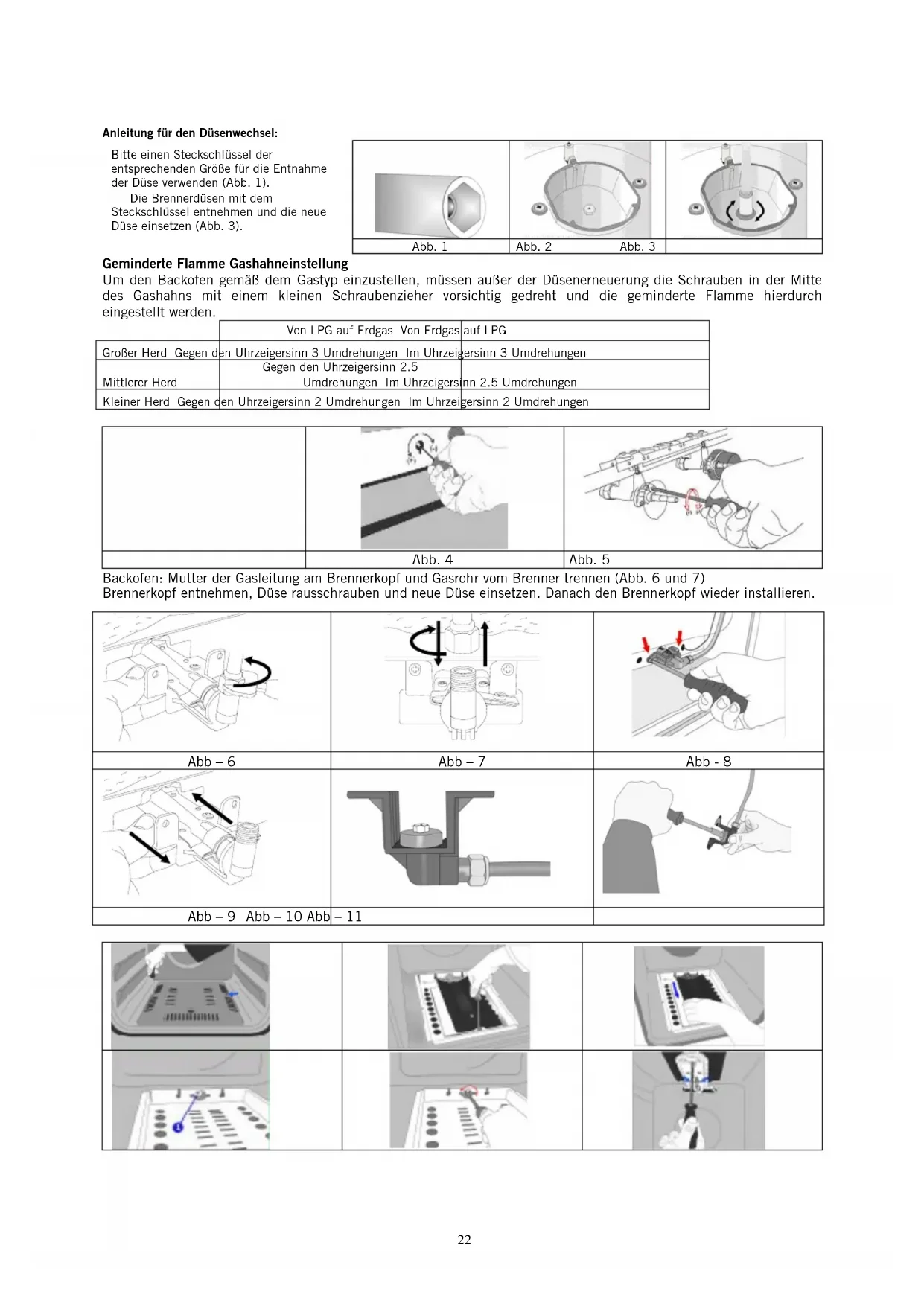 Anleitung für den Düsenwechsel:

Bitte einen Steckschlüssel der entsprechenden Größe für die Entnahme der Düse verwenden (Abb. 1).
Die Brennerdüsen mit dem Steckschlüssel entnehmen und die neue Düse einsetzen (Abb. 3).

Abb. 1 Abb. 2 Abb. 3

Geminderte Flamme Gashahneinstellung
Um den Backofen gemäß dem Gastyp einzustellen, müssen außer der Düsenerneuerung die Schrauben in der Mitte des Gashahns mit einem kleinen Schraubenzieher vorsichtig gedreht und die geminderte Flamme hierdurch eingestellt werden.

| | Von LPG auf Erdgas | Von Erdgas auf LPG |
|---|---|---|
| Großer Herd | Gegen den Uhrzeigersinn 3 Umdrehungen | Im Uhrzeigersinn 3 Umdrehungen |
| Mittlerer Herd | Gegen den Uhrzeigersinn 2.5 Umdrehungen | Im Uhrzeigersinn 2.5 Umdrehungen |
| Kleiner Herd | Gegen den Uhrzeigersinn 2 Umdrehungen | Im Uhrzeigersinn 2 Umdrehungen |

Abb. 4 Abb. 5

Backofen: Mutter der Gasleitung am Brennerkopf und Gasrohr vom Brenner trennen (Abb. 6 und 7)
Brennerkopf entnehmen, Düse rausschrauben und neue Düse einsetzen. Danach den Brennerkopf wieder installieren.

Abb – 6 Abb – 7 Abb - 8

Abb – 9 Abb – 10 Abb – 11

22