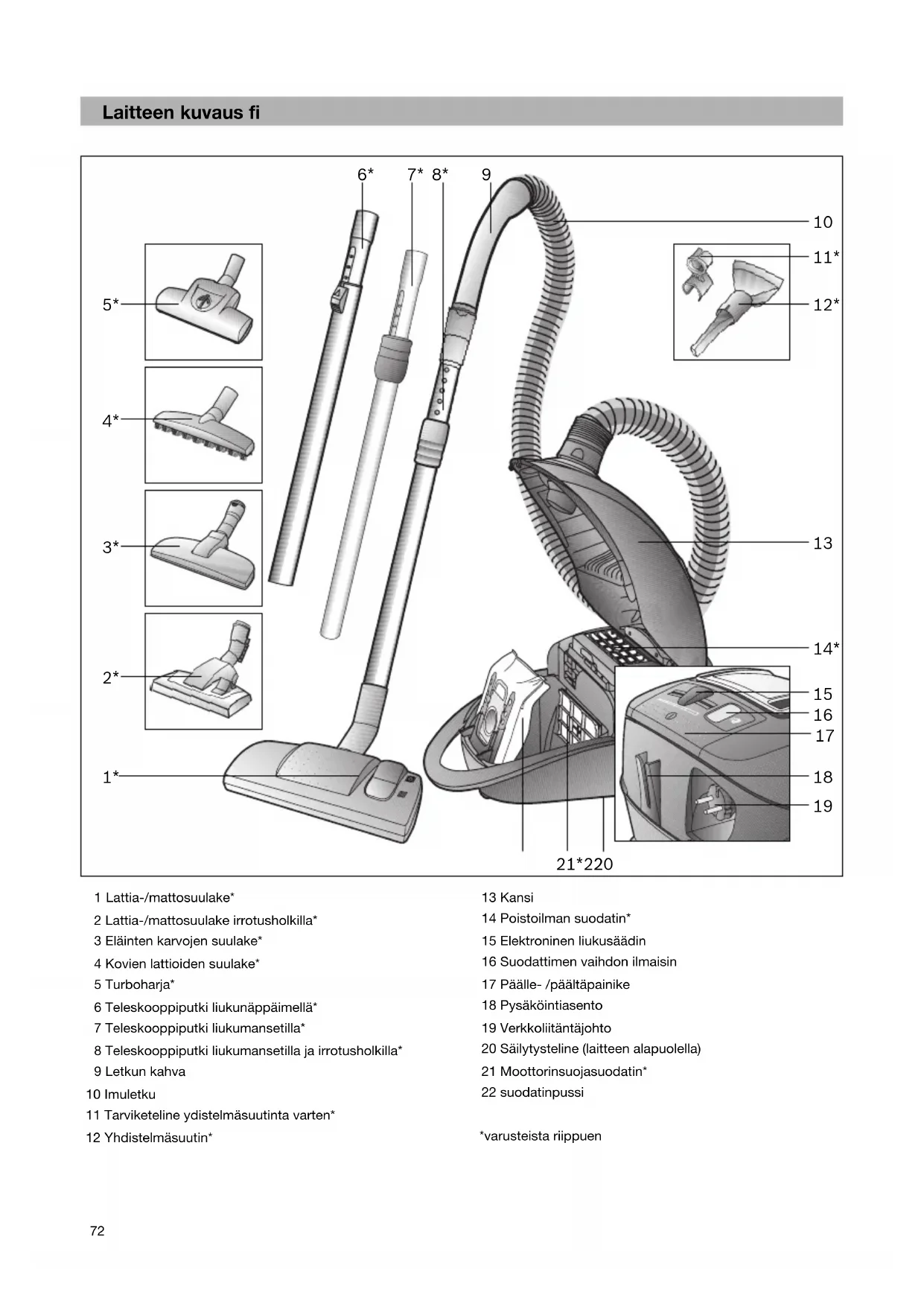 Laitteen kuvaus fi

6* 7* 8* 9
10
11*
12*
5*
4*
3*
2*
1*
13
14*
15
16
17
18
19
21*220

1 Lattia-/mattosuulake*
2 Lattia-/mattosuulake irrotusholkilla*
3 Eläinten karvojen suulake*
4 Kovien lattioiden suulake*
5 Turboharja*
6 Teleskooppiputki liukunäppäimellä*
7 Teleskooppiputki liukumansetilla*
8 Teleskooppiputki liukumansetilla ja irrotusholkilla*
9 Letkun kahva
10 Imuletku
11 Tarviketeline ydistelmäsuutinta varten*
12 Yhdistelmäsuutin*

13 Kansi
14 Poistoilman suodatin*
15 Elektroninen liukusäädin
16 Suodattimen vaihdon ilmaisin
17 Päälle- /päältäpainike
18 Pysäköintiasento
19 Verkkoliitäntäjohto
20 Säilytysteline (laitteen alapuolella)
21 Moottorinsuojasuodatin*
22 suodatinpussi

*varusteista riippuen

72