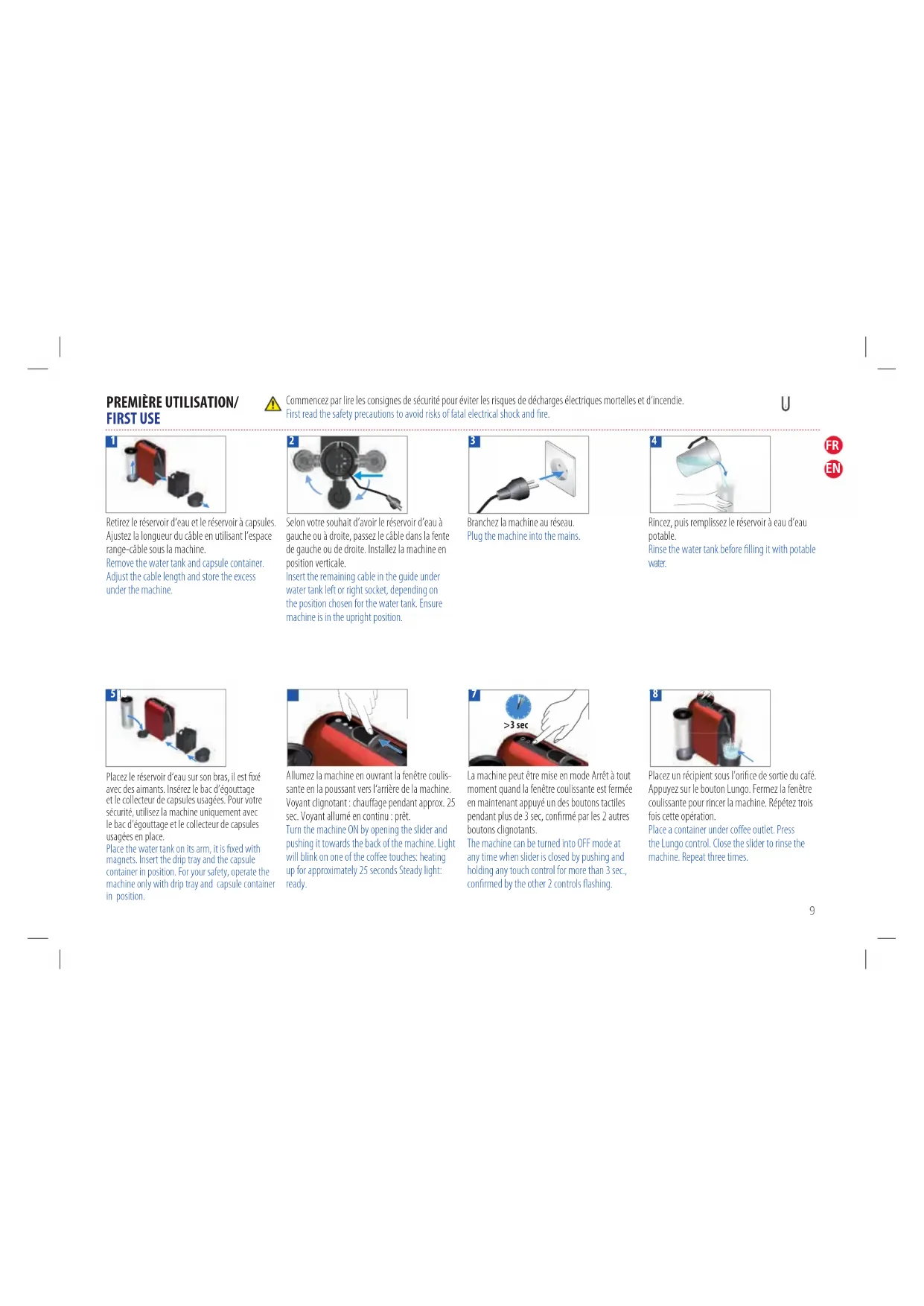 PREMIÈRE UTILISATION/
FIRST USE

Commencez par lire les consignes de sécurité pour éviter les risques de décharges électriques mortelles et d'incendie.
First read the safety precautions to avoid risks of fatal electrical shock and fire.

U

FR
EN

1

Retirez le réservoir d'eau et le réservoir à capsules. Ajustez la longueur du câble en utilisant l'espace range-câble sous la machine.
Remove the water tank and capsule container. Adjust the cable length and store the excess under the machine.

2

Selon votre souhait d'avoir le réservoir d'eau à gauche ou à droite, passez le câble dans la fente de gauche ou de droite. Installez la machine en position verticale.
Insert the remaining cable in the guide under water tank left or right socket, depending on the position chosen for the water tank. Ensure machine is in the upright position.

3

Branchez la machine au réseau.
Plug the machine into the mains.

4

Rincez, puis remplissez le réservoir à eau d'eau potable.
Rinse the water tank before filling it with potable water.

5

Placez le réservoir d'eau sur son bras, il est fixé avec des aimants. Insérez le bac d'égouttage et le collecteur de capsules usagées. Pour votre sécurité, utilisez la machine uniquement avec le bac d'égouttage et le collecteur de capsules usagées en place.
Place the water tank on its arm, it is fixed with magnets. Insert the drip tray and the capsule container in position. For your safety, operate the machine only with drip tray and capsule container in position.

Allumez la machine en ouvrant la fenêtre coulissante en la poussant vers l'arrière de la machine. Voyant clignotant : chauffage pendant approx. 25 sec. Voyant allumé en continu : prêt.
Turn the machine ON by opening the slider and pushing it towards the back of the machine. Light will blink on one of the coffee touches: heating up for approximately 25 seconds Steady light: ready.

7

>3 sec

La machine peut être mise en mode Arrêt à tout moment quand la fenêtre coulissante est fermée en maintenant appuyé un des boutons tactiles pendant plus de 3 sec, confirmé par les 2 autres boutons clignotants.
The machine can be turned into OFF mode at any time when slider is closed by pushing and holding any touch control for more than 3 sec., confirmed by the other 2 controls flashing.

8

Placez un récipient sous l'orifice de sortie du café. Appuyez sur le bouton Lungo. Fermez la fenêtre coulissante pour rincer la machine. Répétez trois fois cette opération.
Place a container under coffee outlet. Press the Lungo control. Close the slider to rinse the machine. Repeat three times.

9