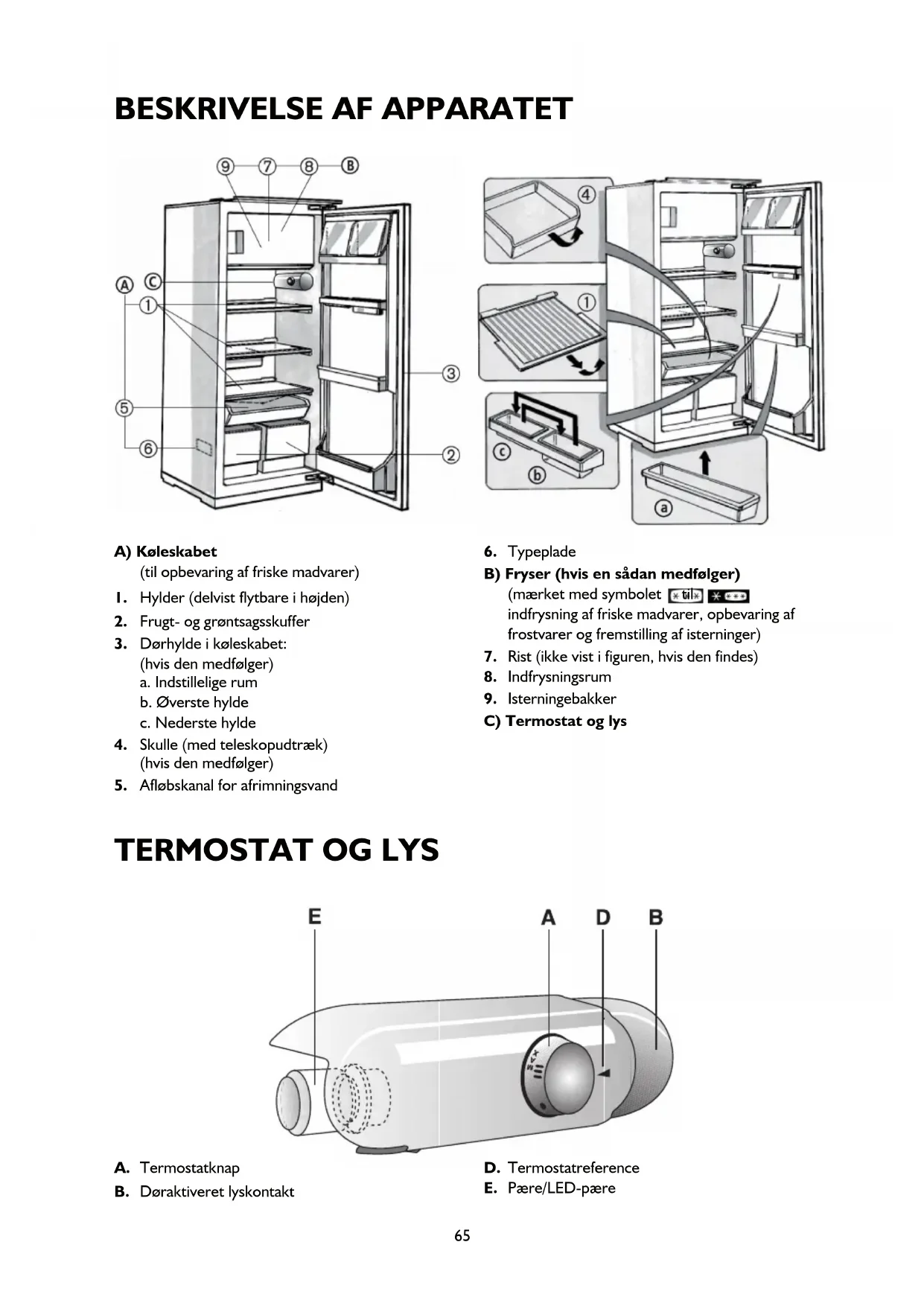 BESKRIVELSE AF APPARATET

9 7 8 B

A C 1 5 6 3 2

4 1 c b a

A) Køleskabet
(til opbevaring af friske madvarer)
1. Hylder (delvist flytbare i højden)
2. Frugt- og grøntsagsskuffer
3. Dørhylde i køleskabet:
(hvis den medfølger)
a. Indstillelige rum
b. Øverste hylde
c. Nederste hylde
4. Skulle (med teleskopudtræk)
(hvis den medfølger)
5. Afløbskanal for afrimningsvand

6. Typeplade
B) Fryser (hvis en sådan medfølger)
(mærket med symbolet til
indfrysning af friske madvarer, opbevaring af frostvarer og fremstilling af isterninger)
7. Rist (ikke vist i figuren, hvis den findes)
8. Indfrysningsrum
9. Isterningebakker
C) Termostat og lys

TERMOSTAT OG LYS

E A D B

A. Termostatknap
B. Døraktiveret lyskontakt

D. Termostatreference
E. Pære/LED-pære

65