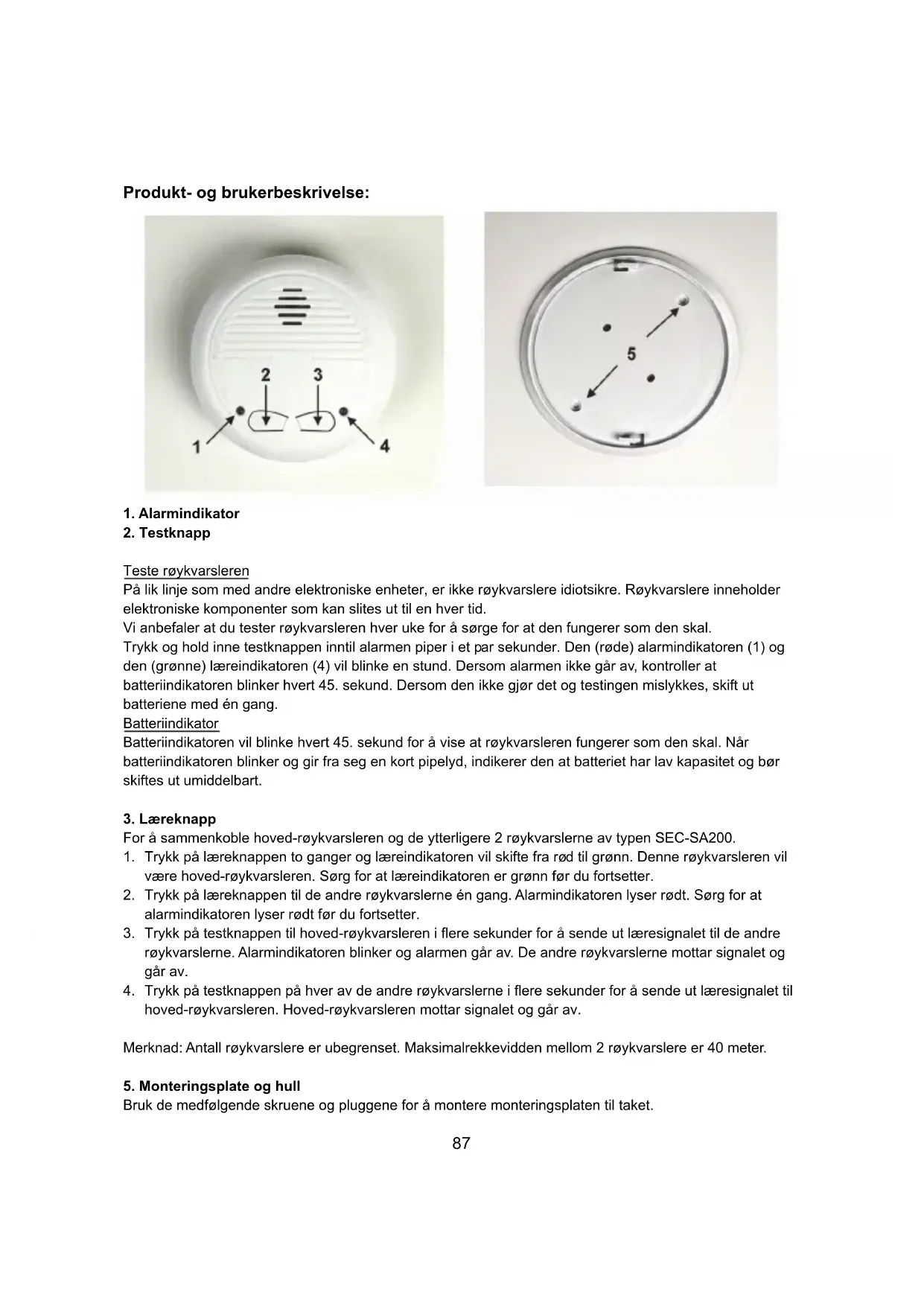 Produkt- og brukerbeskrivelse:

2 3
1 4

5

1. Alarmindikator
2. Testknapp

Teste røykvarsleren
På lik linje som med andre elektroniske enheter, er ikke røykvarslere idiotsikre. Røykvarslere inneholder elektroniske komponenter som kan slites ut til en hver tid.
Vi anbefaler at du tester røykvarsleren hver uke for å sørge for at den fungerer som den skal.
Trykk og hold inne testknappen inntil alarmen piper i et par sekunder. Den (røde) alarmindikatoren (1) og den (grønne) læreindikatoren (4) vil blinke en stund. Dersom alarmen ikke går av, kontroller at batteriindikatoren blinker hvert 45. sekund. Dersom den ikke gjør det og testingen mislykkes, skift ut batteriene med én gang.
Batteriindikator
Batteriindikatoren vil blinke hvert 45. sekund for å vise at røykvarsleren fungerer som den skal. Når batteriindikatoren blinker og gir fra seg en kort pipelyd, indikerer den at batteriet har lav kapasitet og bør skiftes ut umiddelbart.

3. Læreknapp
For å sammenkoble hoved-røykvarsleren og de ytterligere 2 røykvarslerne av typen SEC-SA200.
1. Trykk på læreknappen to ganger og læreindikatoren vil skifte fra rød til grønn. Denne røykvarsleren vil være hoved-røykvarsleren. Sørg for at læreindikatoren er grønn før du fortsetter.
2. Trykk på læreknappen til de andre røykvarslerne én gang. Alarmindikatoren lyser rødt. Sørg for at alarmindikatoren lyser rødt før du fortsetter.
3. Trykk på testknappen til hoved-røykvarsleren i flere sekunder for å sende ut læresignalet til de andre røykvarslerne. Alarmindikatoren blinker og alarmen går av. De andre røykvarslerne mottar signalet og går av.
4. Trykk på testknappen på hver av de andre røykvarslerne i flere sekunder for å sende ut læresignalet til hoved-røykvarsleren. Hoved-røykvarsleren mottar signalet og går av.

Merknad: Antall røykvarslere er ubegrenset. Maksimalrekkevidden mellom 2 røykvarslere er 40 meter.

5. Monteringsplate og hull
Bruk de medfølgende skruene og pluggene for å montere monteringsplaten til taket.

87