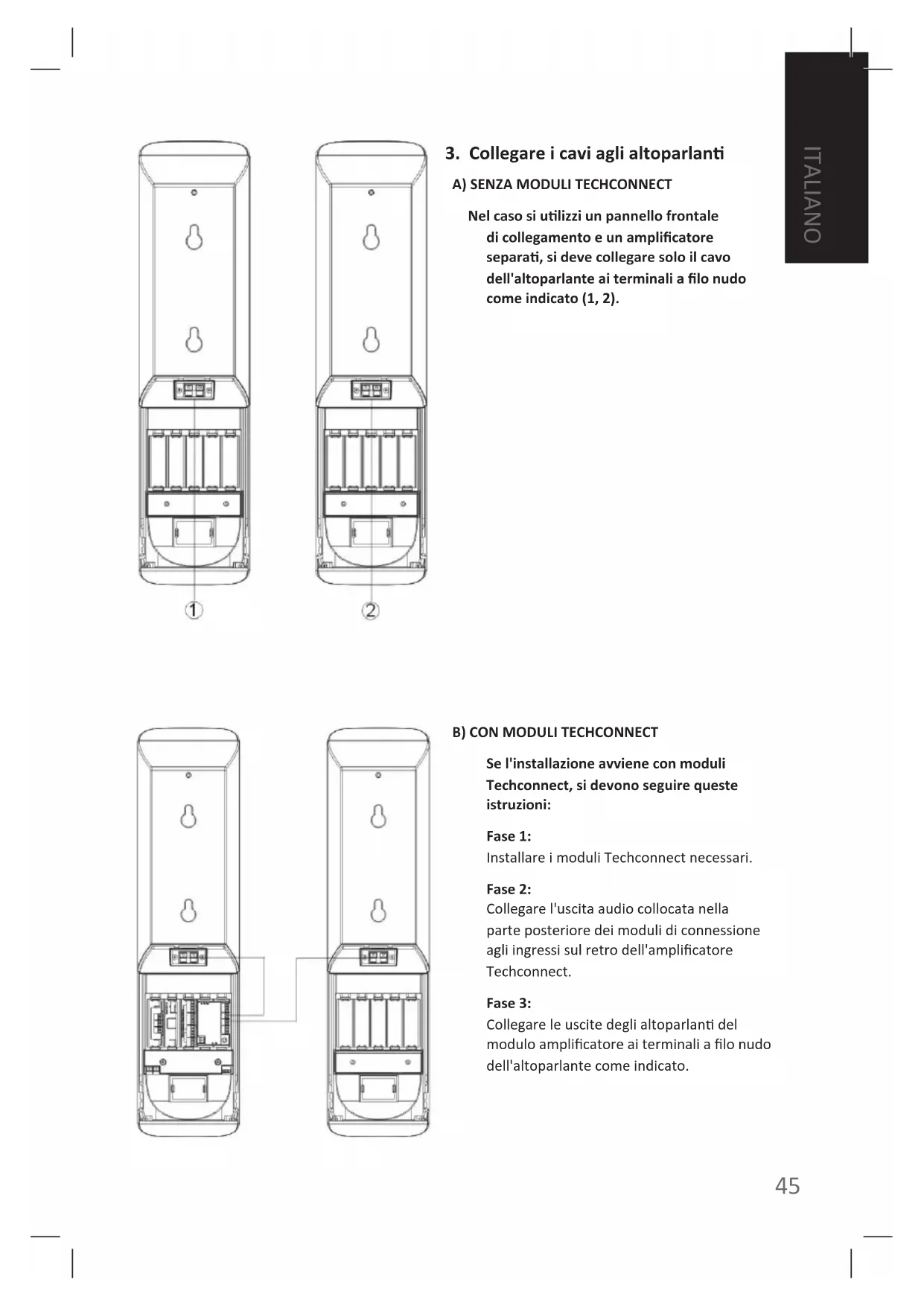 ITALIANO

3. Collegare i cavi agli altoparlanti

A) SENZA MODULI TECHCONNECT

Nel caso si utilizzi un pannello frontale di collegamento e un amplificatore separati, si deve collegare solo il cavo dell'altoparlante ai terminali a filo nudo come indicato (1, 2).

1

2

B) CON MODULI TECHCONNECT

Se l'installazione avviene con moduli Techconnect, si devono seguire queste istruzioni:

Fase 1:
Installare i moduli Techconnect necessari.

Fase 2:
Collegare l'uscita audio collocata nella parte posteriore dei moduli di connessione agli ingressi sul retro dell'amplificatore Techconnect.

Fase 3:
Collegare le uscite degli altoparlanti del modulo amplificatore ai terminali a filo nudo dell'altoparlante come indicato.

45