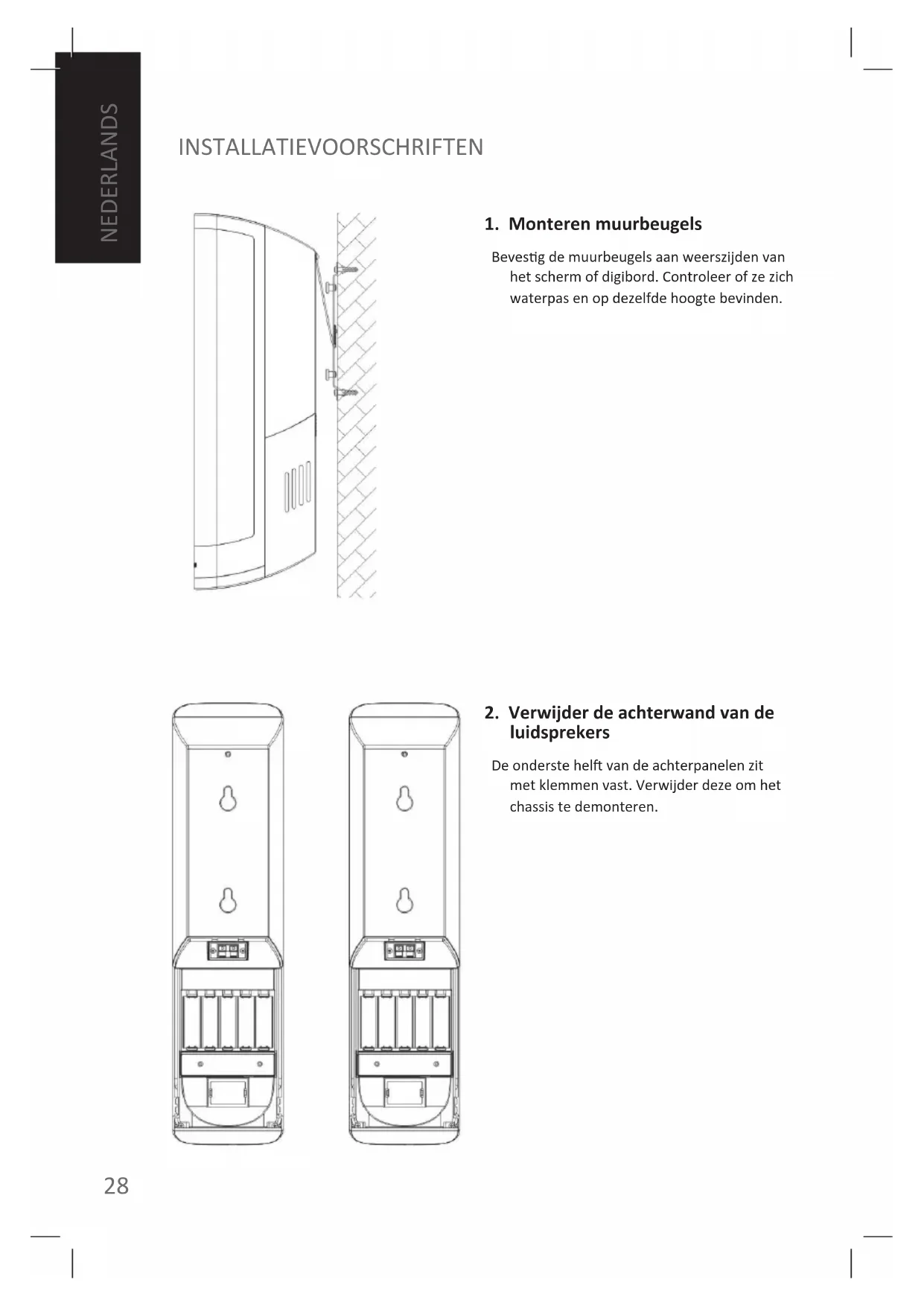 NEDERLANDS

INSTALLATIEVOORSCHRIFTEN

1. Monteren muurbeugels

Bevestig de muurbeugels aan weerszijden van het scherm of digibord. Controleer of ze zich waterpas en op dezelfde hoogte bevinden.

2. Verwijder de achterwand van de luidsprekers

De onderste helft van de achterpanelen zit met klemmen vast. Verwijder deze om het chassis te demonteren.

28