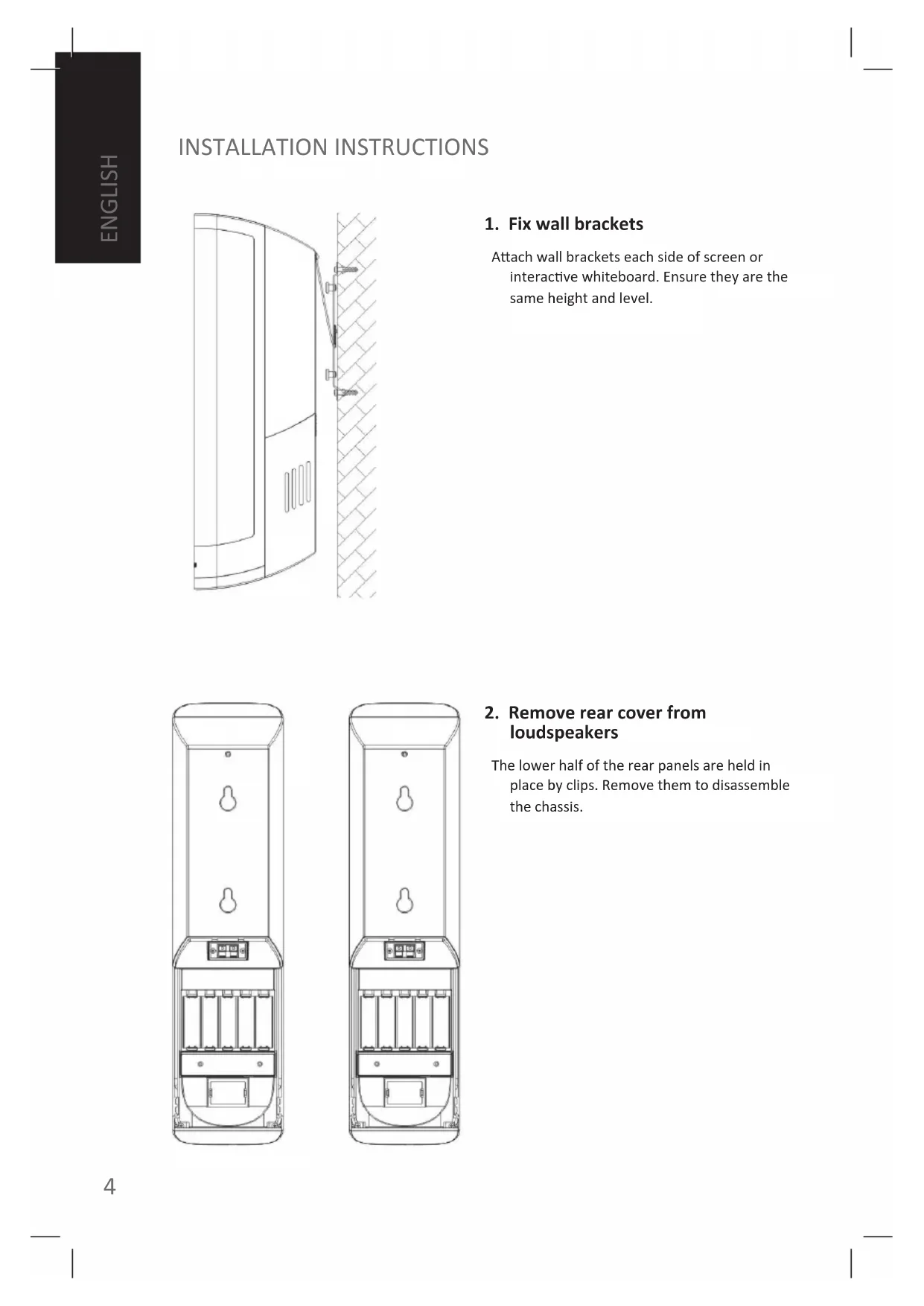 ENGLISH

INSTALLATION INSTRUCTIONS

1. Fix wall brackets

Attach wall brackets each side of screen or interactive whiteboard. Ensure they are the same height and level.

2. Remove rear cover from loudspeakers

The lower half of the rear panels are held in place by clips. Remove them to disassemble the chassis.

4