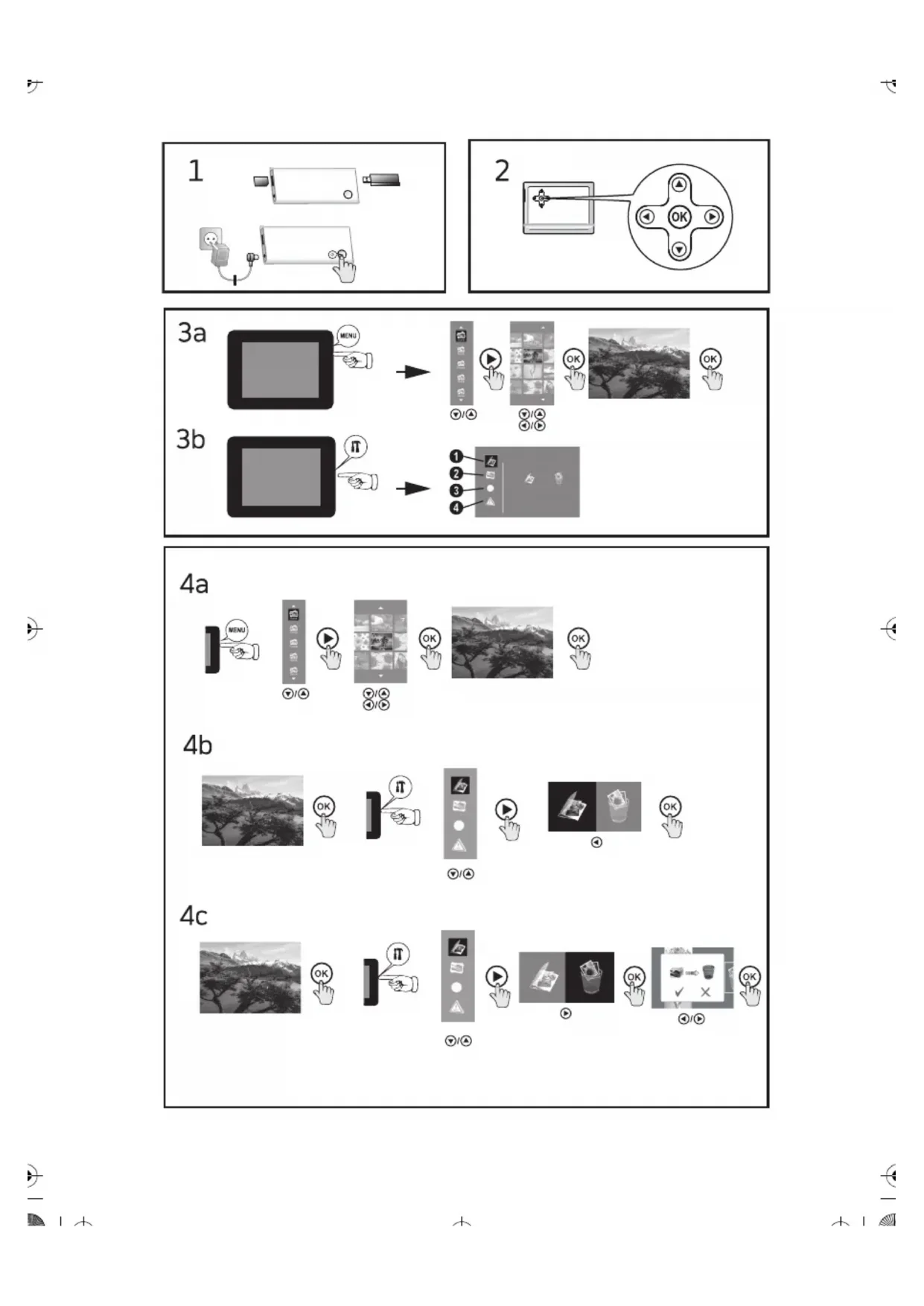 1

2

OK

3a

MENU

OK

OK

3b

1
2
3
4

4a

MENU

OK

OK

4b

OK

OK

4c

OK

OK

OK