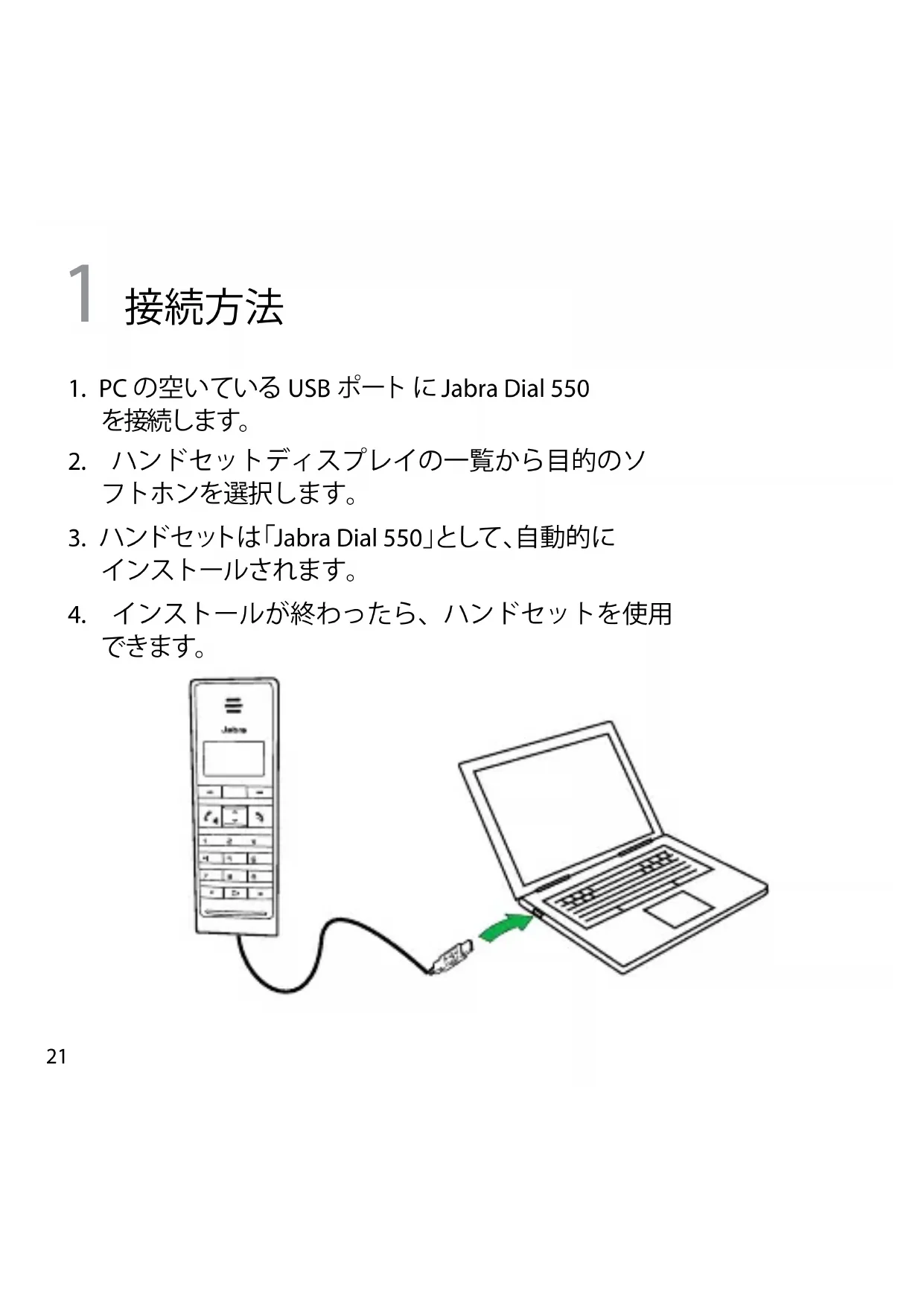 1 接続方法

1. PC の空いている USB ポート に Jabra Dial 550 を接続します。

2. ハンドセットディスプレイの一覧から目的のソフトホンを選択します。

3. ハンドセットは「Jabra Dial 550」として、自動的にインストールされます。

4. インストールが終わったら、ハンドセットを使用できます。

Jabra

21