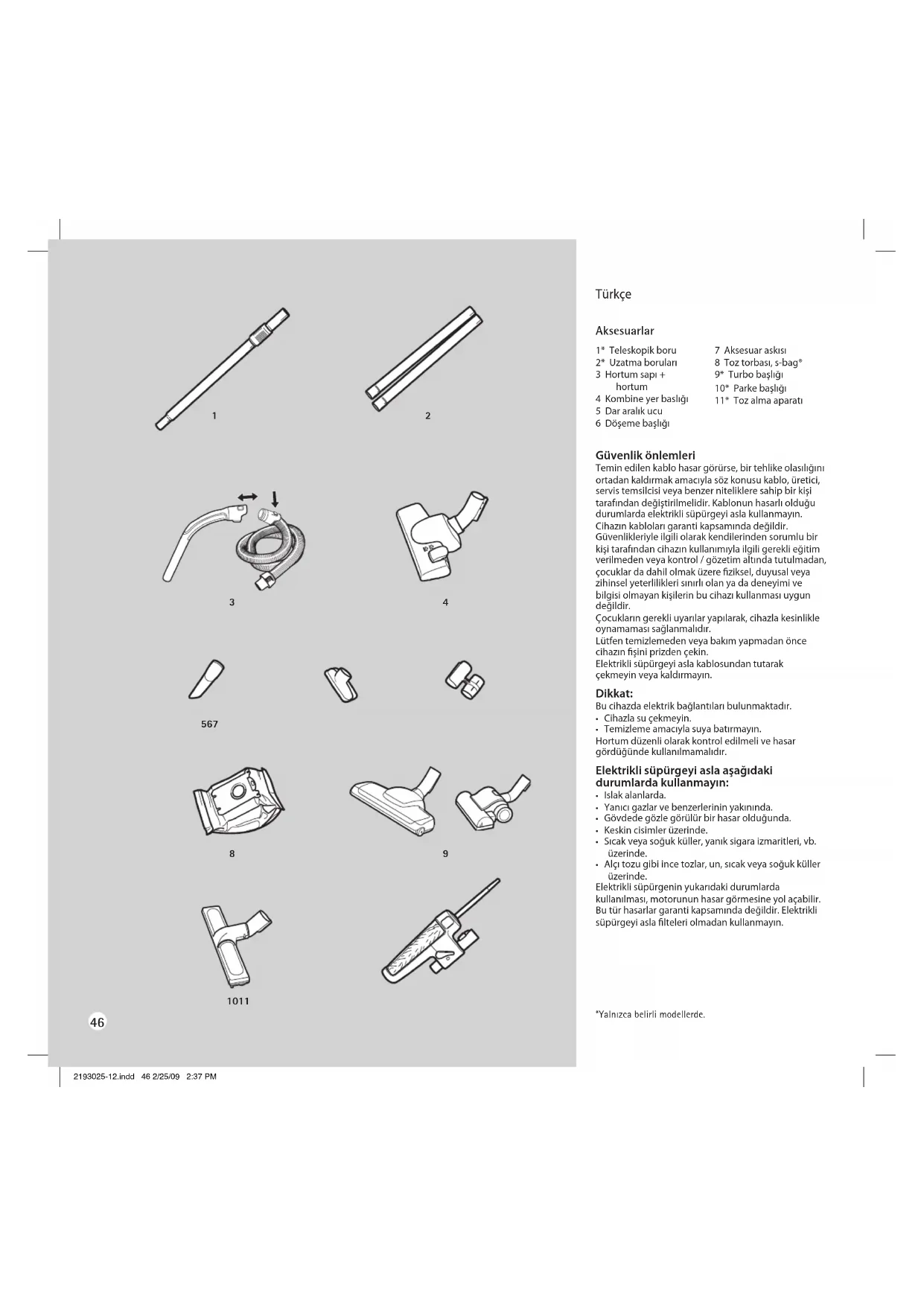 1

2

3

4

567

8

9

1011

46

2193025-12.indd 46 2/25/09 2:37 PM

Türkçe

Aksesuarlar

1* Teleskopik boru
2* Uzatma boruları
3 Hortum sapı + hortum
4 Kombine yer baslığı
5 Dar aralık ucu
6 Döşeme başlığı

7 Aksesuar askısı
8 Toz torbası, s-bag®
9* Turbo başlığı
10* Parke başlığı
11* Toz alma aparatı

Güvenlik önlemleri
Temin edilen kablo hasar görürse, bir tehlike olasılığını ortadan kaldırmak amacıyla söz konusu kablo, üretici, servis temsilcisi veya benzer niteliklere sahip bir kişi tarafından değiştirilmelidir. Kablonun hasarlı olduğu durumlarda elektrikli süpürgeyi asla kullanmayın. Cihazın kabloları garanti kapsamında değildir.
Güvenlikleriyle ilgili olarak kendilerinden sorumlu bir kişi tarafından cihazın kullanımıyla ilgili gerekli eğitim verilmeden veya kontrol / gözetim altında tutulmadan, çocuklar da dahil olmak üzere fiziksel, duyusal veya zihinsel yeterlilikleri sınırlı olan ya da deneyimi ve bilgisi olmayan kişilerin bu cihazı kullanması uygun değildir.
Çocukların gerekli uyarılar yapılarak, cihazla kesinlikle oynamaması sağlanmalıdır.
Lütfen temizlemeden veya bakım yapmadan önce cihazın fişini prizden çekin.
Elektrikli süpürgeyi asla kablosundan tutarak çekmeyin veya kaldırmayın.

Dikkat:
Bu cihazda elektrik bağlantıları bulunmaktadır.
• Cihazla su çekmeyin.
• Temizleme amacıyla suya batırmayın.
Hortum düzenli olarak kontrol edilmeli ve hasar gördüğünde kullanılmamalıdır.

Elektrikli süpürgeyi asla aşağıdaki durumlarda kullanmayın:
• Islak alanlarda.
• Yanıcı gazlar ve benzerlerinin yakınında.
• Gövdede gözle görülür bir hasar olduğunda.
• Keskin cisimler üzerinde.
• Sıcak veya soğuk küller, yanık sigara izmaritleri, vb. üzerinde.
• Alçı tozu gibi ince tozlar, un, sıcak veya soğuk küller üzerinde.
Elektrikli süpürgenin yukarıdaki durumlarda kullanılması, motorunun hasar görmesine yol açabilir. Bu tür hasarlar garanti kapsamında değildir. Elektrikli süpürgeyi asla filteleri olmadan kullanmayın.

*Yalnızca belirli modellerde.