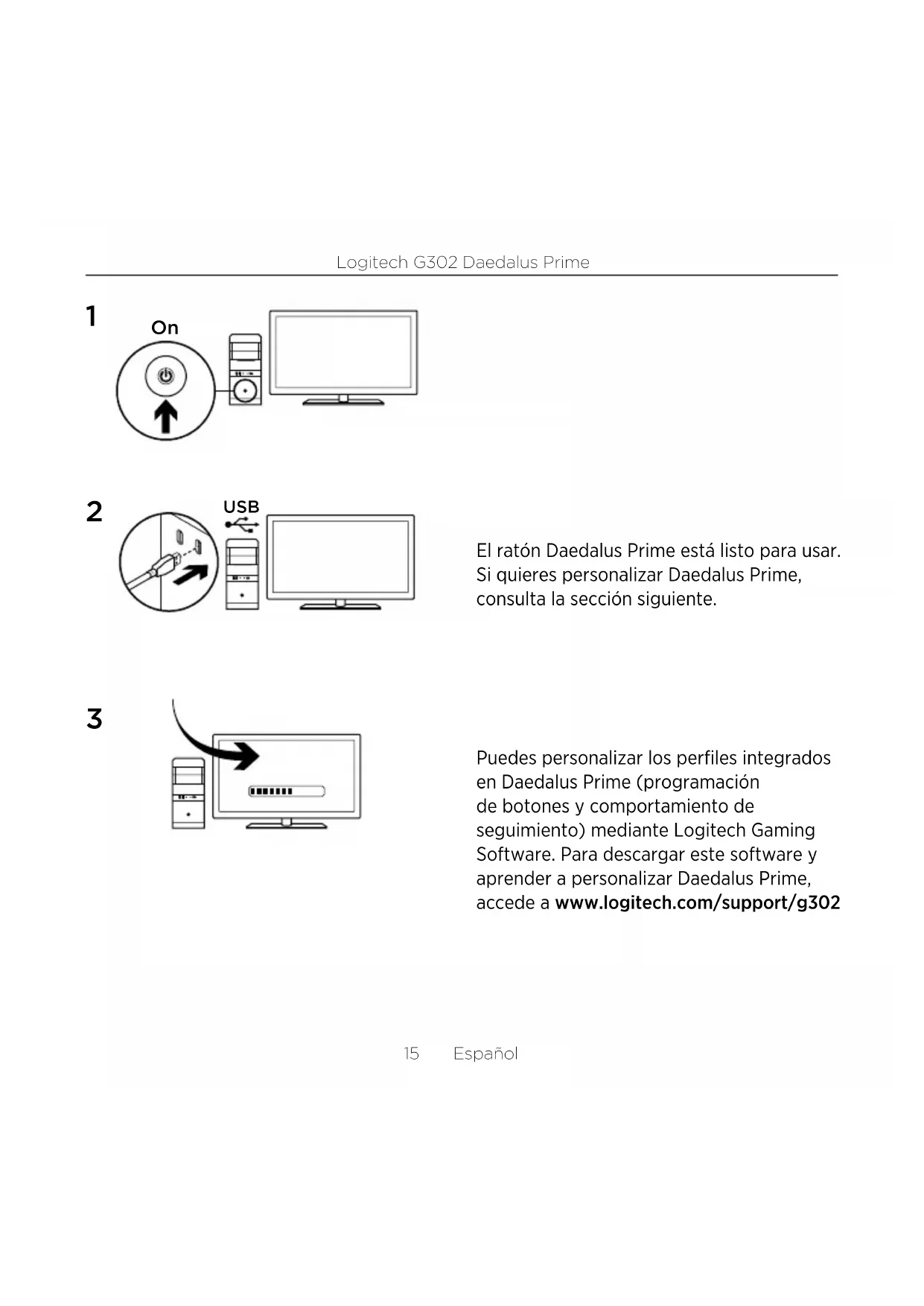 Logitech G302 Daedalus Prime

1

On

2

USB

El ratón Daedalus Prime está listo para usar. Si quieres personalizar Daedalus Prime, consulta la sección siguiente.

3

Puedes personalizar los perfiles integrados en Daedalus Prime (programación de botones y comportamiento de seguimiento) mediante Logitech Gaming Software. Para descargar este software y aprender a personalizar Daedalus Prime, accede a www.logitech.com/support/g302

15 Español