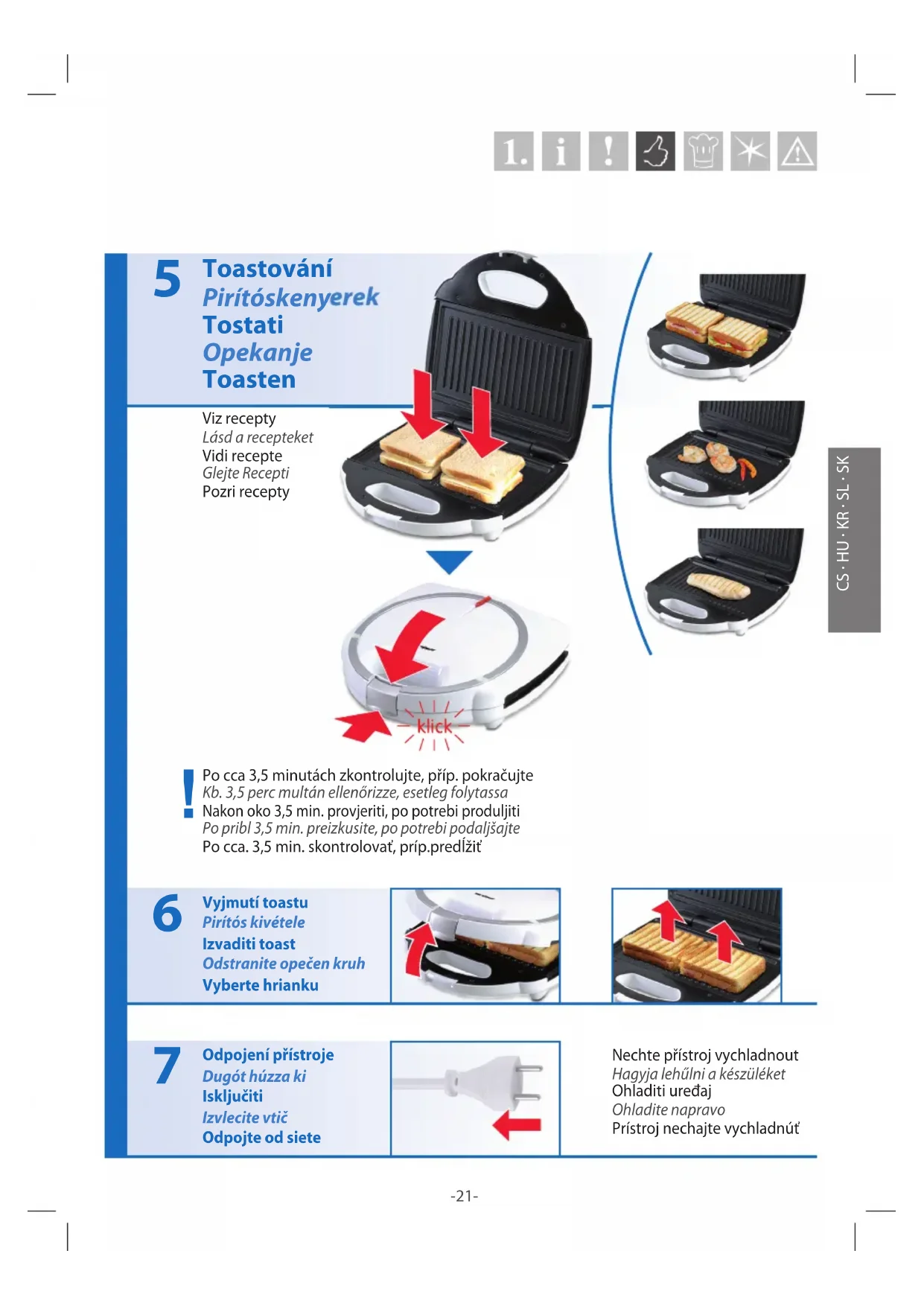 1. i !

5 Toastování
Pirítóskenyerek
Tostati
Opekanje
Toasten

Viz recepty
Lásd a recepteket
Vidi recepte
Glejte Recepti
Pozri recepty

CS · HU · KR · SL · SK

klick

! Po cca 3,5 minutách zkontrolujte, příp. pokračujte
Kb. 3,5 perc multán ellenőrizze, esetleg folytassa
Nakon oko 3,5 min. provjeriti, po potrebi produljiti
Po pribl 3,5 min. preizkusite, po potrebi podaljšajte
Po cca. 3,5 min. skontrolovať, príp.predĺžiť

6 Vyjmutí toastu
Pirítós kivétele
Izvaditi toast
Odstranite opečen kruh
Vyberte hrianku

7 Odpojení přístroje
Dugót húzza ki
Isključiti
Izvlecite vtič
Odpojte od siete

Nechte přístroj vychladnout
Hagyja lehűlni a készüléket
Ohladiti uređaj
Ohladite napravo
Prístroj nechajte vychladnúť

-21-