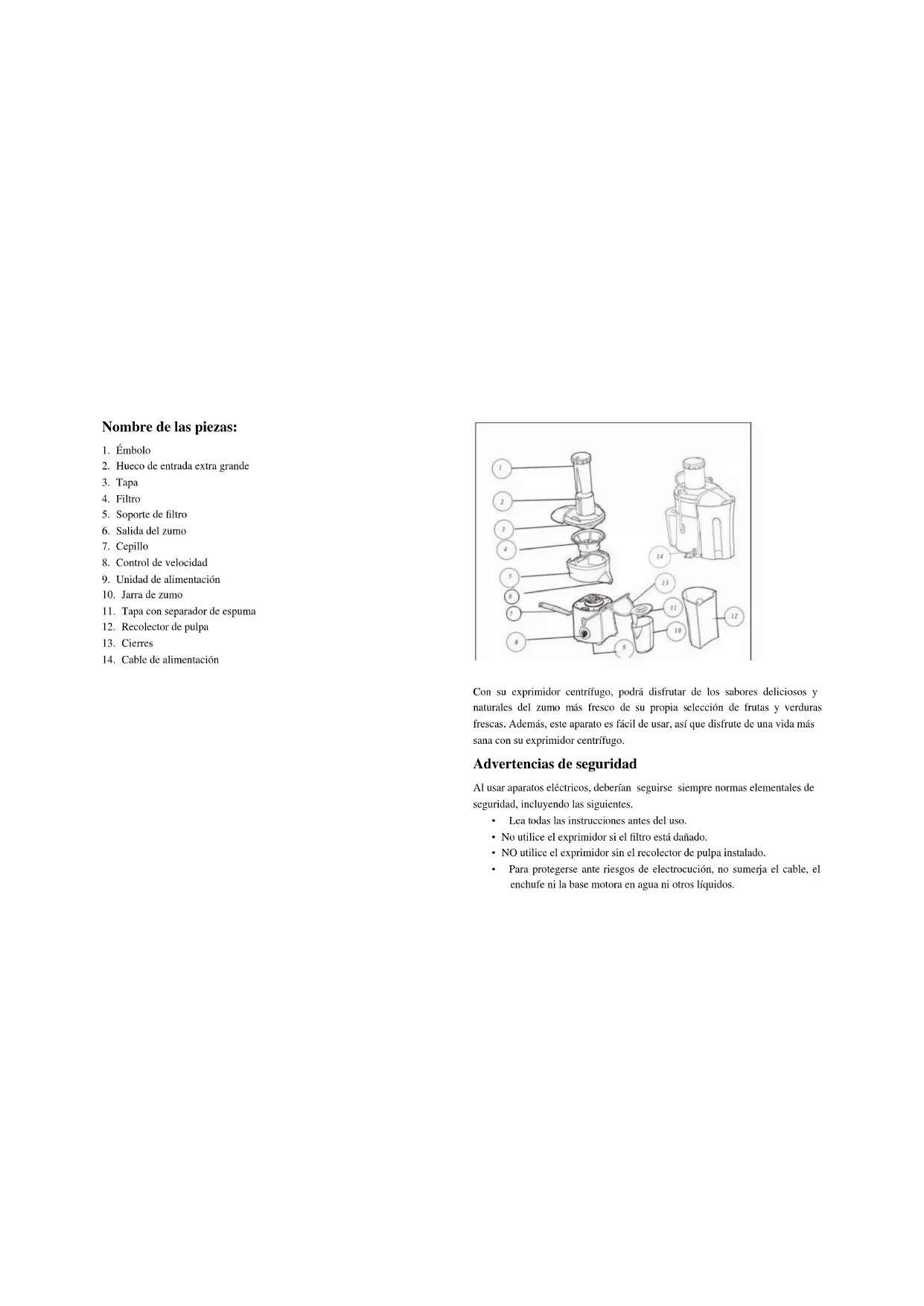 Nombre de las piezas:

1. Émbolo
2. Hueco de entrada extra grande
3. Tapa
4. Filtro
5. Soporte de filtro
6. Salida del zumo
7. Cepillo
8. Control de velocidad
9. Unidad de alimentación
10. Jarra de zumo
11. Tapa con separador de espuma
12. Recolector de pulpa
13. Cierres
14. Cable de alimentación

1
2
3
4
5
6
7
8
9
10
11
12
13
14

Con su exprimidor centrífugo, podrá disfrutar de los sabores deliciosos y naturales del zumo más fresco de su propia selección de frutas y verduras frescas. Además, este aparato es fácil de usar, así que disfrute de una vida más sana con su exprimidor centrífugo.

Advertencias de seguridad

Al usar aparatos eléctricos, deberían seguirse siempre normas elementales de seguridad, incluyendo las siguientes.
• Lea todas las instrucciones antes del uso.
• No utilice el exprimidor si el filtro está dañado.
• NO utilice el exprimidor sin el recolector de pulpa instalado.
• Para protegerse ante riesgos de electrocución, no sumerja el cable, el enchufe ni la base motora en agua ni otros líquidos.