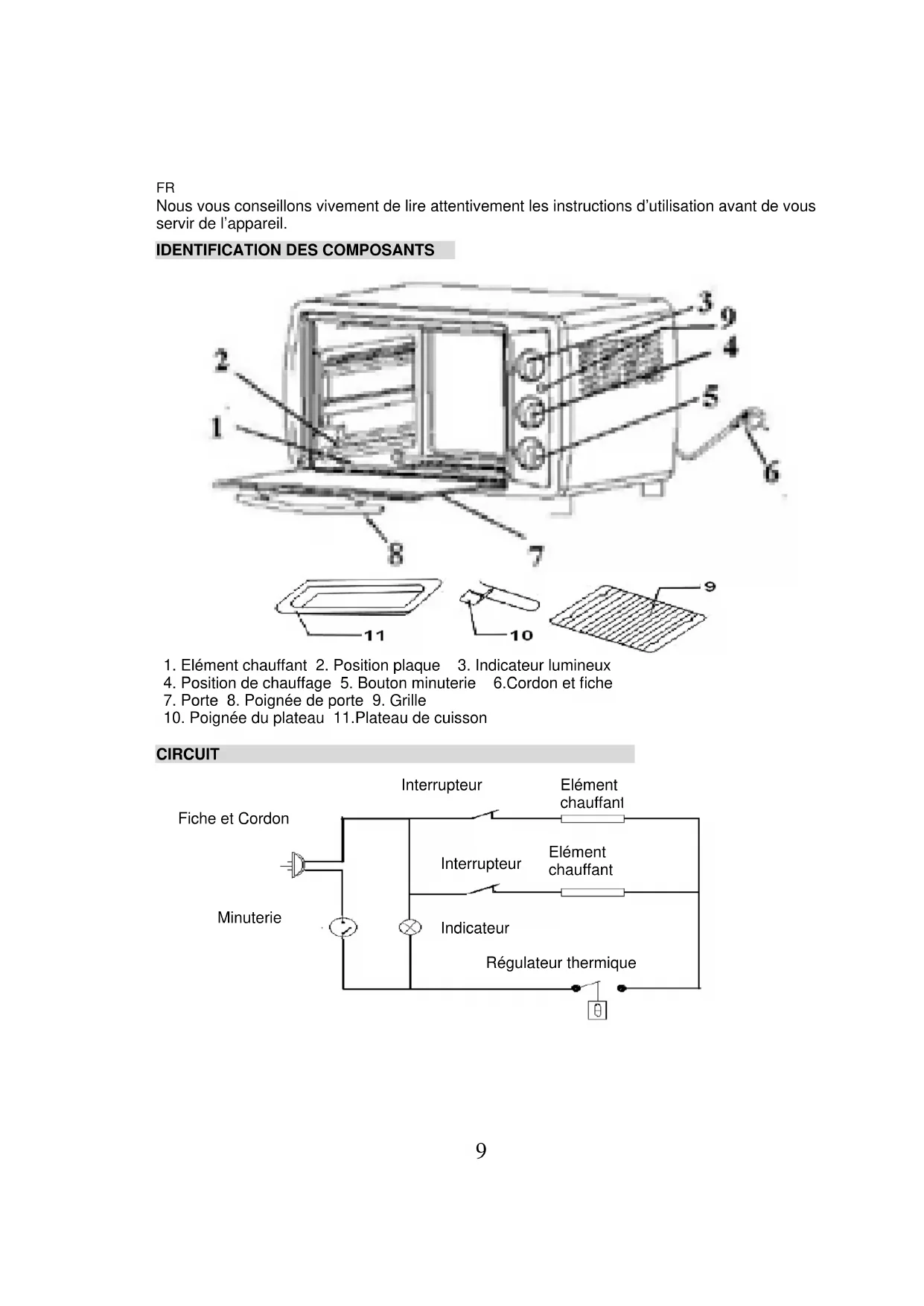 FR
Nous vous conseillons vivement de lire attentivement les instructions d'utilisation avant de vous servir de l'appareil.

IDENTIFICATION DES COMPOSANTS

3
9
4
2
5
1
6
8
7
9
11
10

1. Elément chauffant 2. Position plaque 3. Indicateur lumineux
4. Position de chauffage 5. Bouton minuterie 6.Cordon et fiche
7. Porte 8. Poignée de porte 9. Grille
10. Poignée du plateau 11.Plateau de cuisson

CIRCUIT

Interrupteur
Elément chauffant
Fiche et Cordon
Interrupteur
Elément chauffant
Minuterie
Indicateur
Régulateur thermique

9