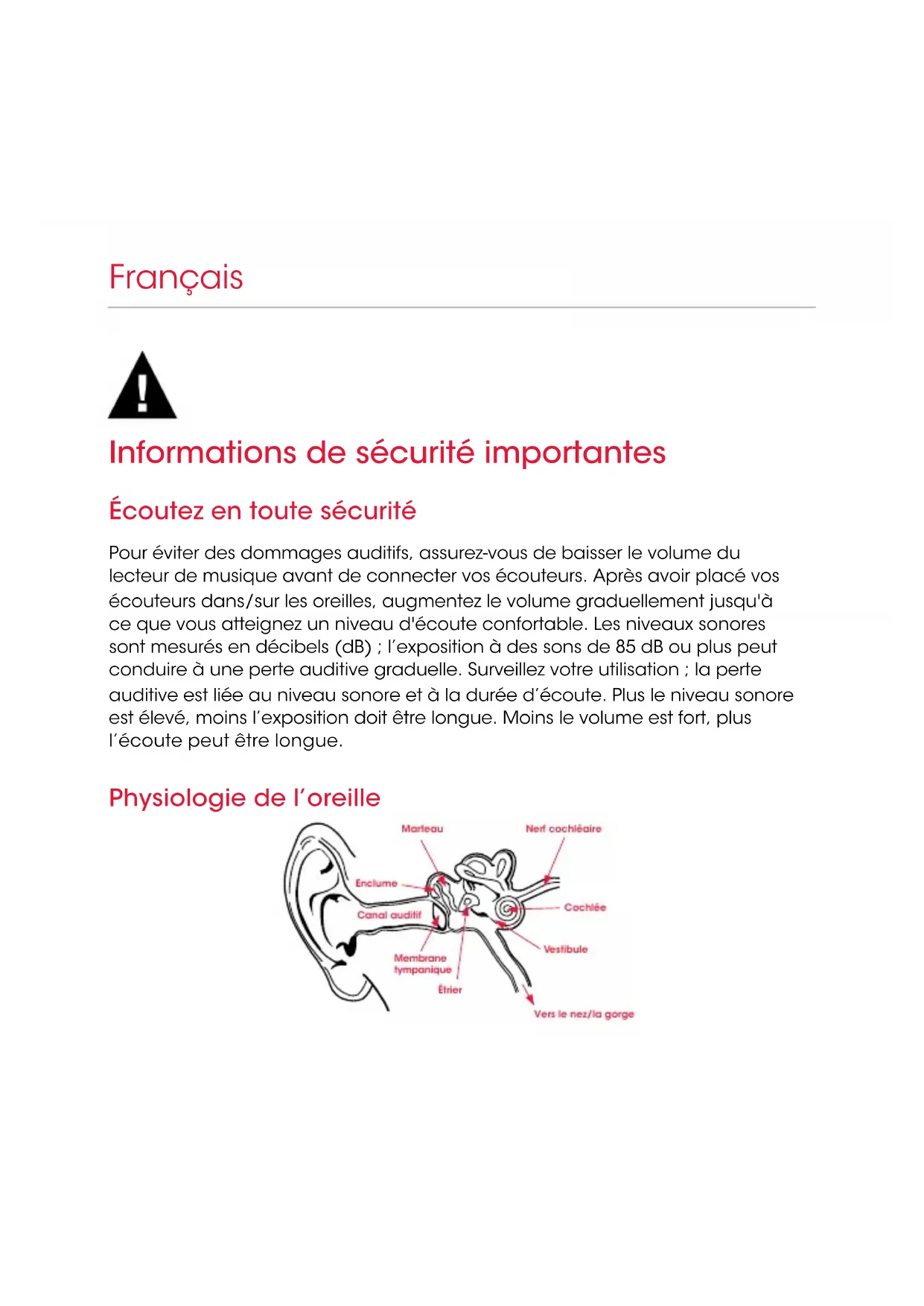 Français

Informations de sécurité importantes

Écoutez en toute sécurité

Pour éviter des dommages auditifs, assurez-vous de baisser le volume du lecteur de musique avant de connecter vos écouteurs. Après avoir placé vos écouteurs dans/sur les oreilles, augmentez le volume graduellement jusqu'à ce que vous atteignez un niveau d'écoute confortable. Les niveaux sonores sont mesurés en décibels (dB) ; l'exposition à des sons de 85 dB ou plus peut conduire à une perte auditive graduelle. Surveillez votre utilisation ; la perte auditive est liée au niveau sonore et à la durée d'écoute. Plus le niveau sonore est élevé, moins l'exposition doit être longue. Moins le volume est fort, plus l'écoute peut être longue.

Physiologie de l'oreille

Marteau
Nerf cochléaire
Enclume
Canal auditif
Cochlée
Vestibule
Membrane tympanique
Étrier
Vers le nez/la gorge