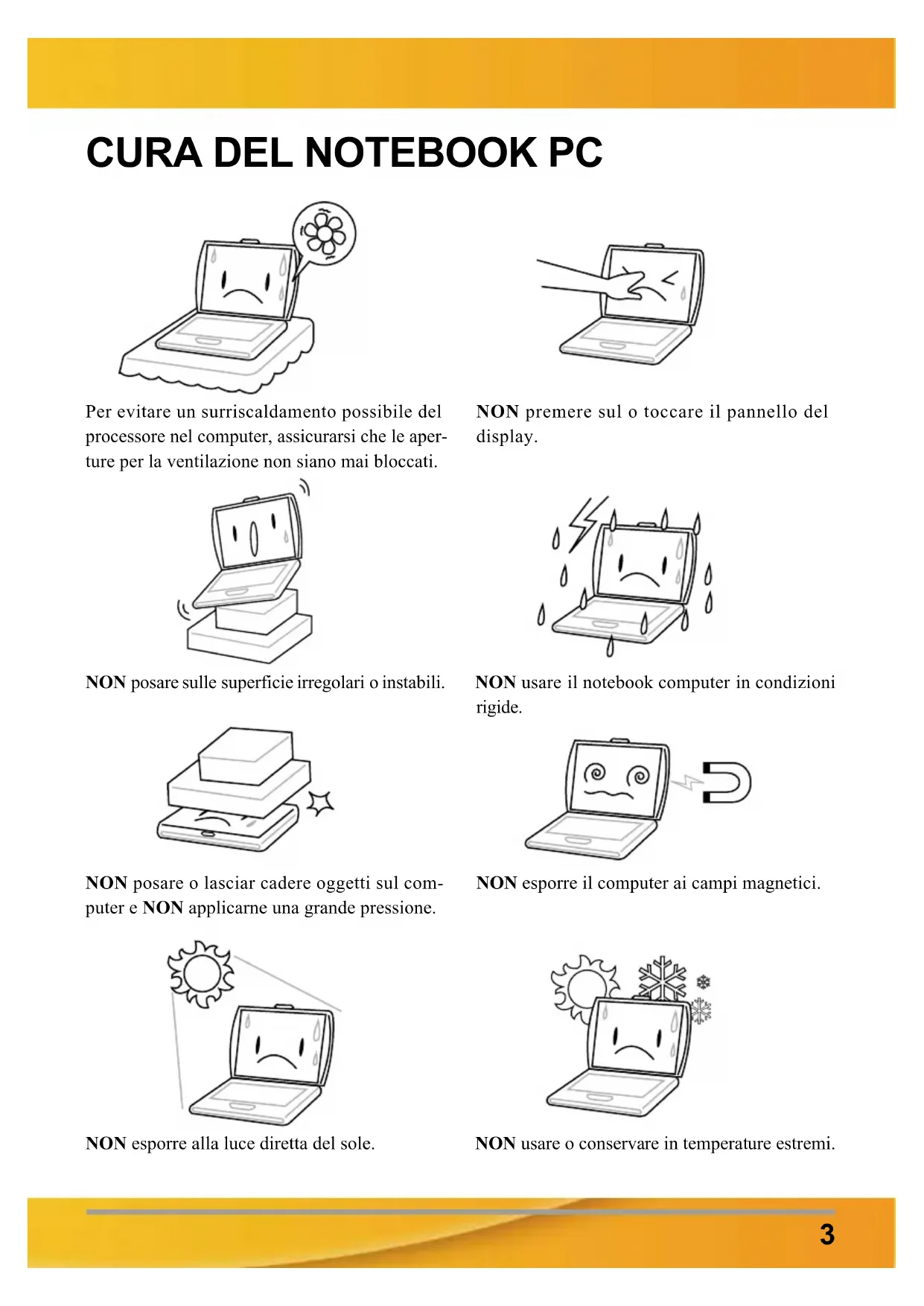 CURA DEL NOTEBOOK PC

Per evitare un surriscaldamento possibile del processore nel computer, assicurarsi che le aperture per la ventilazione non siano mai bloccati.

NON premere sul o toccare il pannello del display.

NON posare sulle superficie irregolari o instabili.

NON usare il notebook computer in condizioni rigide.

NON posare o lasciar cadere oggetti sul computer e NON applicarne una grande pressione.

NON esporre il computer ai campi magnetici.

NON esporre alla luce diretta del sole.

NON usare o conservare in temperature estremi.

3