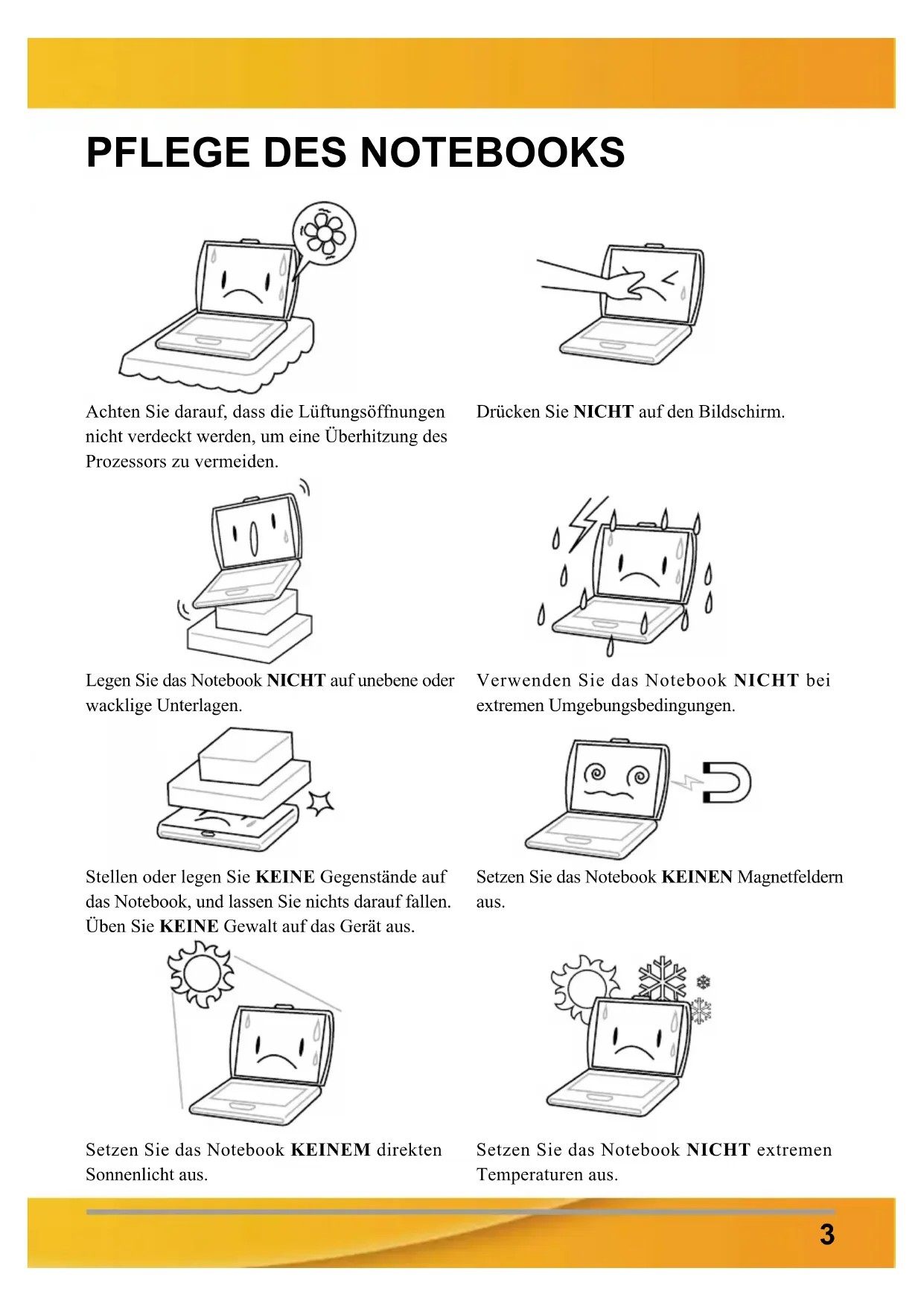 PFLEGE DES NOTEBOOKS

Achten Sie darauf, dass die Lüftungsöffnungen nicht verdeckt werden, um eine Überhitzung des Prozessors zu vermeiden.

Drücken Sie NICHT auf den Bildschirm.

Legen Sie das Notebook NICHT auf unebene oder wacklige Unterlagen.

Verwenden Sie das Notebook NICHT bei extremen Umgebungsbedingungen.

Stellen oder legen Sie KEINE Gegenstände auf das Notebook, und lassen Sie nichts darauf fallen. Üben Sie KEINE Gewalt auf das Gerät aus.

Setzen Sie das Notebook KEINEN Magnetfeldern aus.

Setzen Sie das Notebook KEINEM direkten Sonnenlicht aus.

Setzen Sie das Notebook NICHT extremen Temperaturen aus.

3