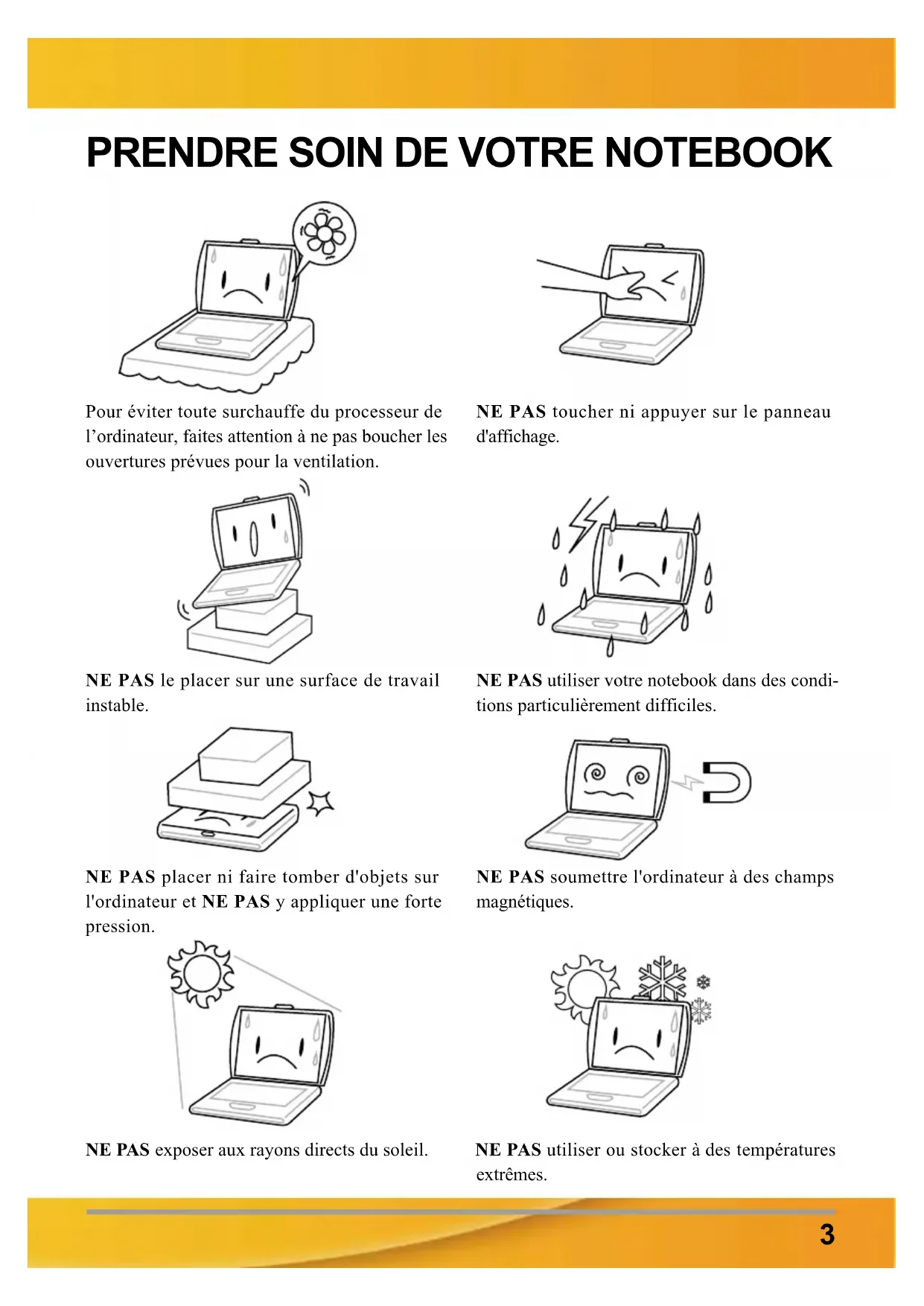 PRENDRE SOIN DE VOTRE NOTEBOOK

Pour éviter toute surchauffe du processeur de l’ordinateur, faites attention à ne pas boucher les ouvertures prévues pour la ventilation.

NE PAS toucher ni appuyer sur le panneau d'affichage.

NE PAS le placer sur une surface de travail instable.

NE PAS utiliser votre notebook dans des conditions particulièrement difficiles.

NE PAS placer ni faire tomber d'objets sur l'ordinateur et NE PAS y appliquer une forte pression.

NE PAS soumettre l'ordinateur à des champs magnétiques.

NE PAS exposer aux rayons directs du soleil.

NE PAS utiliser ou stocker à des températures extrêmes.

3