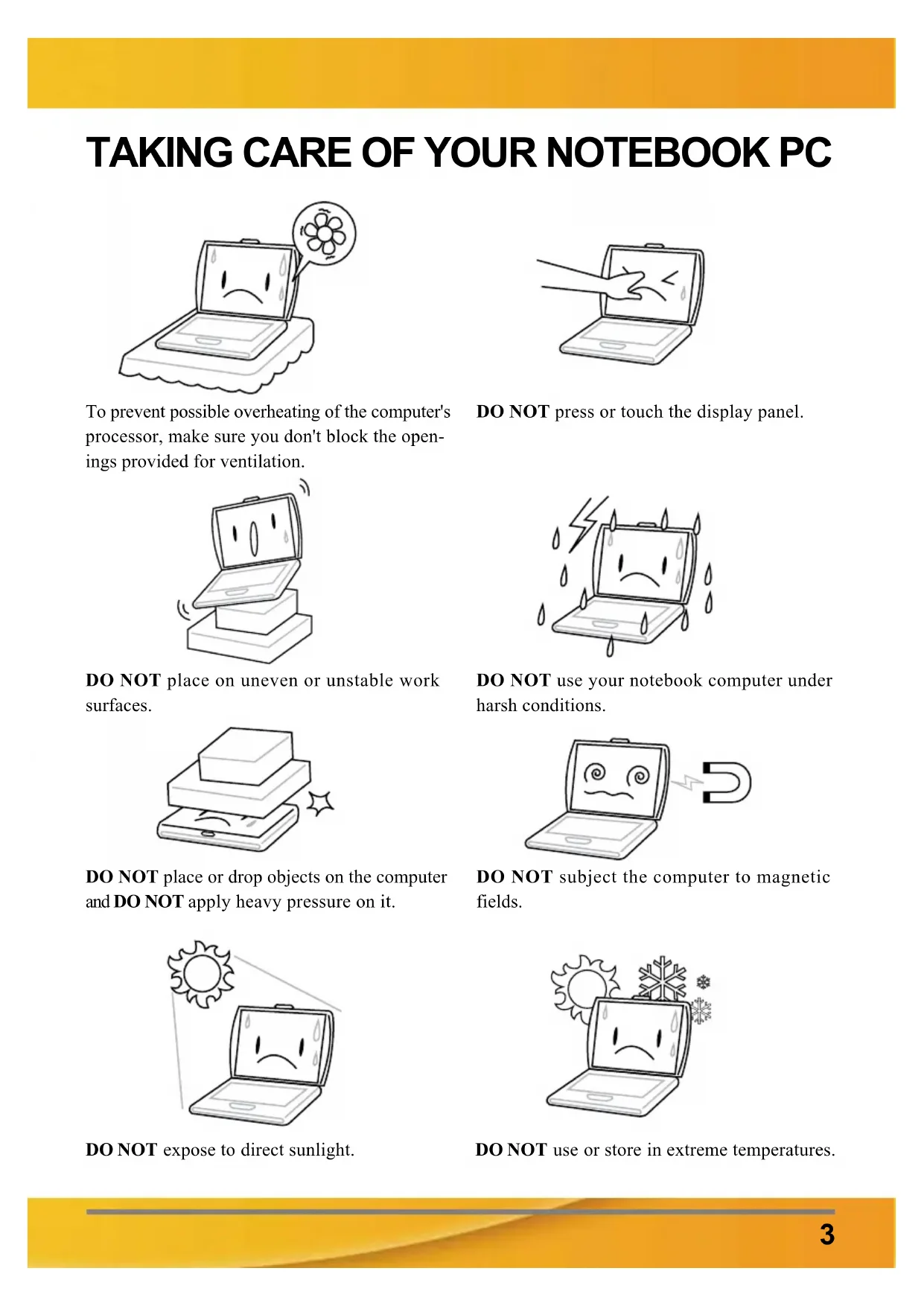 TAKING CARE OF YOUR NOTEBOOK PC

To prevent possible overheating of the computer's processor, make sure you don't block the openings provided for ventilation.

DO NOT press or touch the display panel.

DO NOT place on uneven or unstable work surfaces.

DO NOT use your notebook computer under harsh conditions.

DO NOT place or drop objects on the computer and DO NOT apply heavy pressure on it.

DO NOT subject the computer to magnetic fields.

DO NOT expose to direct sunlight.

DO NOT use or store in extreme temperatures.

3