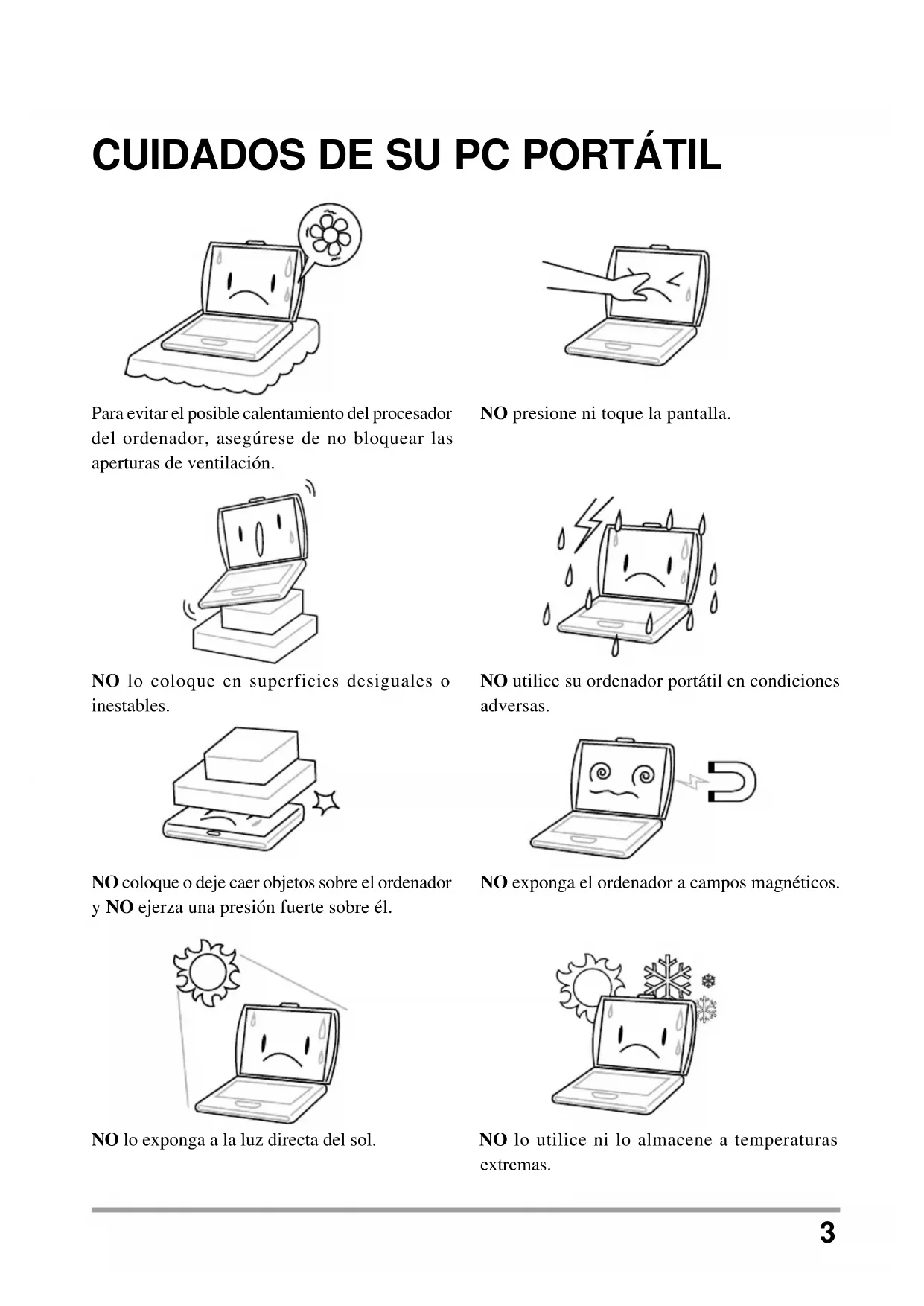 CUIDADOS DE SU PC PORTÁTIL

Para evitar el posible calentamiento del procesador del ordenador, asegúrese de no bloquear las aperturas de ventilación.

NO presione ni toque la pantalla.

NO lo coloque en superficies desiguales o inestables.

NO utilice su ordenador portátil en condiciones adversas.

NO coloque o deje caer objetos sobre el ordenador y NO ejerza una presión fuerte sobre él.

NO exponga el ordenador a campos magnéticos.

NO lo exponga a la luz directa del sol.

NO lo utilice ni lo almacene a temperaturas extremas.

3