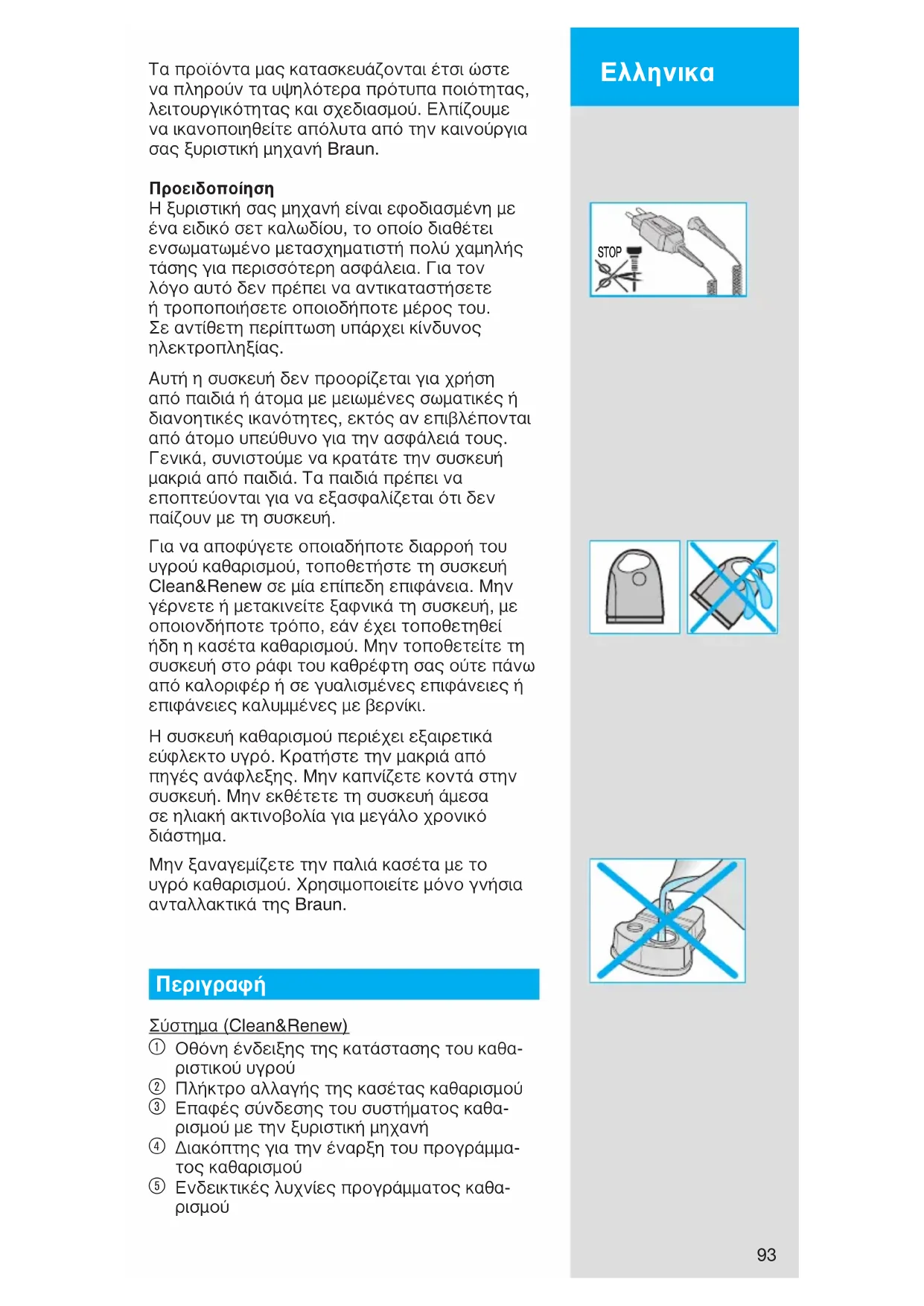 Ελληνικα

Τα προϊόντα μας κατασκευάζονται έτσι ώστε να πληρούν τα υψηλότερα πρότυπα ποιότητας, λειτουργικότητας και σχεδιασμού. Ελπίζουμε να ικανοποιηθείτε απόλυτα από την καινούργια σας ξυριστική μηχανή Braun.

Προειδοποίηση
Η ξυριστική σας μηχανή είναι εφοδιασμένη με ένα ειδικό σετ καλωδίου, το οποίο διαθέτει ενσωματωμένο μετασχηματιστή πολύ χαμηλής τάσης για περισσότερη ασφάλεια. Για τον λόγο αυτό δεν πρέπει να αντικαταστήσετε ή τροποποιήσετε οποιοδήποτε μέρος του. Σε αντίθετη περίπτωση υπάρχει κίνδυνος ηλεκτροπληξίας.

STOP

Αυτή η συσκευή δεν προορίζεται για χρήση από παιδιά ή άτομα με μειωμένες σωματικές ή διανοητικές ικανότητες, εκτός αν επιβλέπονται από άτομο υπεύθυνο για την ασφάλειά τους. Γενικά, συνιστούμε να κρατάτε την συσκευή μακριά από παιδιά. Τα παιδιά πρέπει να εποπτεύονται για να εξασφαλίζεται ότι δεν παίζουν με τη συσκευή.

Για να αποφύγετε οποιαδήποτε διαρροή του υγρού καθαρισμού, τοποθετήστε τη συσκευή Clean&Renew σε μία επίπεδη επιφάνεια. Μην γέρνετε ή μετακινείτε ξαφνικά τη συσκευή, με οποιονδήποτε τρόπο, εάν έχει τοποθετηθεί ήδη η κασέτα καθαρισμού. Μην τοποθετείτε τη συσκευή στο ράφι του καθρέφτη σας ούτε πάνω από καλοριφέρ ή σε γυαλισμένες επιφάνειες ή επιφάνειες καλυμμένες με βερνίκι.

Η συσκευή καθαρισμού περιέχει εξαιρετικά εύφλεκτο υγρό. Κρατήστε την μακριά από πηγές ανάφλεξης. Μην καπνίζετε κοντά στην συσκευή. Μην εκθέτετε τη συσκευή άμεσα σε ηλιακή ακτινοβολία για μεγάλο χρονικό διάστημα.

Μην ξαναγεμίζετε την παλιά κασέτα με το υγρό καθαρισμού. Χρησιμοποιείτε μόνο γνήσια ανταλλακτικά της Braun.

Περιγραφή

Σύστημα (Clean&Renew)
① Οθόνη ένδειξης της κατάστασης του καθαριστικού υγρού
② Πλήκτρο αλλαγής της κασέτας καθαρισμού
③ Επαφές σύνδεσης του συστήματος καθαρισμού με την ξυριστική μηχανή
④ Διακόπτης για την έναρξη του προγράμματος καθαρισμού
⑤ Ενδεικτικές λυχνίες προγράμματος καθαρισμού

93