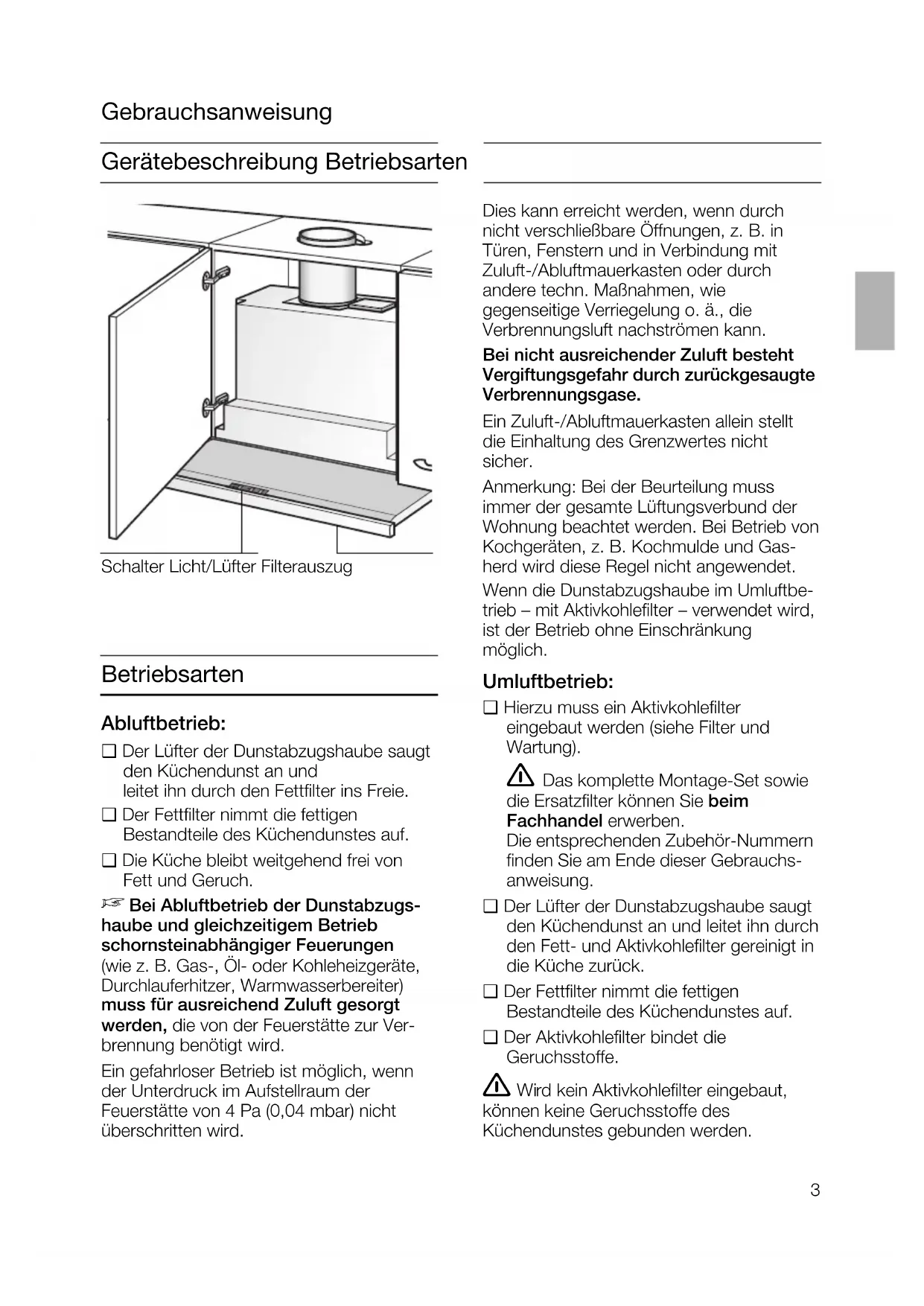 Gebrauchsanweisung

Gerätebeschreibung Betriebsarten

Schalter Licht/Lüfter Filterauszug

Betriebsarten

Abluftbetrieb:

❑ Der Lüfter der Dunstabzugshaube saugt den Küchendunst an und leitet ihn durch den Fettfilter ins Freie.

❑ Der Fettfilter nimmt die fettigen Bestandteile des Küchendunstes auf.

❑ Die Küche bleibt weitgehend frei von Fett und Geruch.

☞ Bei Abluftbetrieb der Dunstabzugshaube und gleichzeitigem Betrieb schornsteinabhängiger Feuerungen (wie z. B. Gas-, Öl- oder Kohleheizgeräte, Durchlauferhitzer, Warmwasserbereiter) muss für ausreichend Zuluft gesorgt werden, die von der Feuerstätte zur Verbrennung benötigt wird.

Ein gefahrloser Betrieb ist möglich, wenn der Unterdruck im Aufstellraum der Feuerstätte von 4 Pa (0,04 mbar) nicht überschritten wird.

Dies kann erreicht werden, wenn durch nicht verschließbare Öffnungen, z. B. in Türen, Fenstern und in Verbindung mit Zuluft-/Abluftmauerkasten oder durch andere techn. Maßnahmen, wie gegenseitige Verriegelung o. ä., die Verbrennungsluft nachströmen kann.

Bei nicht ausreichender Zuluft besteht Vergiftungsgefahr durch zurückgesaugte Verbrennungsgase.

Ein Zuluft-/Abluftmauerkasten allein stellt die Einhaltung des Grenzwertes nicht sicher.

Anmerkung: Bei der Beurteilung muss immer der gesamte Lüftungsverbund der Wohnung beachtet werden. Bei Betrieb von Kochgeräten, z. B. Kochmulde und Gasherd wird diese Regel nicht angewendet.

Wenn die Dunstabzugshaube im Umluftbetrieb – mit Aktivkohlefilter – verwendet wird, ist der Betrieb ohne Einschränkung möglich.

Umluftbetrieb:

❑ Hierzu muss ein Aktivkohlefilter eingebaut werden (siehe Filter und Wartung).

⚠ Das komplette Montage-Set sowie die Ersatzfilter können Sie beim Fachhandel erwerben.
Die entsprechenden Zubehör-Nummern finden Sie am Ende dieser Gebrauchsanweisung.

❑ Der Lüfter der Dunstabzugshaube saugt den Küchendunst an und leitet ihn durch den Fett- und Aktivkohlefilter gereinigt in die Küche zurück.

❑ Der Fettfilter nimmt die fettigen Bestandteile des Küchendunstes auf.

❑ Der Aktivkohlefilter bindet die Geruchsstoffe.

⚠ Wird kein Aktivkohlefilter eingebaut, können keine Geruchsstoffe des Küchendunstes gebunden werden.

3