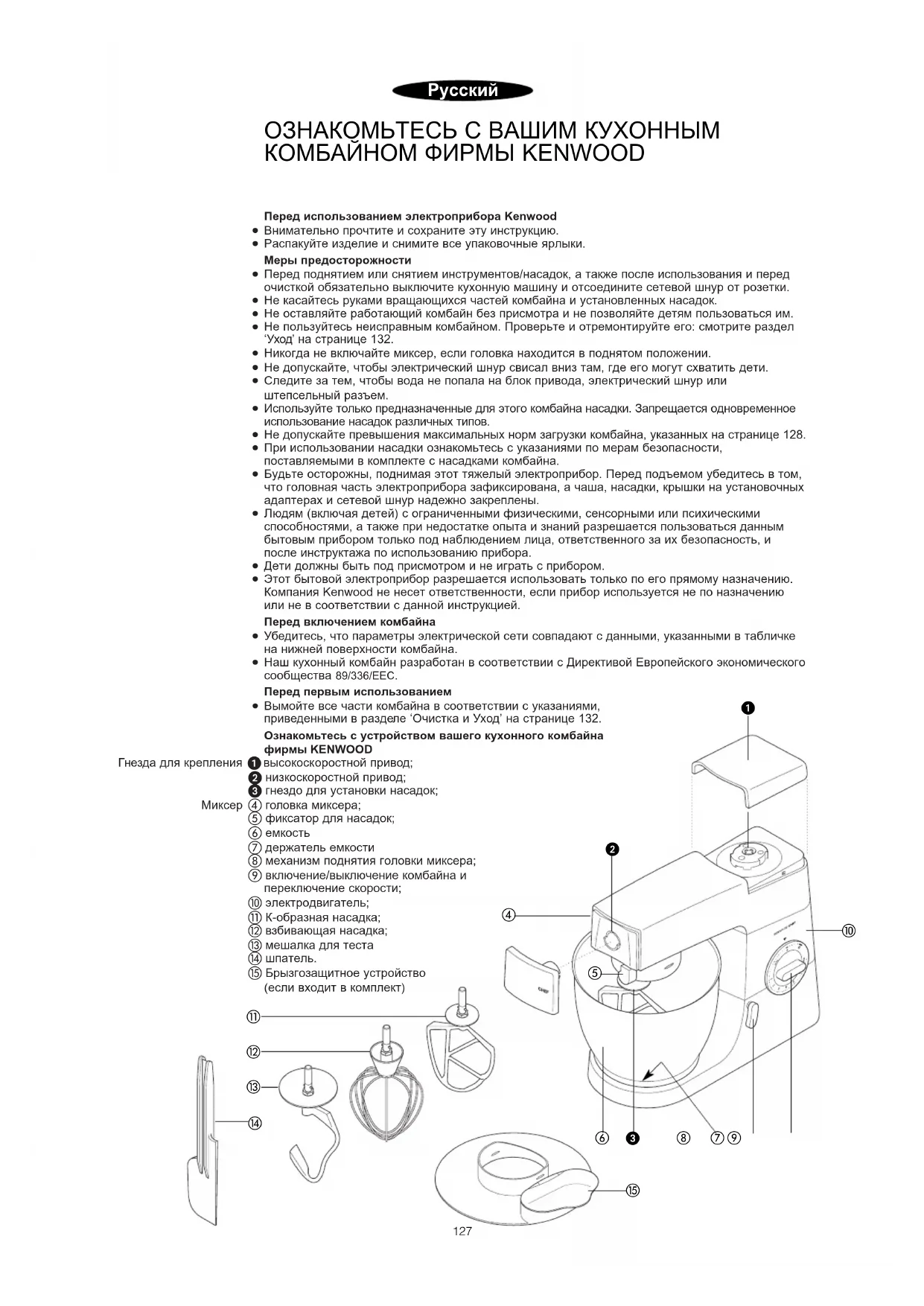 Русский

ОЗНАКОМЬТЕСЬ С ВАШИМ КУХОННЫМ КОМБАЙНОМ ФИРМЫ KENWOOD

Перед использованием электроприбора Kenwood
● Внимательно прочтите и сохраните эту инструкцию.
● Распакуйте изделие и снимите все упаковочные ярлыки.

Меры предосторожности
● Перед поднятием или снятием инструментов/насадок, а также после использования и перед очисткой обязательно выключите кухонную машину и отсоедините сетевой шнур от розетки.
● Не касайтесь руками вращающихся частей комбайна и установленных насадок.
● Не оставляйте работающий комбайн без присмотра и не позволяйте детям пользоваться им.
● Не пользуйтесь неисправным комбайном. Проверьте и отремонтируйте его: смотрите раздел 'Уход' на странице 132.
● Никогда не включайте миксер, если головка находится в поднятом положении.
● Не допускайте, чтобы электрический шнур свисал вниз там, где его могут схватить дети.
● Следите за тем, чтобы вода не попала на блок привода, электрический шнур или штепсельный разъем.
● Используйте только предназначенные для этого комбайна насадки. Запрещается одновременное использование насадок различных типов.
● Не допускайте превышения максимальных норм загрузки комбайна, указанных на странице 128.
● При использовании насадки ознакомьтесь с указаниями по мерам безопасности, поставляемыми в комплекте с насадками комбайна.
● Будьте осторожны, поднимая этот тяжелый электроприбор. Перед подъемом убедитесь в том, что головная часть электроприбора зафиксирована, а чаша, насадки, крышки на установочных адаптерах и сетевой шнур надежно закреплены.
● Людям (включая детей) с ограниченными физическими, сенсорными или психическими способностями, а также при недостатке опыта и знаний разрешается пользоваться данным бытовым прибором только под наблюдением лица, ответственного за их безопасность, и после инструктажа по использованию прибора.
● Дети должны быть под присмотром и не играть с прибором.
● Этот бытовой электроприбор разрешается использовать только по его прямому назначению. Компания Kenwood не несет ответственности, если прибор используется не по назначению или не в соответствии с данной инструкцией.

Перед включением комбайна
● Убедитесь, что параметры электрической сети совпадают с данными, указанными в табличке на нижней поверхности комбайна.
● Наш кухонный комбайн разработан в соответствии с Директивой Европейского экономического сообщества 89/336/EEC.

Перед первым использованием
● Вымойте все части комбайна в соответствии с указаниями, приведенными в разделе 'Очистка и Уход' на странице 132.

Ознакомьтесь с устройством вашего кухонного комбайна фирмы KENWOOD
Гнезда для крепления ❶ высокоскоростной привод;
❷ низкоскоростной привод;
❸ гнездо для установки насадок;
Миксер ④ головка миксера;
⑤ фиксатор для насадок;
⑥ емкость
⑦ держатель емкости
⑧ механизм поднятия головки миксера;
⑨ включение/выключение комбайна и переключение скорости;
⑩ электродвигатель;
⑪ К-образная насадка;
⑫ взбивающая насадка;
⑬ мешалка для теста
⑭ шпатель.
⑮ Брызгозащитное устройство (если входит в комплект)

❶ ❷ ④ ⑩ ⑤ CHEF ⑪ ⑫ ⑬ ⑭ ⑥ ❸ ⑧ ⑦ ⑨ ⑮

127