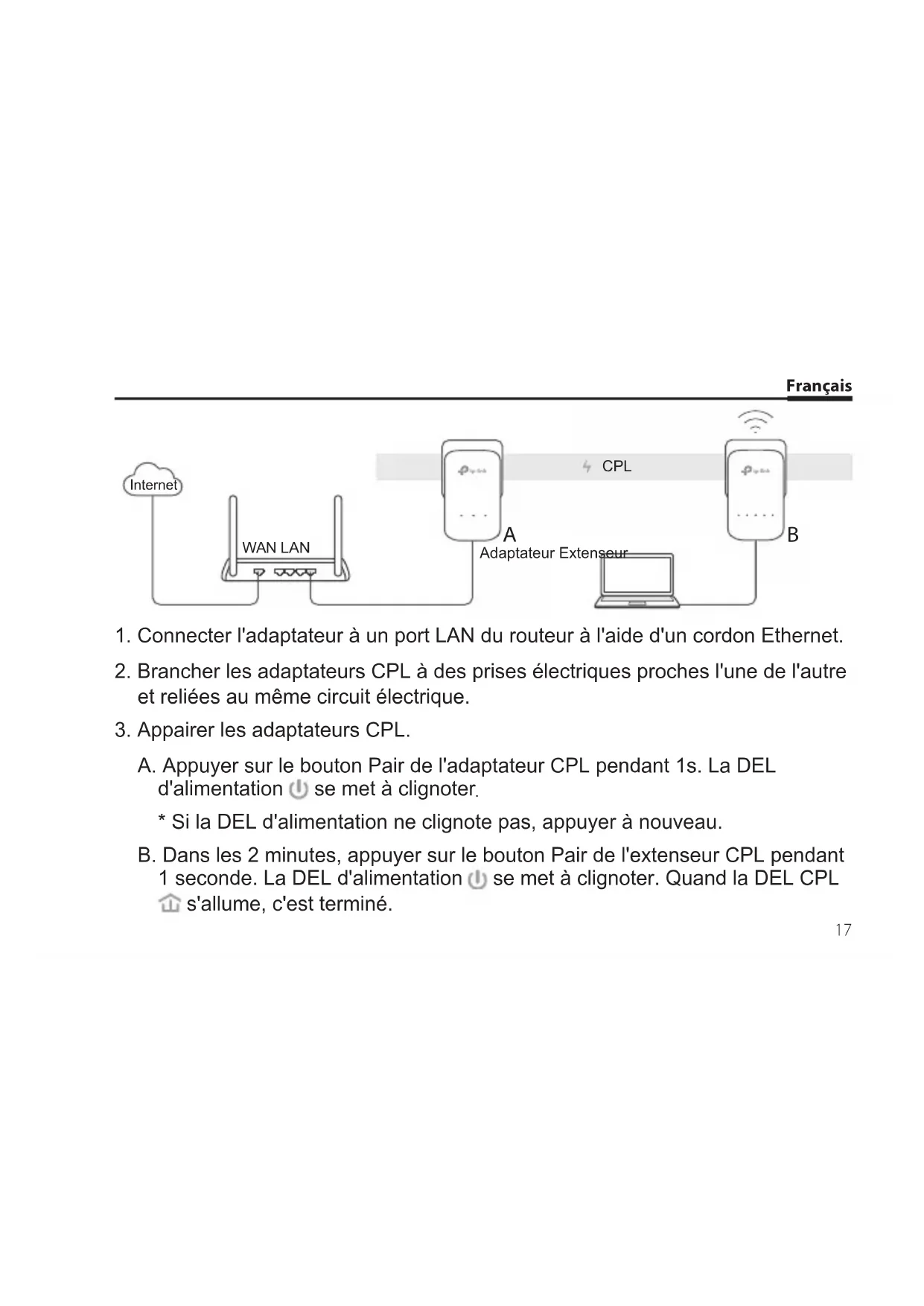 Français

Internet

WAN LAN

CPL

A

Adaptateur Extenseur

B

1. Connecter l'adaptateur à un port LAN du routeur à l'aide d'un cordon Ethernet.

2. Brancher les adaptateurs CPL à des prises électriques proches l'une de l'autre et reliées au même circuit électrique.

3. Appairer les adaptateurs CPL.

A. Appuyer sur le bouton Pair de l'adaptateur CPL pendant 1s. La DEL d'alimentation se met à clignoter.

* Si la DEL d'alimentation ne clignote pas, appuyer à nouveau.

B. Dans les 2 minutes, appuyer sur le bouton Pair de l'extenseur CPL pendant 1 seconde. La DEL d'alimentation se met à clignoter. Quand la DEL CPL s'allume, c'est terminé.

17