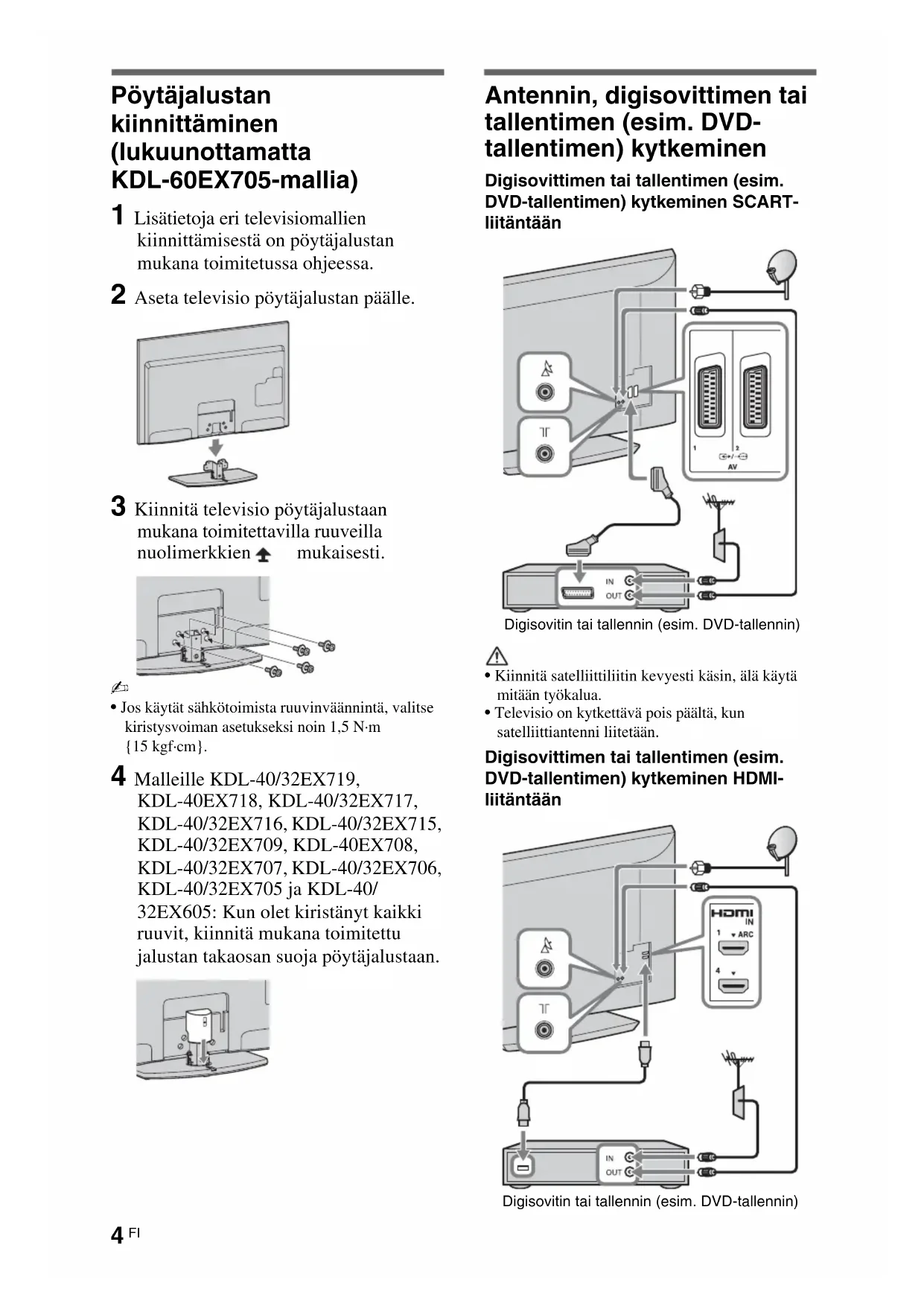 Pöytäjalustan kiinnittäminen (lukuunottamatta KDL-60EX705-mallia)

1 Lisätietoja eri televisiomallien kiinnittämisestä on pöytäjalustan mukana toimitetussa ohjeessa.

2 Aseta televisio pöytäjalustan päälle.

3 Kiinnitä televisio pöytäjalustaan mukana toimitettavilla ruuveilla nuolimerkkien mukaisesti.

• Jos käytät sähkötoimista ruuvinväännintä, valitse kiristysvoiman asetukseksi noin 1,5 N·m {15 kgf·cm}.

4 Malleille KDL-40/32EX719, KDL-40EX718, KDL-40/32EX717, KDL-40/32EX716, KDL-40/32EX715, KDL-40/32EX709, KDL-40EX708, KDL-40/32EX707, KDL-40/32EX706, KDL-40/32EX705 ja KDL-40/32EX605: Kun olet kiristänyt kaikki ruuvit, kiinnitä mukana toimitettu jalustan takaosan suoja pöytäjalustaan.

Antennin, digisovittimen tai tallentimen (esim. DVD-tallentimen) kytkeminen

Digisovittimen tai tallentimen (esim. DVD-tallentimen) kytkeminen SCART-liitäntään

1 2 AV

IN
OUT

Digisovitin tai tallennin (esim. DVD-tallennin)

• Kiinnitä satelliittiliitin kevyesti käsin, älä käytä mitään työkalua.
• Televisio on kytkettävä pois päältä, kun satelliittiantenni liitetään.

Digisovittimen tai tallentimen (esim. DVD-tallentimen) kytkeminen HDMI-liitäntään

HDMI IN
1 ARC
4

IN
OUT

Digisovitin tai tallennin (esim. DVD-tallennin)

4 FI