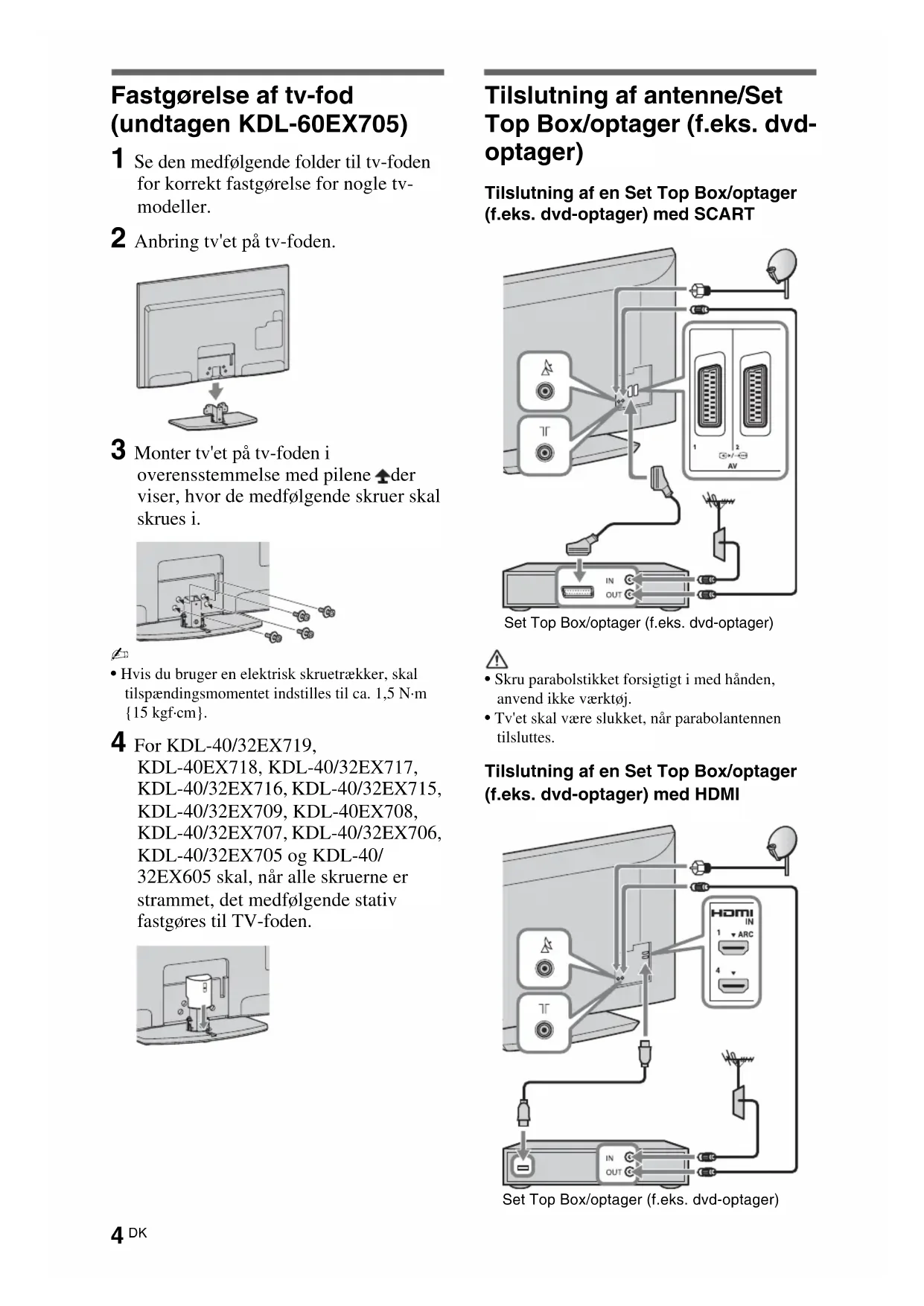 Fastgørelse af tv-fod (undtagen KDL-60EX705)

1 Se den medfølgende folder til tv-foden for korrekt fastgørelse for nogle tv-modeller.

2 Anbring tv'et på tv-foden.

3 Monter tv'et på tv-foden i overensstemmelse med pilene der viser, hvor de medfølgende skruer skal skrues i.

• Hvis du bruger en elektrisk skruetrækker, skal tilspændingsmomentet indstilles til ca. 1,5 N·m {15 kgf·cm}.

4 For KDL-40/32EX719, KDL-40EX718, KDL-40/32EX717, KDL-40/32EX716, KDL-40/32EX715, KDL-40/32EX709, KDL-40EX708, KDL-40/32EX707, KDL-40/32EX706, KDL-40/32EX705 og KDL-40/32EX605 skal, når alle skruerne er strammet, det medfølgende stativ fastgøres til TV-foden.

Tilslutning af antenne/Set Top Box/optager (f.eks. dvd-optager)

Tilslutning af en Set Top Box/optager (f.eks. dvd-optager) med SCART

1 2 AV

IN OUT

Set Top Box/optager (f.eks. dvd-optager)

• Skru parabolstikket forsigtigt i med hånden, anvend ikke værktøj.
• Tv'et skal være slukket, når parabolantennen tilsluttes.

Tilslutning af en Set Top Box/optager (f.eks. dvd-optager) med HDMI

HDMI IN 1 ARC 4

IN OUT

Set Top Box/optager (f.eks. dvd-optager)

4 DK