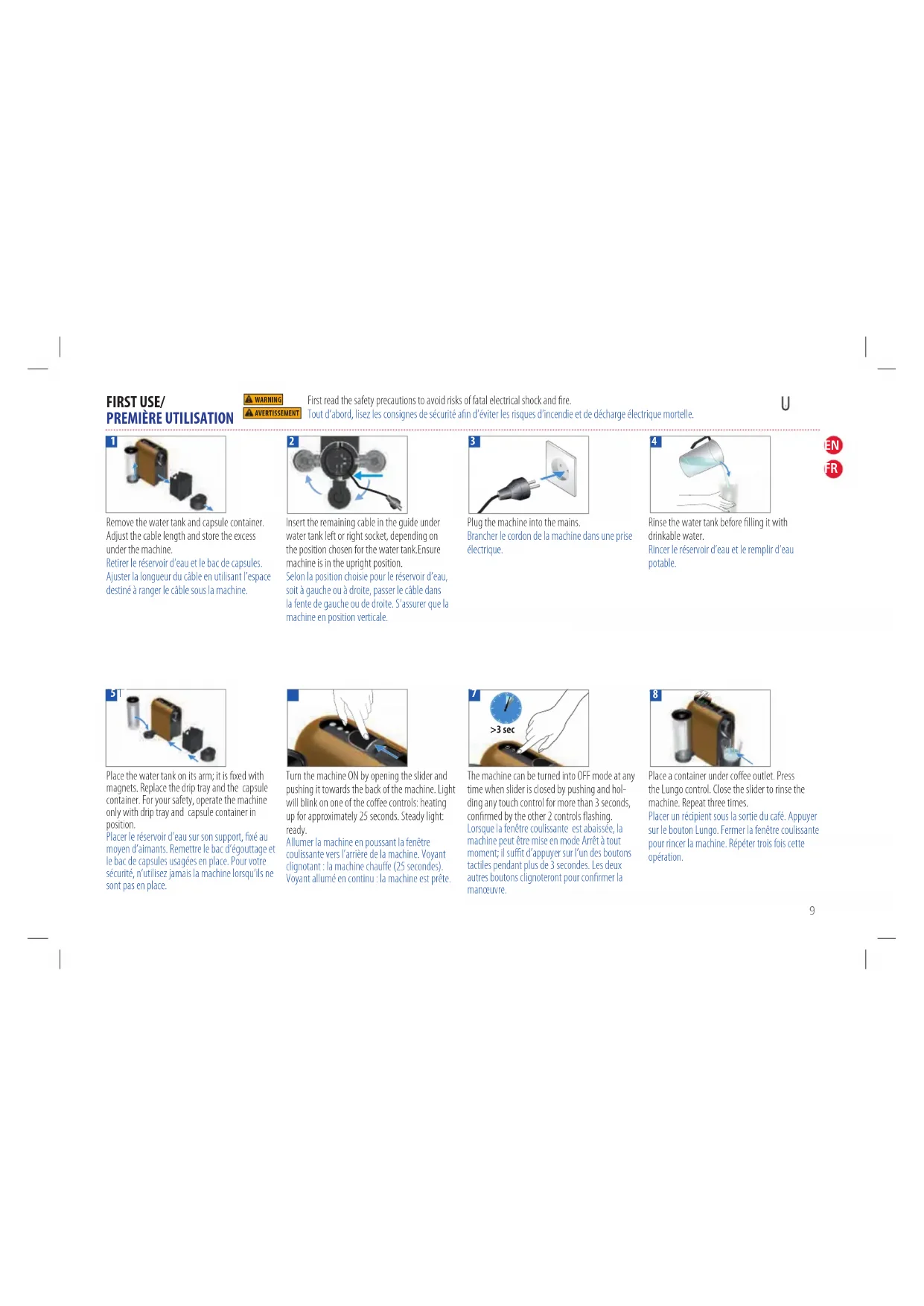 FIRST USE/
PREMIÈRE UTILISATION

WARNING
AVERTISSEMENT

First read the safety precautions to avoid risks of fatal electrical shock and fire.
Tout d'abord, lisez les consignes de sécurité afin d'éviter les risques d'incendie et de décharge électrique mortelle.

U

EN
FR

1

Remove the water tank and capsule container. Adjust the cable length and store the excess under the machine.
Retirer le réservoir d'eau et le bac de capsules. Ajuster la longueur du câble en utilisant l'espace destiné à ranger le câble sous la machine.

2

Insert the remaining cable in the guide under water tank left or right socket, depending on the position chosen for the water tank.Ensure machine is in the upright position.
Selon la position choisie pour le réservoir d'eau, soit à gauche ou à droite, passer le câble dans la fente de gauche ou de droite. S'assurer que la machine en position verticale.

3

Plug the machine into the mains.
Brancher le cordon de la machine dans une prise électrique.

4

Rinse the water tank before filling it with drinkable water.
Rincer le réservoir d'eau et le remplir d'eau potable.

5

Place the water tank on its arm; it is fixed with magnets. Replace the drip tray and the capsule container. For your safety, operate the machine only with drip tray and capsule container in position.
Placer le réservoir d'eau sur son support, fixé au moyen d'aimants. Remettre le bac d'égouttage et le bac de capsules usagées en place. Pour votre sécurité, n'utilisez jamais la machine lorsqu'ils ne sont pas en place.

Turn the machine ON by opening the slider and pushing it towards the back of the machine. Light will blink on one of the coffee controls: heating up for approximately 25 seconds. Steady light: ready.
Allumer la machine en poussant la fenêtre coulissante vers l'arrière de la machine. Voyant clignotant : la machine chauffe (25 secondes). Voyant allumé en continu : la machine est prête.

7

>3 sec

The machine can be turned into OFF mode at any time when slider is closed by pushing and holding any touch control for more than 3 seconds, confirmed by the other 2 controls flashing.
Lorsque la fenêtre coulissante est abaissée, la machine peut être mise en mode Arrêt à tout moment; il suffit d'appuyer sur l'un des boutons tactiles pendant plus de 3 secondes. Les deux autres boutons clignoteront pour confirmer la manœuvre.

8

Place a container under coffee outlet. Press the Lungo control. Close the slider to rinse the machine. Repeat three times.
Placer un récipient sous la sortie du café. Appuyer sur le bouton Lungo. Fermer la fenêtre coulissante pour rincer la machine. Répéter trois fois cette opération.

9