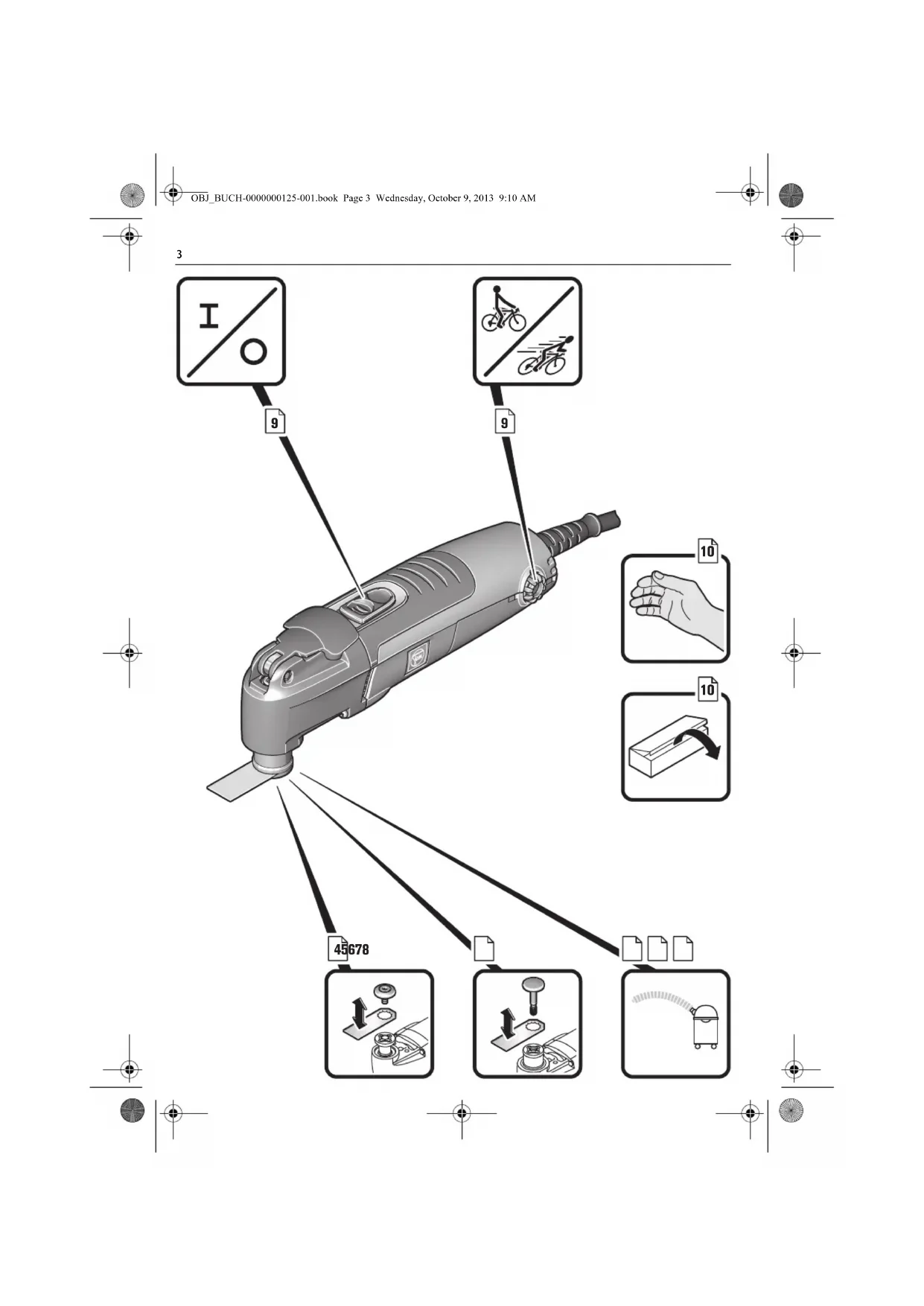 OBJ_BUCH-0000000125-001.book Page 3 Wednesday, October 9, 2013 9:10 AM

3

I

O

9

9

10

10

45678