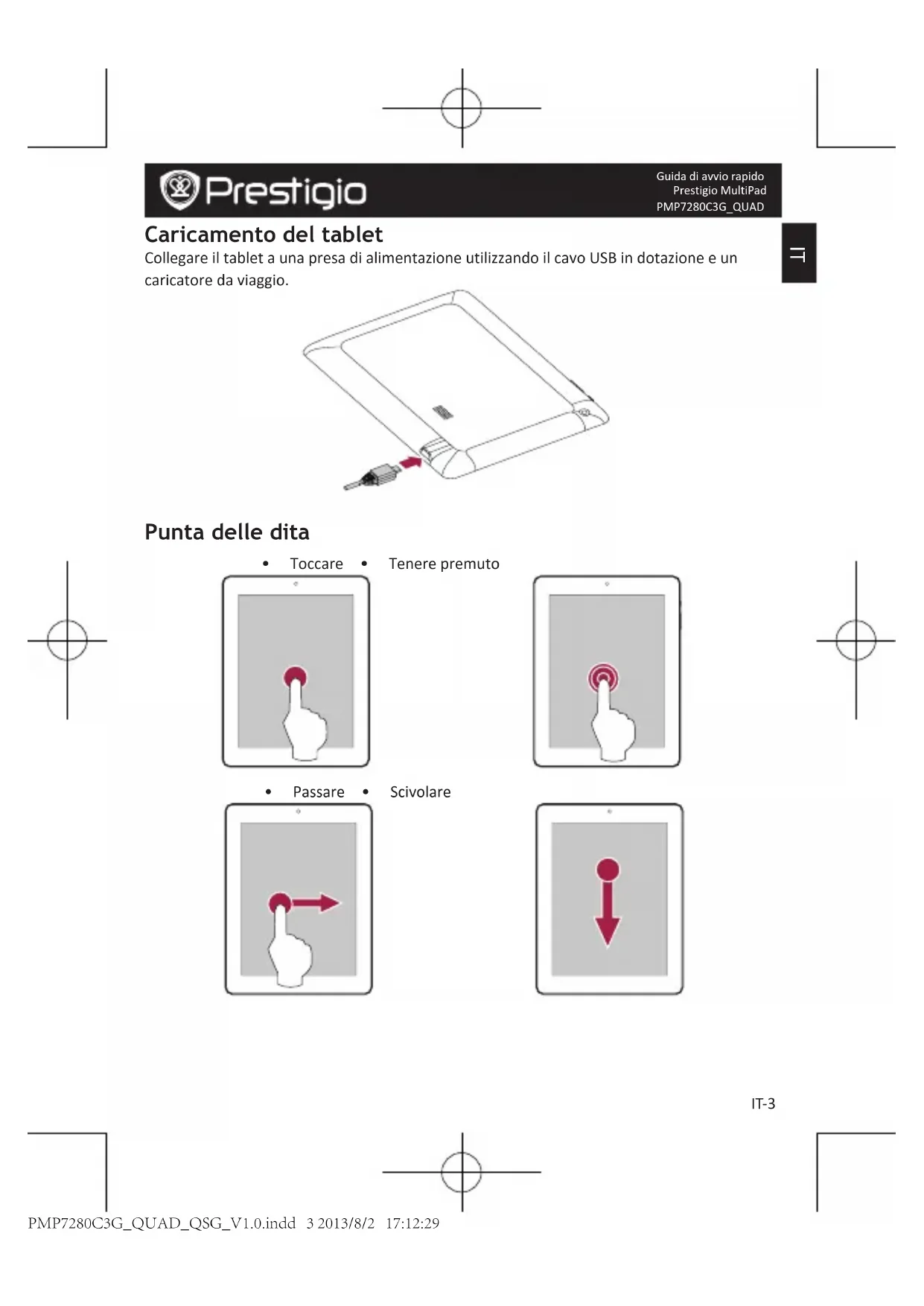 Prestigio

Guida di avvio rapido
Prestigio MultiPad
PMP7280C3G_QUAD

IT

Caricamento del tablet

Collegare il tablet a una presa di alimentazione utilizzando il cavo USB in dotazione e un caricatore da viaggio.

Punta delle dita

• Toccare • Tenere premuto

• Passare • Scivolare

IT-3

PMP7280C3G_QUAD_QSG_V1.0.indd 3 2013/8/2 17:12:29