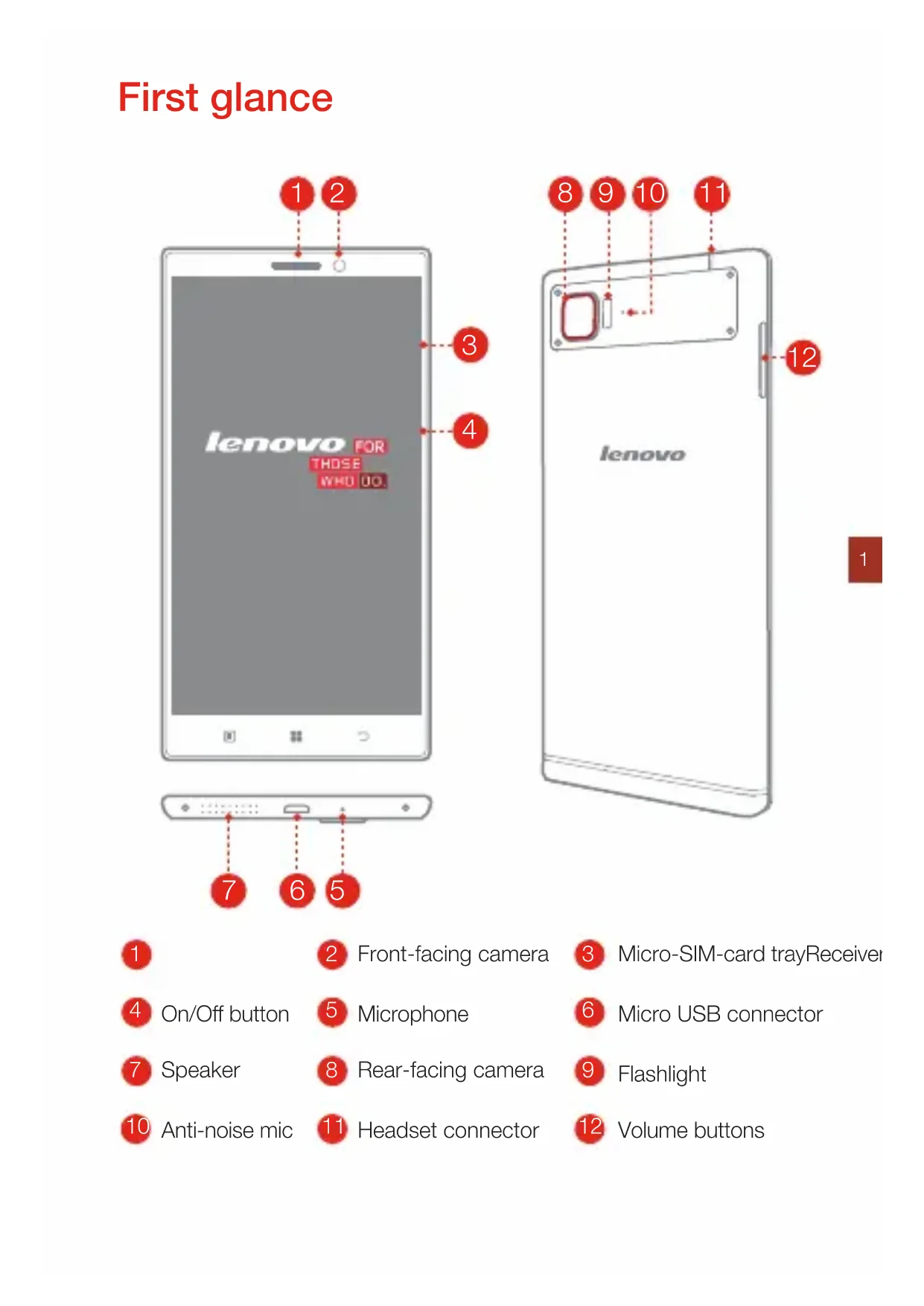 First glance

1 2

8 9 10 11

3

4

12

lenovo FOR THOSE WHO DO.

lenovo

1

7 6 5

1

2 Front-facing camera

3 Micro-SIM-card trayReceiver

4 On/Off button

5 Microphone

6 Micro USB connector

7 Speaker

8 Rear-facing camera

9 Flashlight

10 Anti-noise mic

11 Headset connector

12 Volume buttons