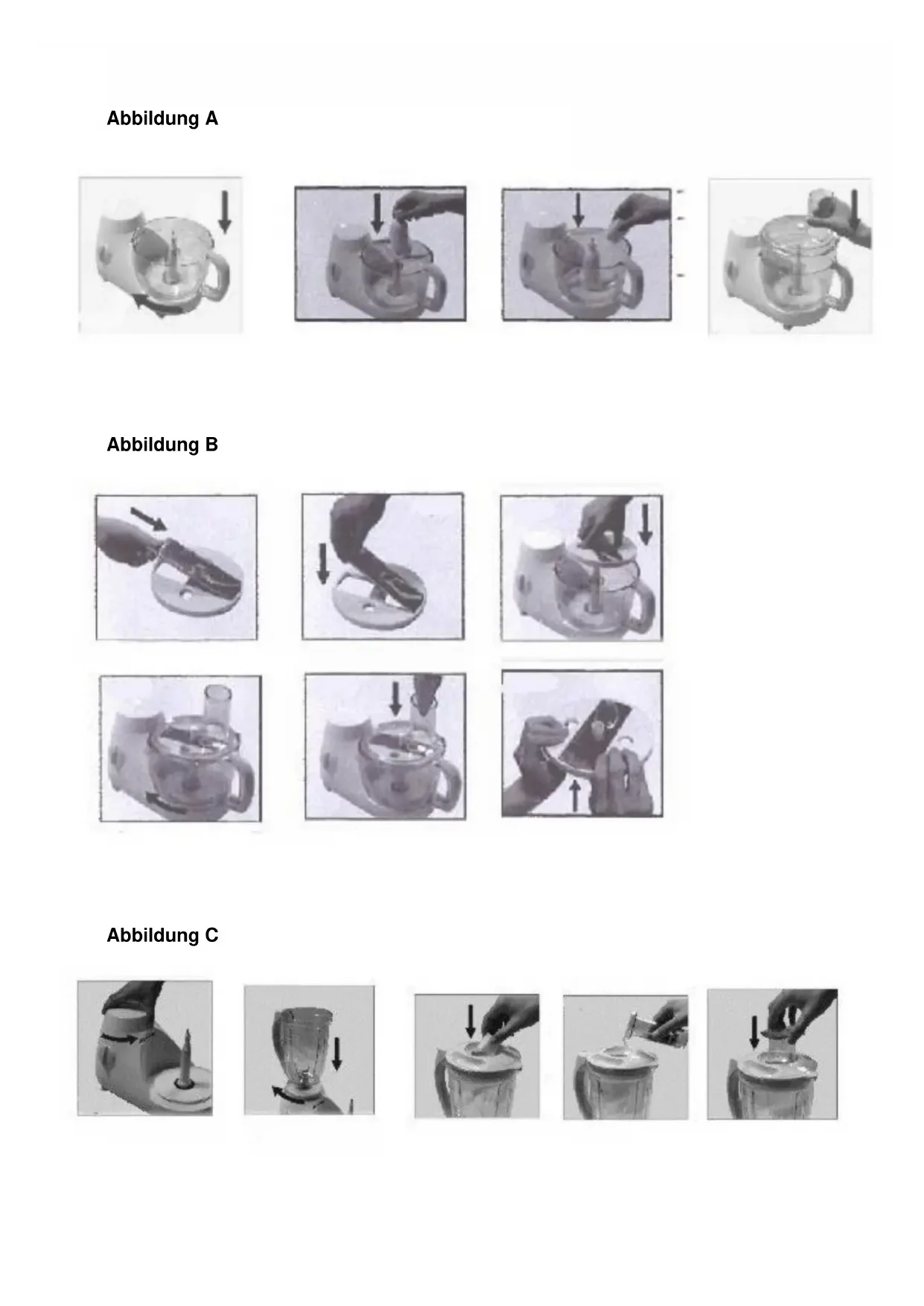 Abbildung A

Abbildung B

Abbildung C