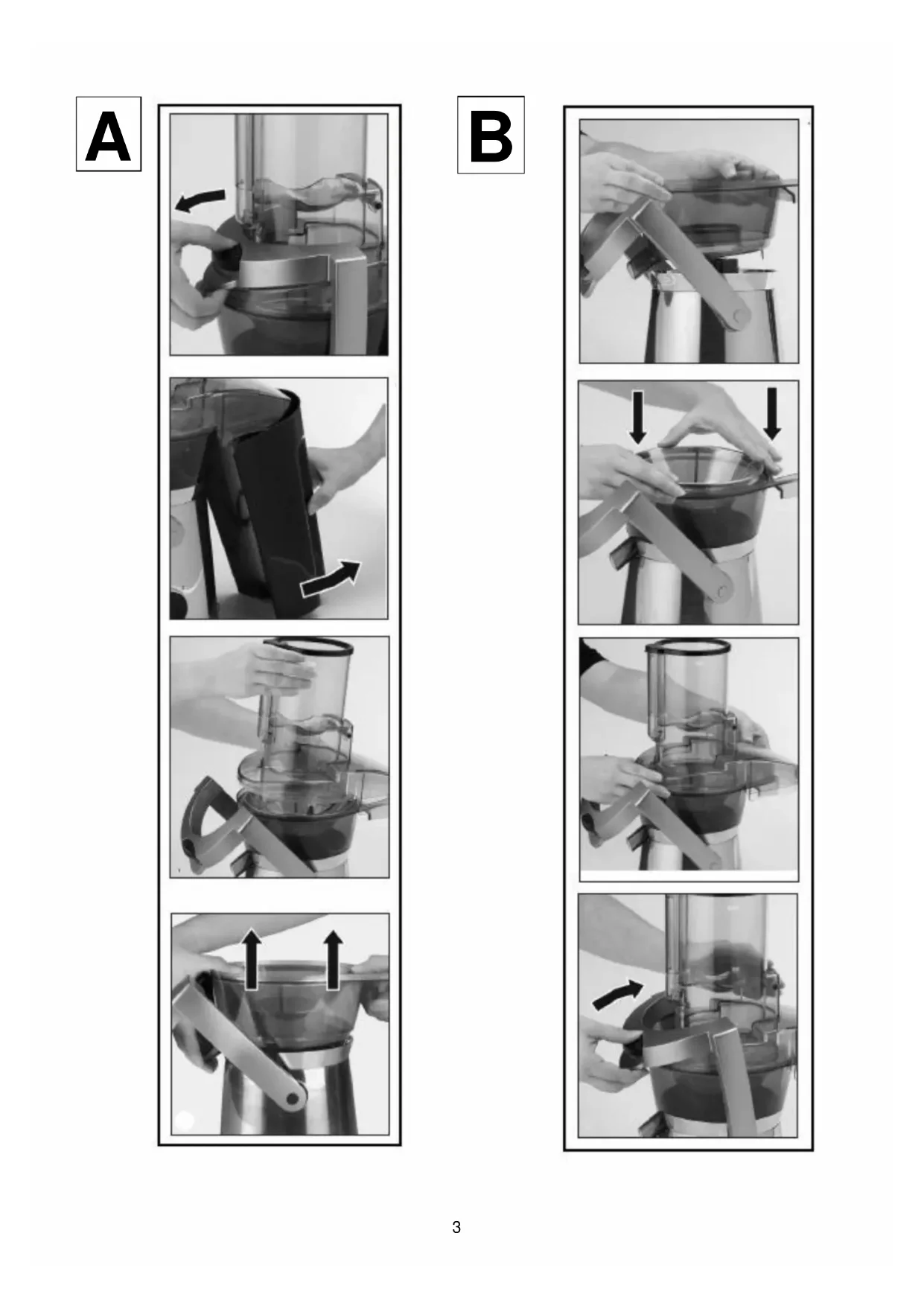 A

B

3