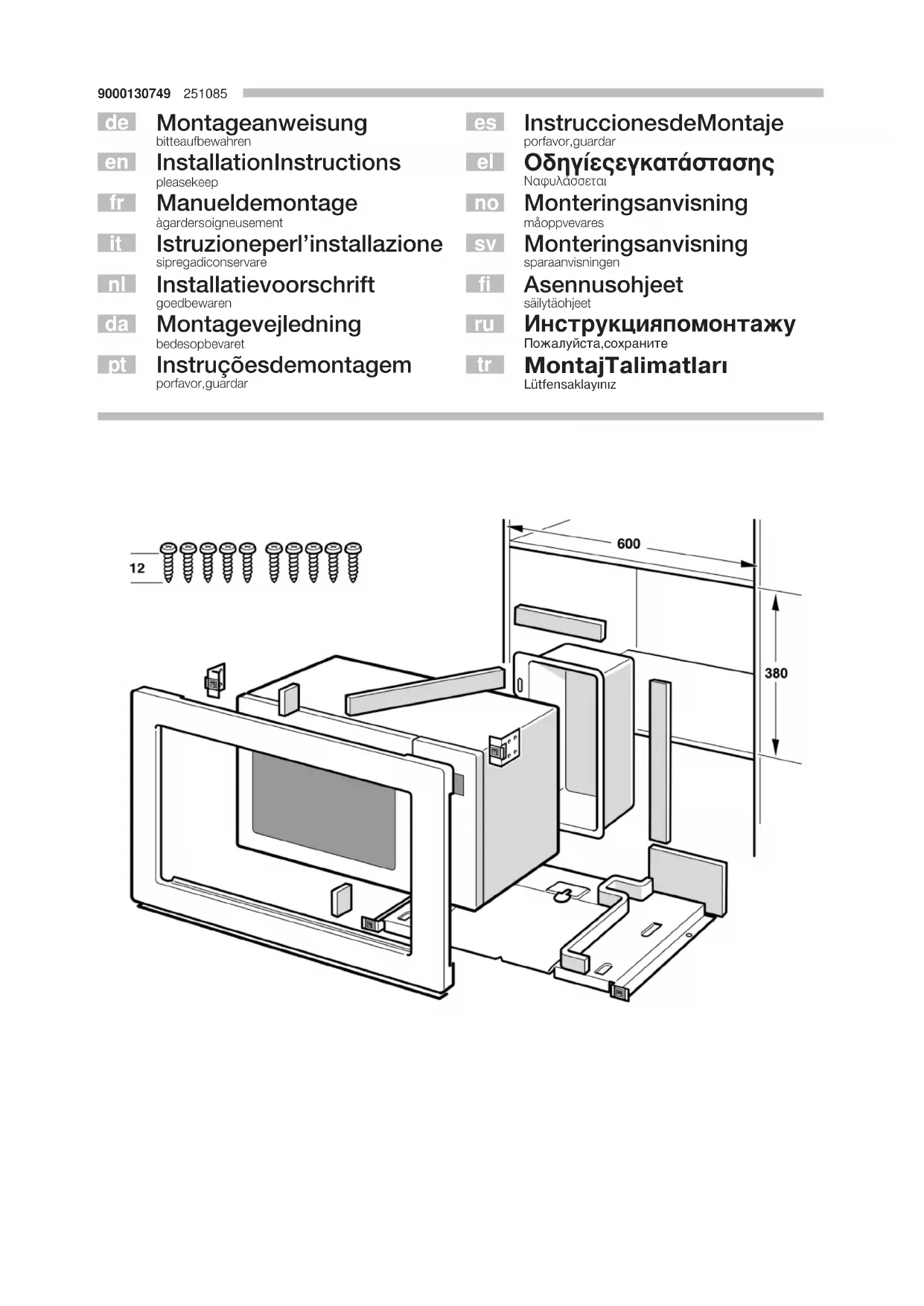 9000130749 251085

de Montageanweisung
bitteaufbewahren

en InstallationInstructions
pleasekeep

fr Manueldemontage
àgardersoigneusement

it Istruzioneperl'installazione
sipregadiconservare

nl Installatievoorschrift
goedbewaren

da Montagevejledning
bedesopbevaret

pt Instruçõesdemontagem
porfavor,guardar

es InstruccionesdeMontaje
porfavor,guardar

el Οδηγίεςεγκατάστασης
Ναφυλάσσεται

no Monteringsanvisning
måoppvevares

sv Monteringsanvisning
sparaanvisningen

fi Asennusohjeet
säilytäohjeet

ru Инструкцияпомонтажу
Пожалуйста,сохраните

tr MontajTalimatları
Lütfensaklayınız

12

600

380