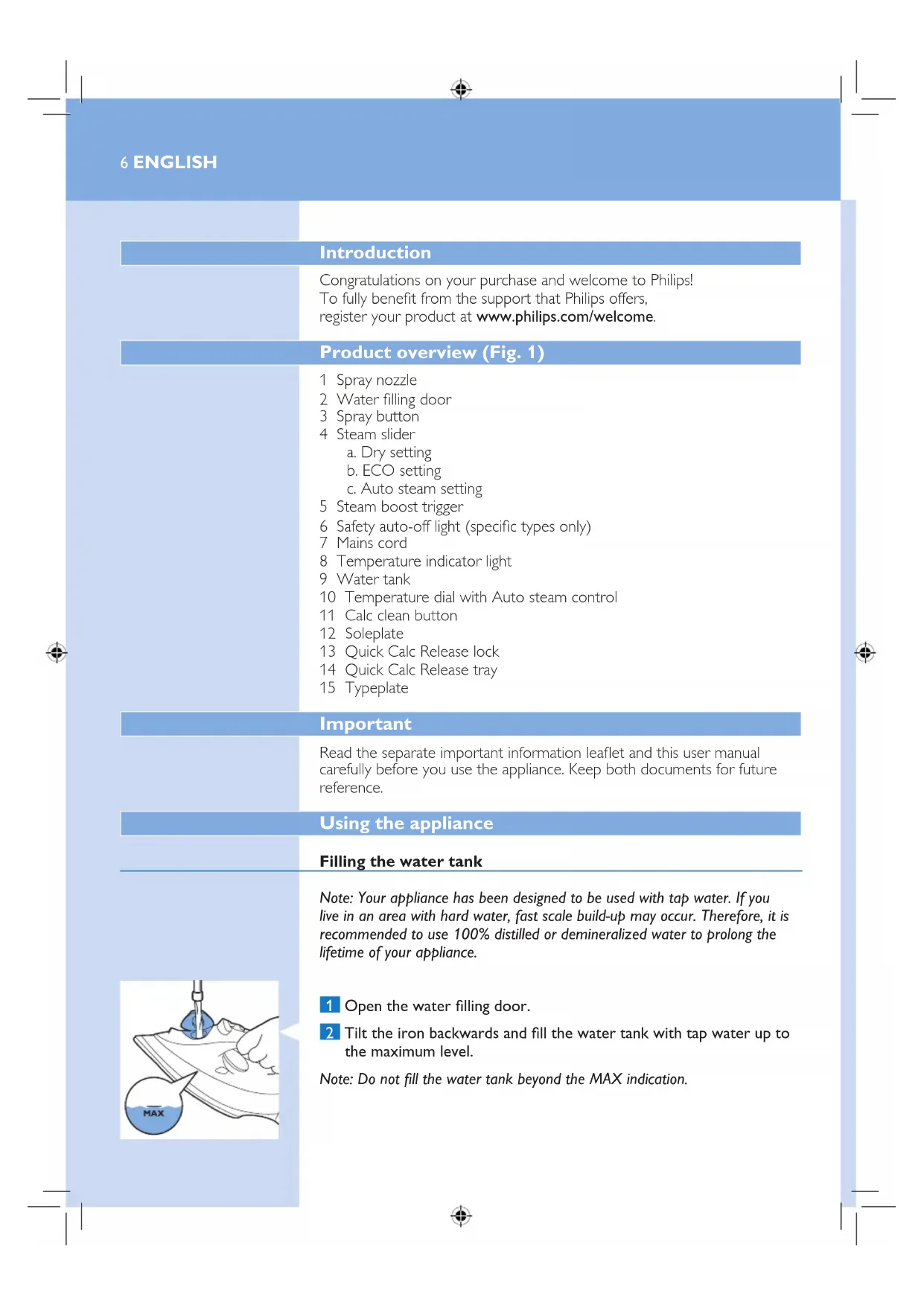 6 ENGLISH

Introduction

Congratulations on your purchase and welcome to Philips! To fully benefit from the support that Philips offers, register your product at www.philips.com/welcome.

Product overview (Fig. 1)

1 Spray nozzle
2 Water filling door
3 Spray button
4 Steam slider
a. Dry setting
b. ECO setting
c. Auto steam setting
5 Steam boost trigger
6 Safety auto-off light (specific types only)
7 Mains cord
8 Temperature indicator light
9 Water tank
10 Temperature dial with Auto steam control
11 Calc clean button
12 Soleplate
13 Quick Calc Release lock
14 Quick Calc Release tray
15 Typeplate

Important

Read the separate important information leaflet and this user manual carefully before you use the appliance. Keep both documents for future reference.

Using the appliance

Filling the water tank

Note: Your appliance has been designed to be used with tap water. If you live in an area with hard water, fast scale build-up may occur. Therefore, it is recommended to use 100% distilled or demineralized water to prolong the lifetime of your appliance.

MAX

1 Open the water filling door.

2 Tilt the iron backwards and fill the water tank with tap water up to the maximum level.

Note: Do not fill the water tank beyond the MAX indication.