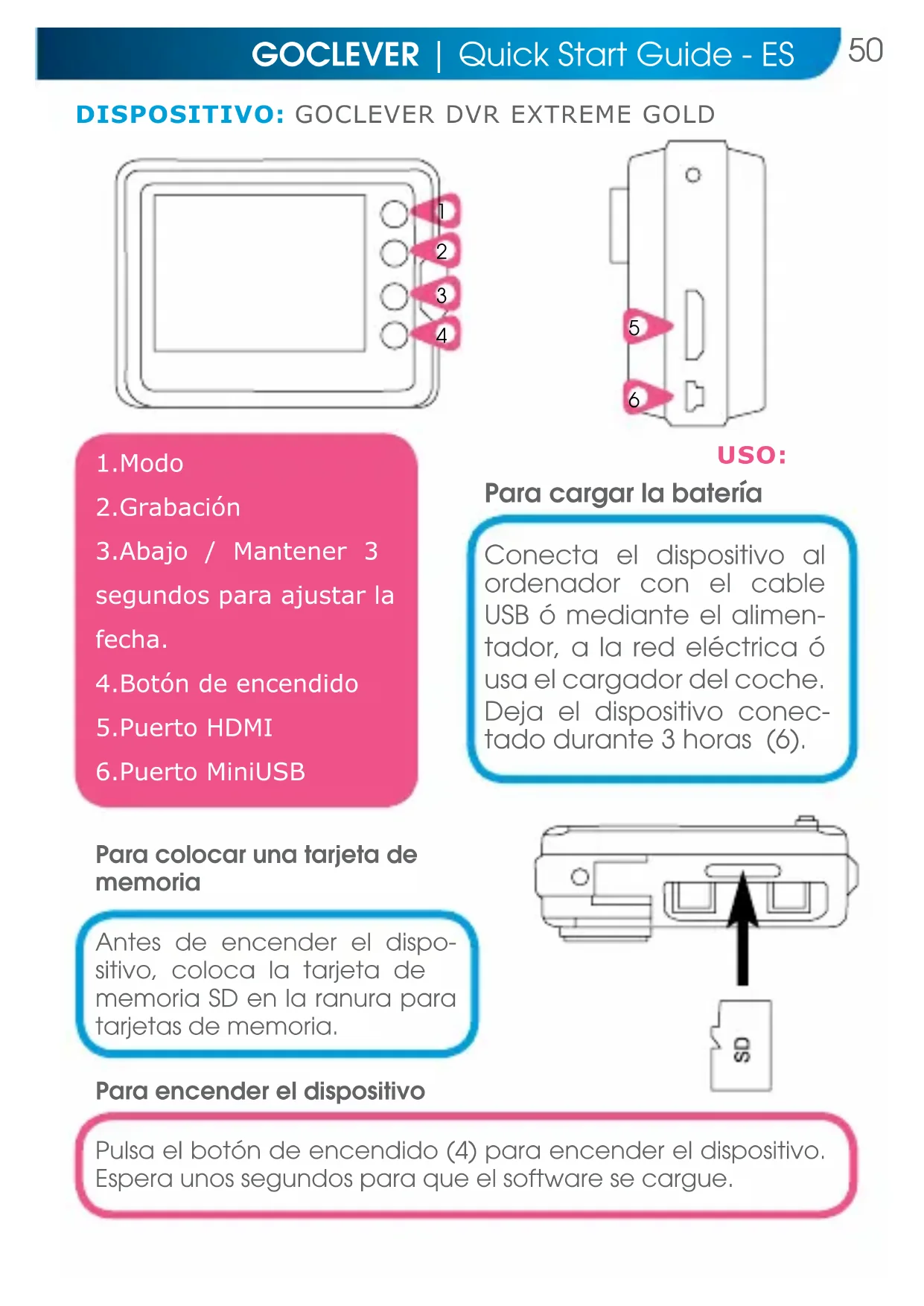 GOCLEVER | Quick Start Guide - ES 50

DISPOSITIVO: GOCLEVER DVR EXTREME GOLD

1
2
3
4
5
6

1.Modo
2.Grabación
3.Abajo / Mantener 3 segundos para ajustar la fecha.
4.Botón de encendido
5.Puerto HDMI
6.Puerto MiniUSB

USO:

Para cargar la batería

Conecta el dispositivo al ordenador con el cable USB ó mediante el alimentador, a la red eléctrica ó usa el cargador del coche. Deja el dispositivo conectado durante 3 horas (6).

Para colocar una tarjeta de memoria

Antes de encender el dispositivo, coloca la tarjeta de memoria SD en la ranura para tarjetas de memoria.

SD

Para encender el dispositivo

Pulsa el botón de encendido (4) para encender el dispositivo. Espera unos segundos para que el software se cargue.