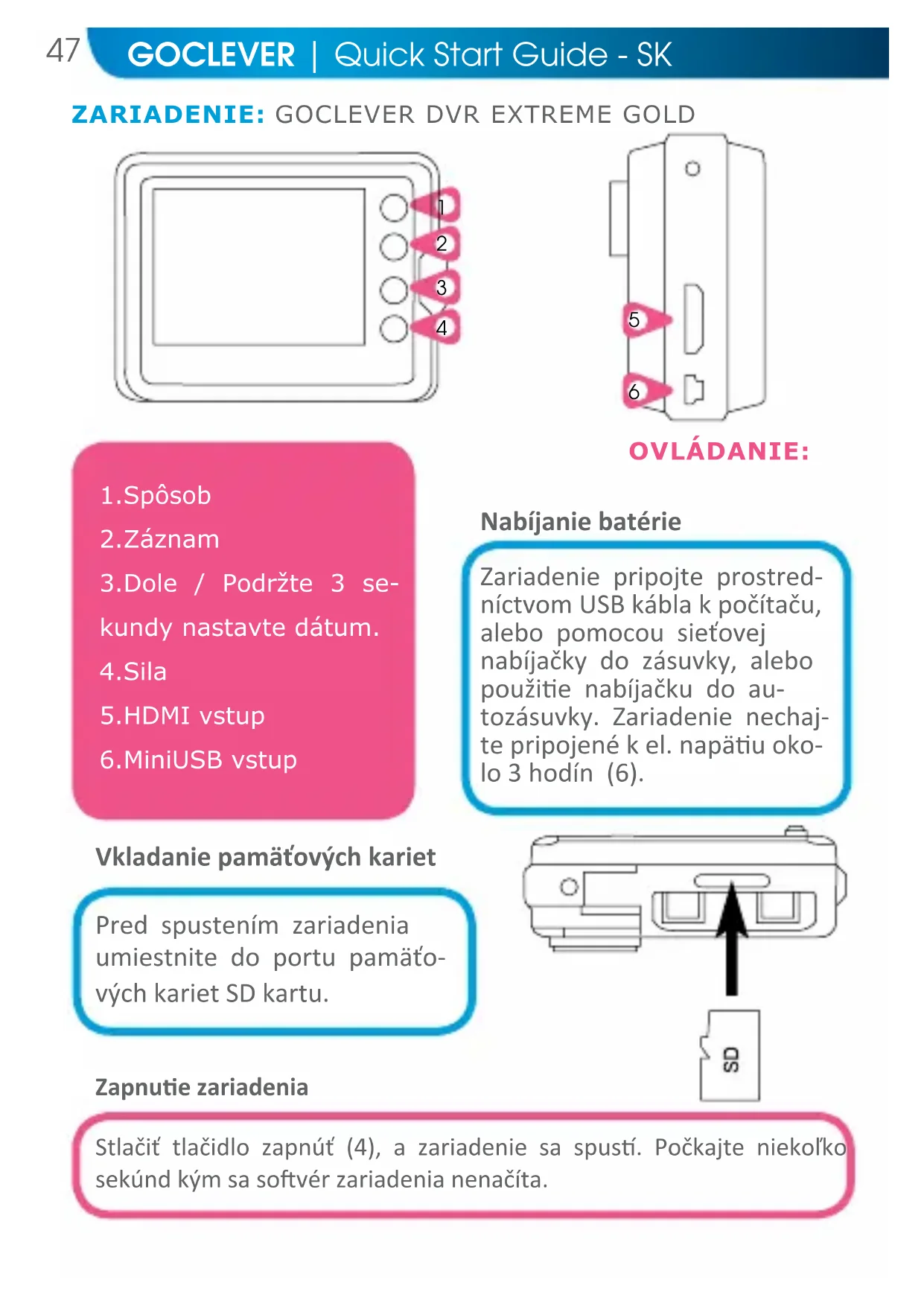 47 GOCLEVER | Quick Start Guide - SK

ZARIADENIE: GOCLEVER DVR EXTREME GOLD

1
2
3
4
5
6

OVLÁDANIE:

1.Spôsob
2.Záznam
3.Dole / Podržte 3 sekundy nastavte dátum.
4.Sila
5.HDMI vstup
6.MiniUSB vstup

Nabíjanie batérie

Zariadenie pripojte prostredníctvom USB kábla k počítaču, alebo pomocou sieťovej nabíjačky do zásuvky, alebo použitie nabíjačku do autozásuvky. Zariadenie nechajte pripojené k el. napätiu okolo 3 hodín (6).

Vkladanie pamäťových kariet

Pred spustením zariadenia umiestnite do portu pamäťových kariet SD kartu.

SD

Zapnutie zariadenia

Stlačiť tlačidlo zapnúť (4), a zariadenie sa spustí. Počkajte niekoľko sekúnd kým sa softvér zariadenia nenačíta.