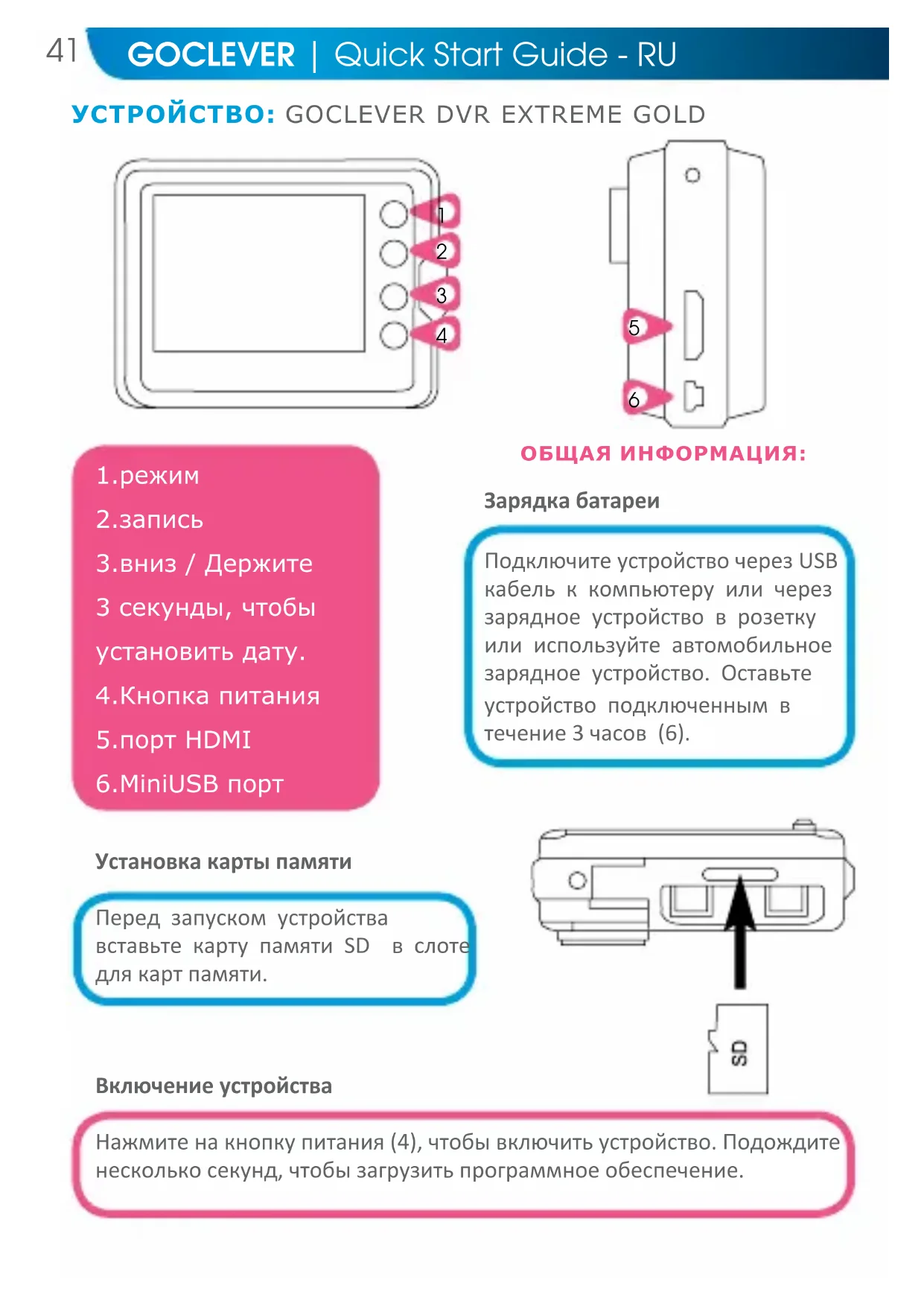 41 GOCLEVER | Quick Start Guide - RU

УСТРОЙСТВО: GOCLEVER DVR EXTREME GOLD

1
2
3
4

5
6

1.режим
2.запись
3.вниз / Держите 3 секунды, чтобы установить дату.
4.Кнопка питания
5.порт HDMI
6.MiniUSB порт

ОБЩАЯ ИНФОРМАЦИЯ:

Зарядка батареи

Подключите устройство через USB кабель к компьютеру или через зарядное устройство в розетку или используйте автомобильное зарядное устройство. Оставьте устройство подключенным в течение 3 часов (6).

Установка карты памяти

Перед запуском устройства вставьте карту памяти SD в слоте для карт памяти.

SD

Включение устройства

Нажмите на кнопку питания (4), чтобы включить устройство. Подождите несколько секунд, чтобы загрузить программное обеспечение.