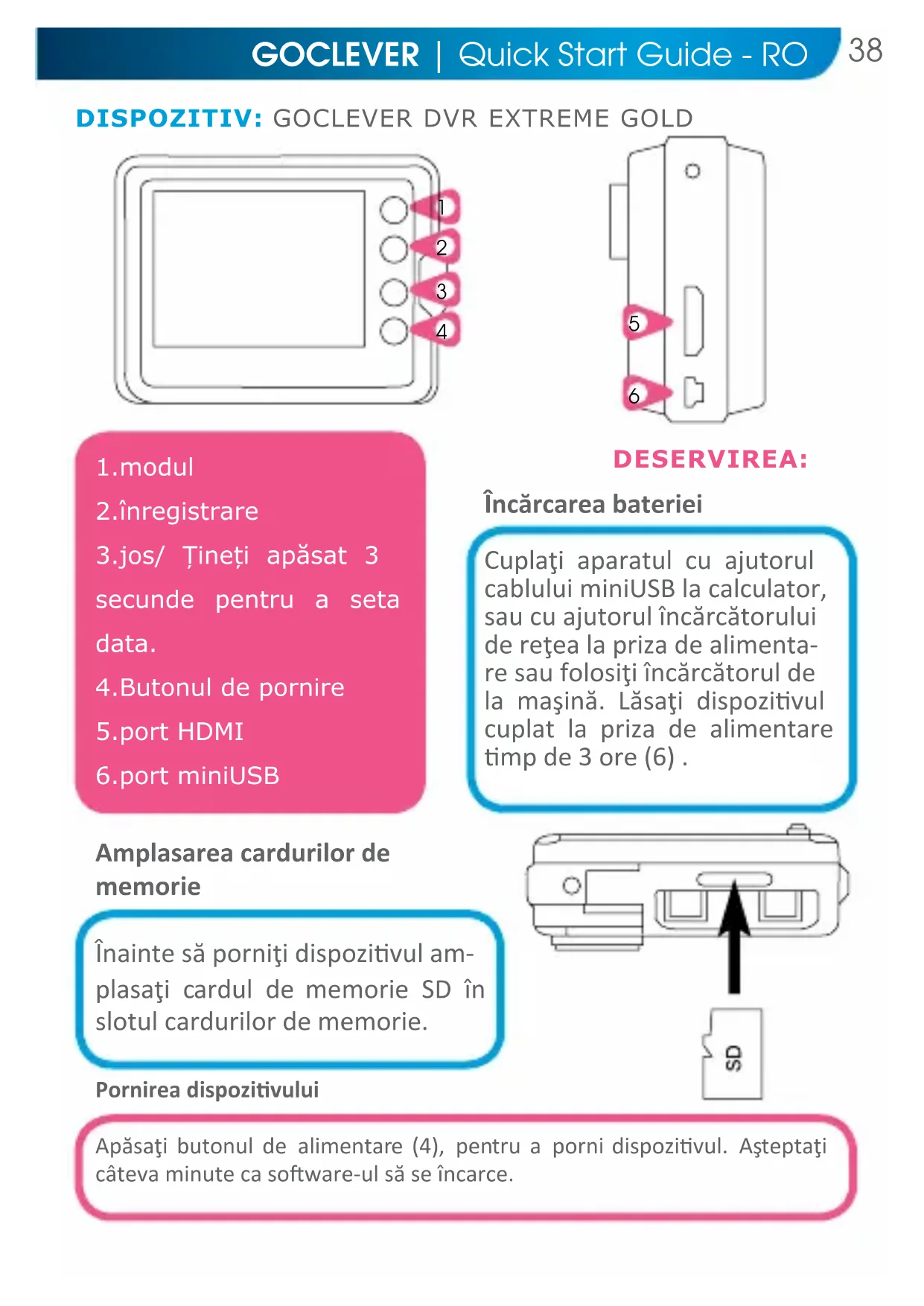 GOCLEVER | Quick Start Guide - RO

38

DISPOZITIV: GOCLEVER DVR EXTREME GOLD

1
2
3
4

5
6

1.modul
2.înregistrare
3.jos/ Țineți apăsat 3 secunde pentru a seta data.
4.Butonul de pornire
5.port HDMI
6.port miniUSB

DESERVIREA:

Încărcarea bateriei

Cuplaţi aparatul cu ajutorul cablului miniUSB la calculator, sau cu ajutorul încărcătorului de reţea la priza de alimentare sau folosiţi încărcătorul de la maşină. Lăsaţi dispozitivul cuplat la priza de alimentare timp de 3 ore (6) .

Amplasarea cardurilor de memorie

Înainte să porniţi dispozitivul amplasaţi cardul de memorie SD în slotul cardurilor de memorie.

SD

Pornirea dispozitivului

Apăsaţi butonul de alimentare (4), pentru a porni dispozitivul. Aşteptaţi câteva minute ca software-ul să se încarce.