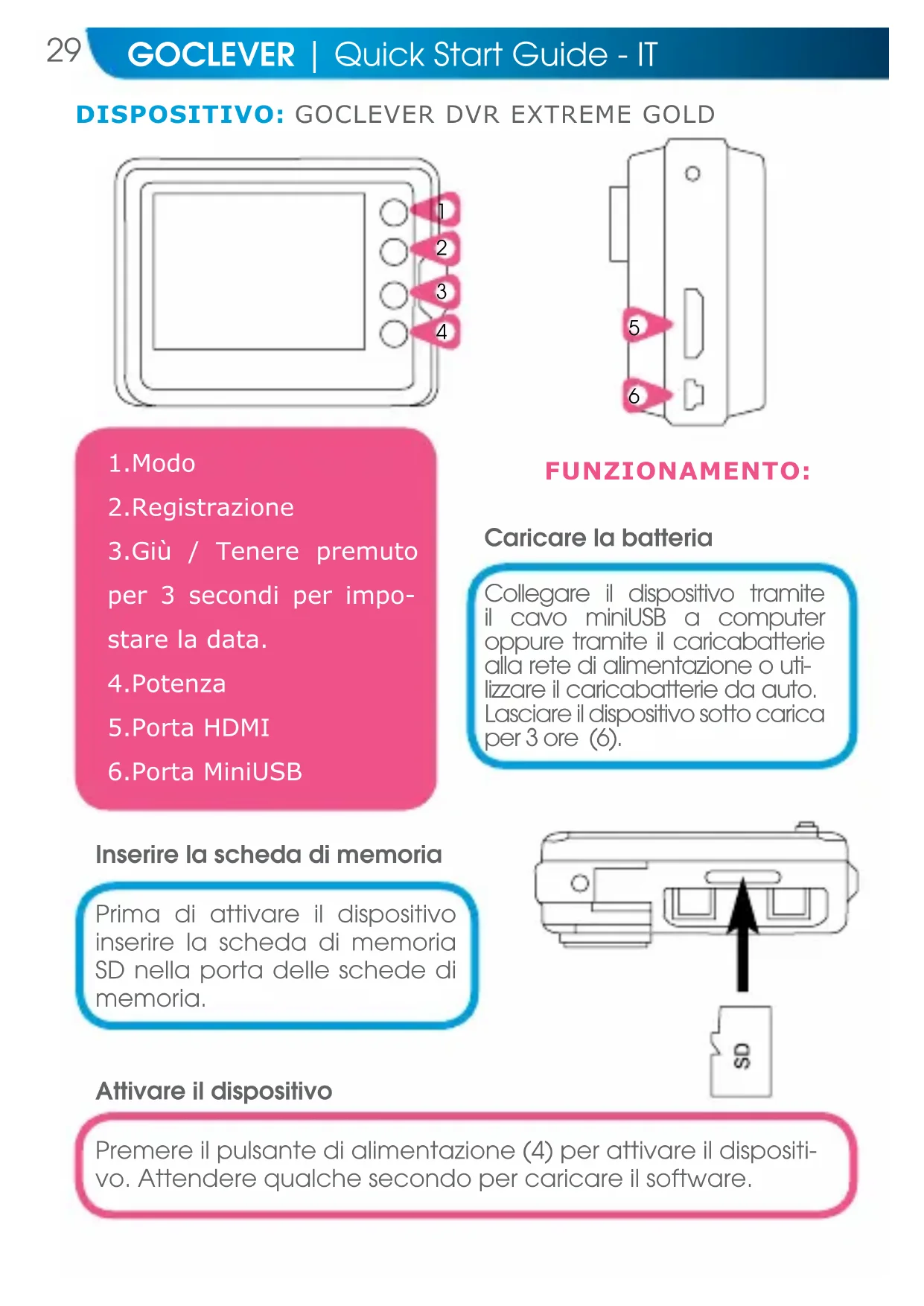 29 GOCLEVER | Quick Start Guide - IT

DISPOSITIVO: GOCLEVER DVR EXTREME GOLD

1
2
3
4

5
6

1.Modo
2.Registrazione
3.Giù / Tenere premuto per 3 secondi per impostare la data.
4.Potenza
5.Porta HDMI
6.Porta MiniUSB

FUNZIONAMENTO:

Caricare la batteria

Collegare il dispositivo tramite il cavo miniUSB a computer oppure tramite il caricabatterie alla rete di alimentazione o utilizzare il caricabatterie da auto. Lasciare il dispositivo sotto carica per 3 ore (6).

Inserire la scheda di memoria

Prima di attivare il dispositivo inserire la scheda di memoria SD nella porta delle schede di memoria.

SD

Attivare il dispositivo

Premere il pulsante di alimentazione (4) per attivare il dispositivo. Attendere qualche secondo per caricare il software.