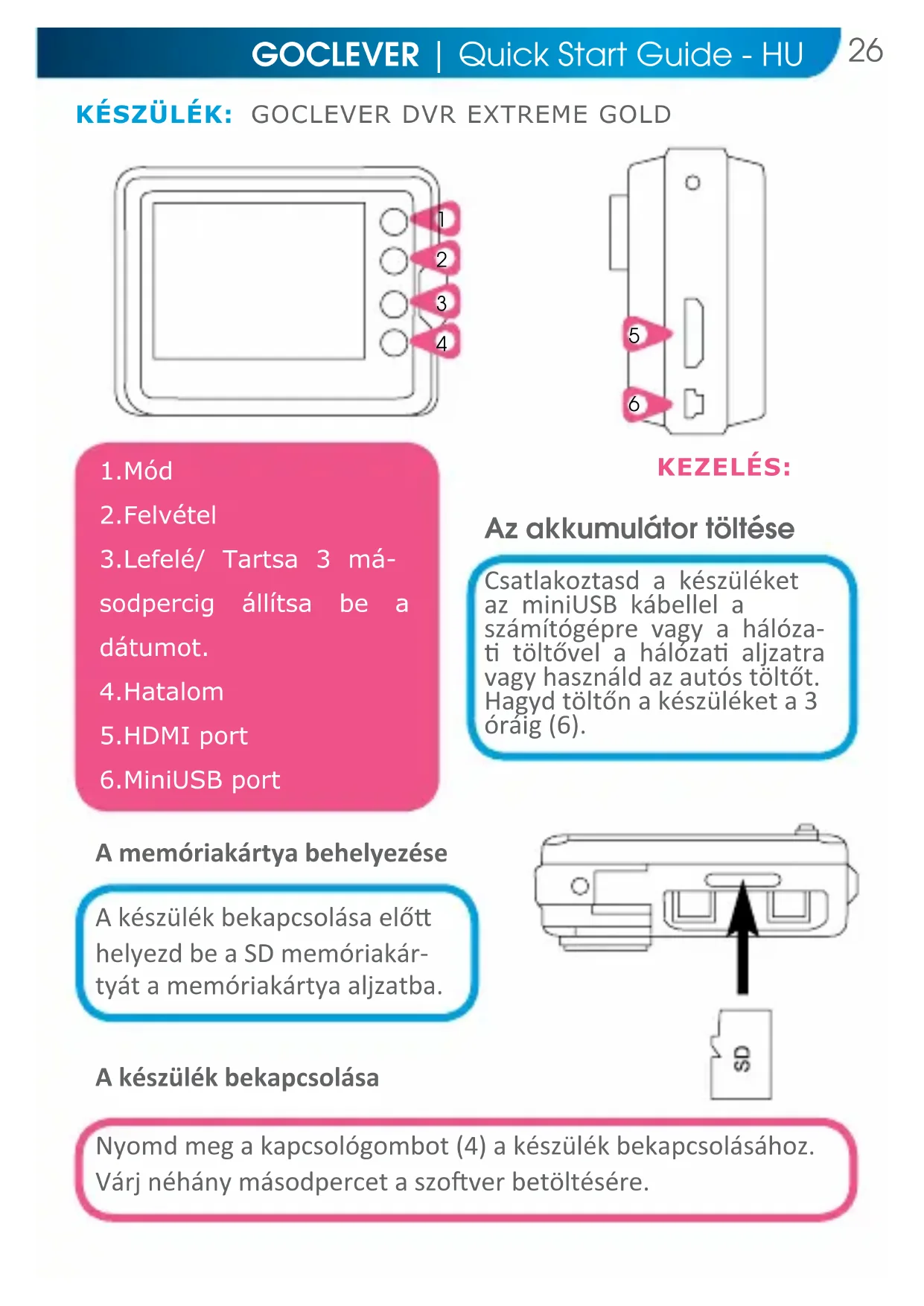 GOCLEVER | Quick Start Guide - HU 26

KÉSZÜLÉK: GOCLEVER DVR EXTREME GOLD

1
2
3
4
5
6

1.Mód
2.Felvétel
3.Lefelé/ Tartsa 3 másodpercig állítsa be a dátumot.
4.Hatalom
5.HDMI port
6.MiniUSB port

KEZELÉS:

Az akkumulátor töltése

Csatlakoztasd a készüléket az miniUSB kábellel a számítógépre vagy a hálózati töltővel a hálózati aljzatra vagy használd az autós töltőt. Hagyd töltőn a készüléket a 3 óráig (6).

A memóriakártya behelyezése

A készülék bekapcsolása előtt helyezd be a SD memóriakártyát a memóriakártya aljzatba.

SD

A készülék bekapcsolása

Nyomd meg a kapcsológombot (4) a készülék bekapcsolásához. Várj néhány másodpercet a szoftver betöltésére.