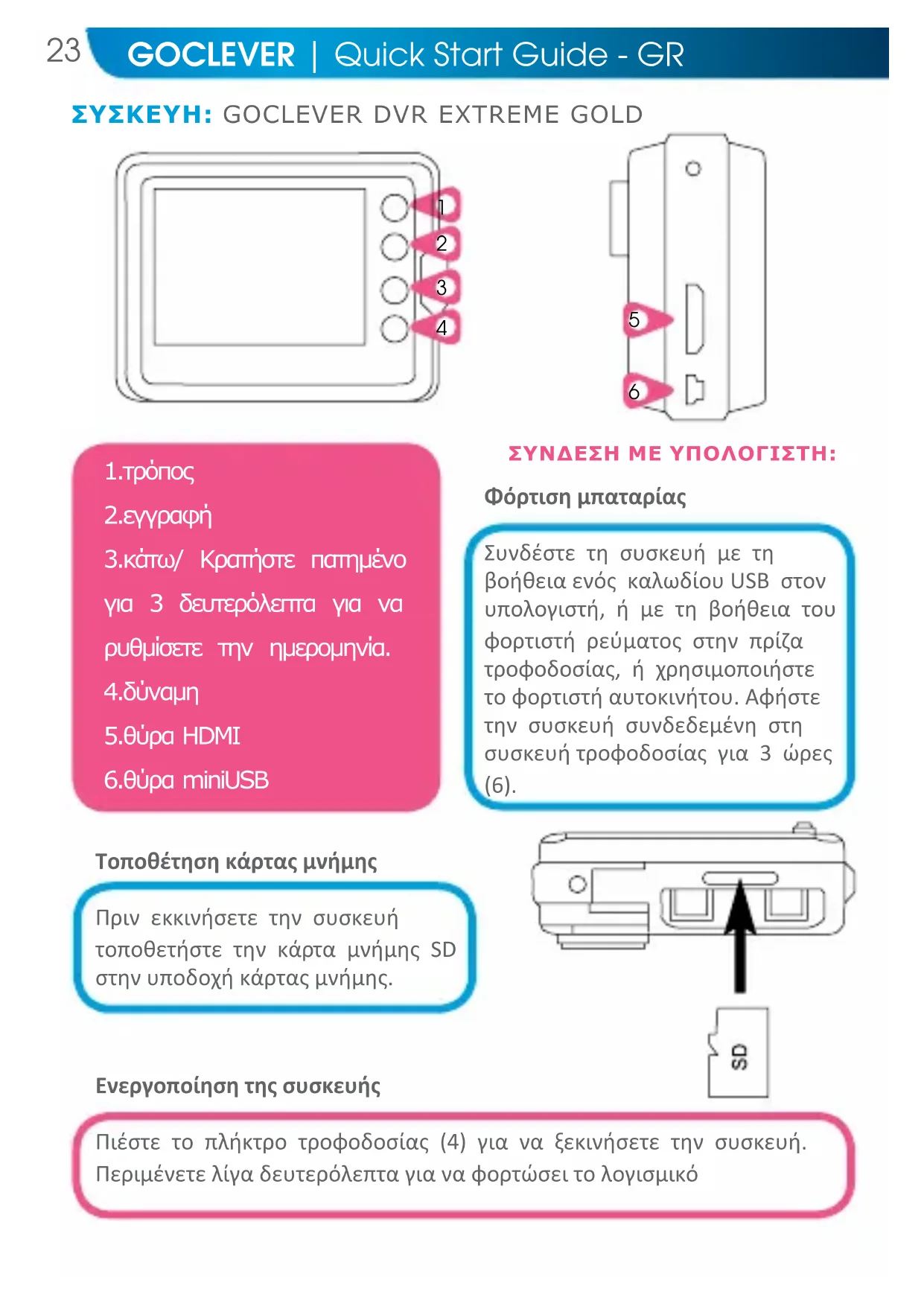 23 GOCLEVER | Quick Start Guide - GR

ΣΥΣΚΕΥΗ: GOCLEVER DVR EXTREME GOLD

1
2
3
4
5
6

1.τρόπος
2.εγγραφή
3.κάτω/ Κρατήστε πατημένο για 3 δευτερόλεπτα για να ρυθμίσετε την ημερομηνία.
4.δύναμη
5.θύρα HDMI
6.θύρα miniUSB

ΣΥΝΔΕΣΗ ΜΕ ΥΠΟΛΟΓΙΣΤΗ:

Φόρτιση μπαταρίας

Συνδέστε τη συσκευή με τη βοήθεια ενός καλωδίου USB στον υπολογιστή, ή με τη βοήθεια του φορτιστή ρεύματος στην πρίζα τροφοδοσίας, ή χρησιμοποιήστε το φορτιστή αυτοκινήτου. Αφήστε την συσκευή συνδεδεμένη στη συσκευή τροφοδοσίας για 3 ώρες (6).

Τοποθέτηση κάρτας μνήμης

Πριν εκκινήσετε την συσκευή τοποθετήστε την κάρτα μνήμης SD στην υποδοχή κάρτας μνήμης.

SD

Ενεργοποίηση της συσκευής

Πιέστε το πλήκτρο τροφοδοσίας (4) για να ξεκινήσετε την συσκευή. Περιμένετε λίγα δευτερόλεπτα για να φορτώσει το λογισμικό