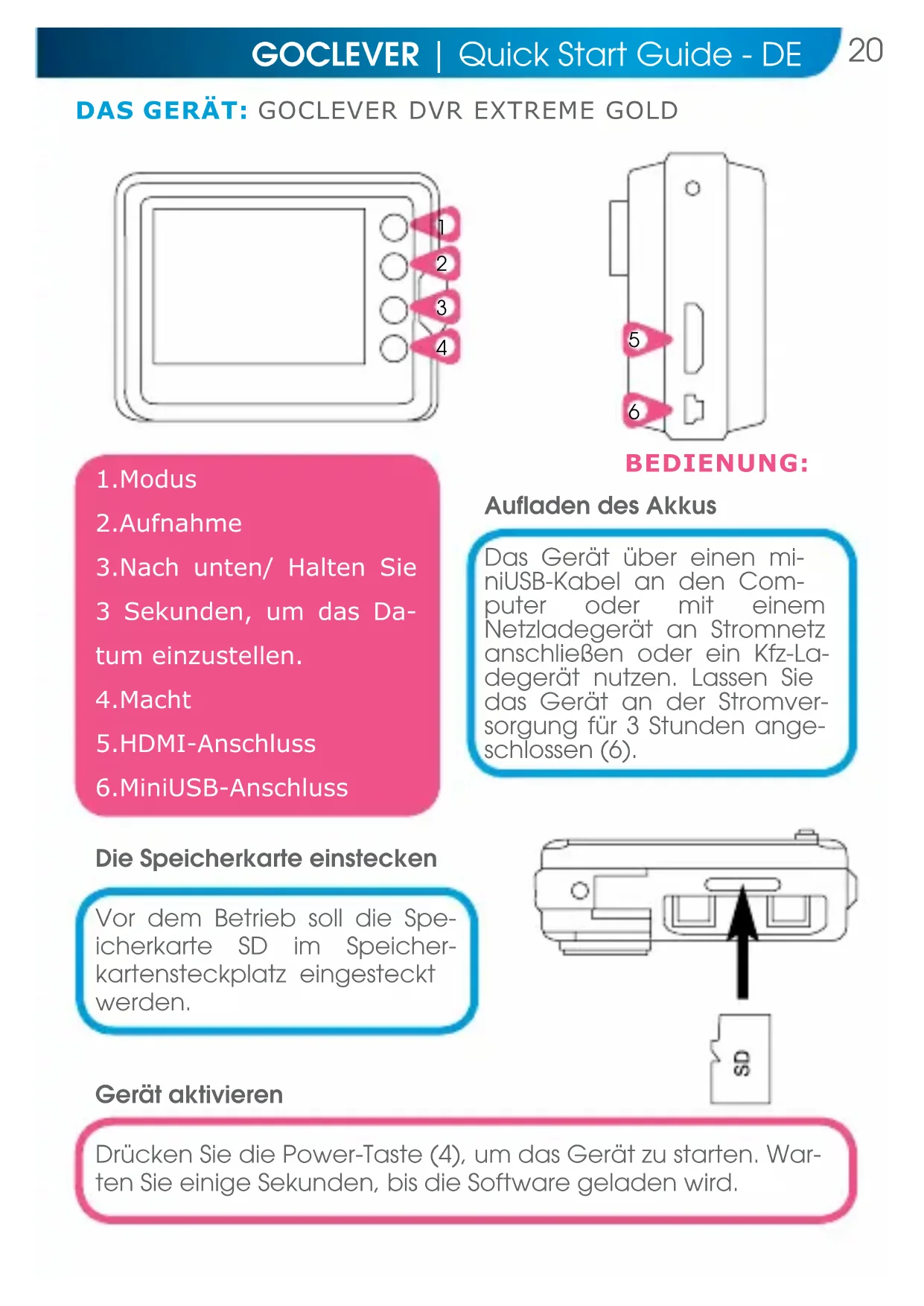 GOCLEVER | Quick Start Guide - DE

20

DAS GERÄT: GOCLEVER DVR EXTREME GOLD

1
2
3
4

5
6

1.Modus
2.Aufnahme
3.Nach unten/ Halten Sie 3 Sekunden, um das Datum einzustellen.
4.Macht
5.HDMI-Anschluss
6.MiniUSB-Anschluss

BEDIENUNG:

Aufladen des Akkus

Das Gerät über einen miniUSB-Kabel an den Computer oder mit einem Netzladegerät an Stromnetz anschließen oder ein Kfz-Ladegerät nutzen. Lassen Sie das Gerät an der Stromversorgung für 3 Stunden angeschlossen (6).

Die Speicherkarte einstecken

Vor dem Betrieb soll die Speicherkarte SD im Speicherkartensteckplatz eingesteckt werden.

SD

Gerät aktivieren

Drücken Sie die Power-Taste (4), um das Gerät zu starten. Warten Sie einige Sekunden, bis die Software geladen wird.