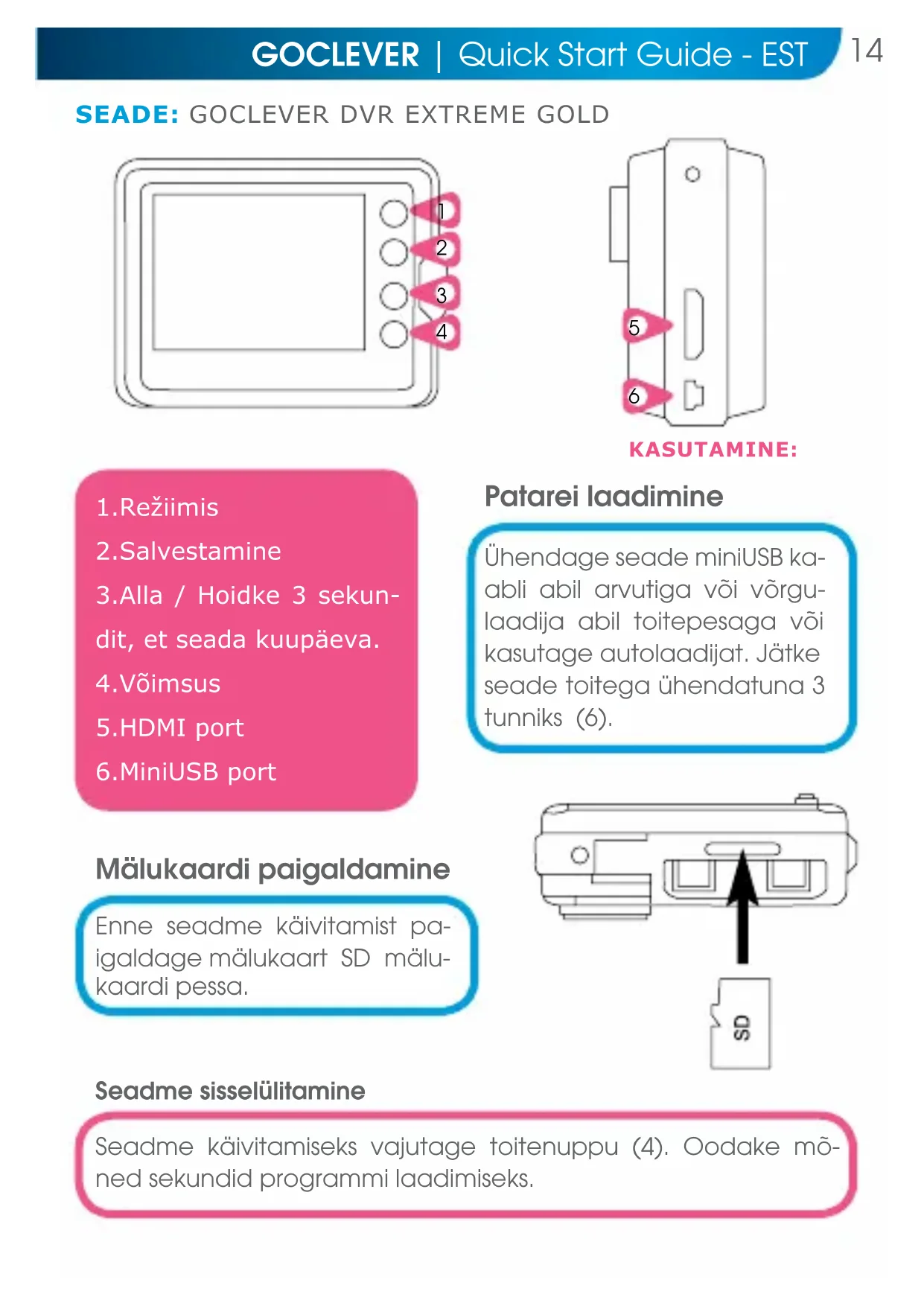 GOCLEVER | Quick Start Guide - EST 14

SEADE: GOCLEVER DVR EXTREME GOLD

1
2
3
4

5
6

KASUTAMINE:

1.Režiimis
2.Salvestamine
3.Alla / Hoidke 3 sekundit, et seada kuupäeva.
4.Võimsus
5.HDMI port
6.MiniUSB port

Patarei laadimine

Ühendage seade miniUSB kaabli abil arvutiga või võrgulaadija abil toitepesaga või kasutage autolaadijat. Jätke seade toitega ühendatuna 3 tunniks (6).

Mälukaardi paigaldamine

Enne seadme käivitamist paigaldage mälukaart SD mälukaardi pessa.

SD

Seadme sisselülitamine

Seadme käivitamiseks vajutage toitenuppu (4). Oodake mõned sekundid programmi laadimiseks.