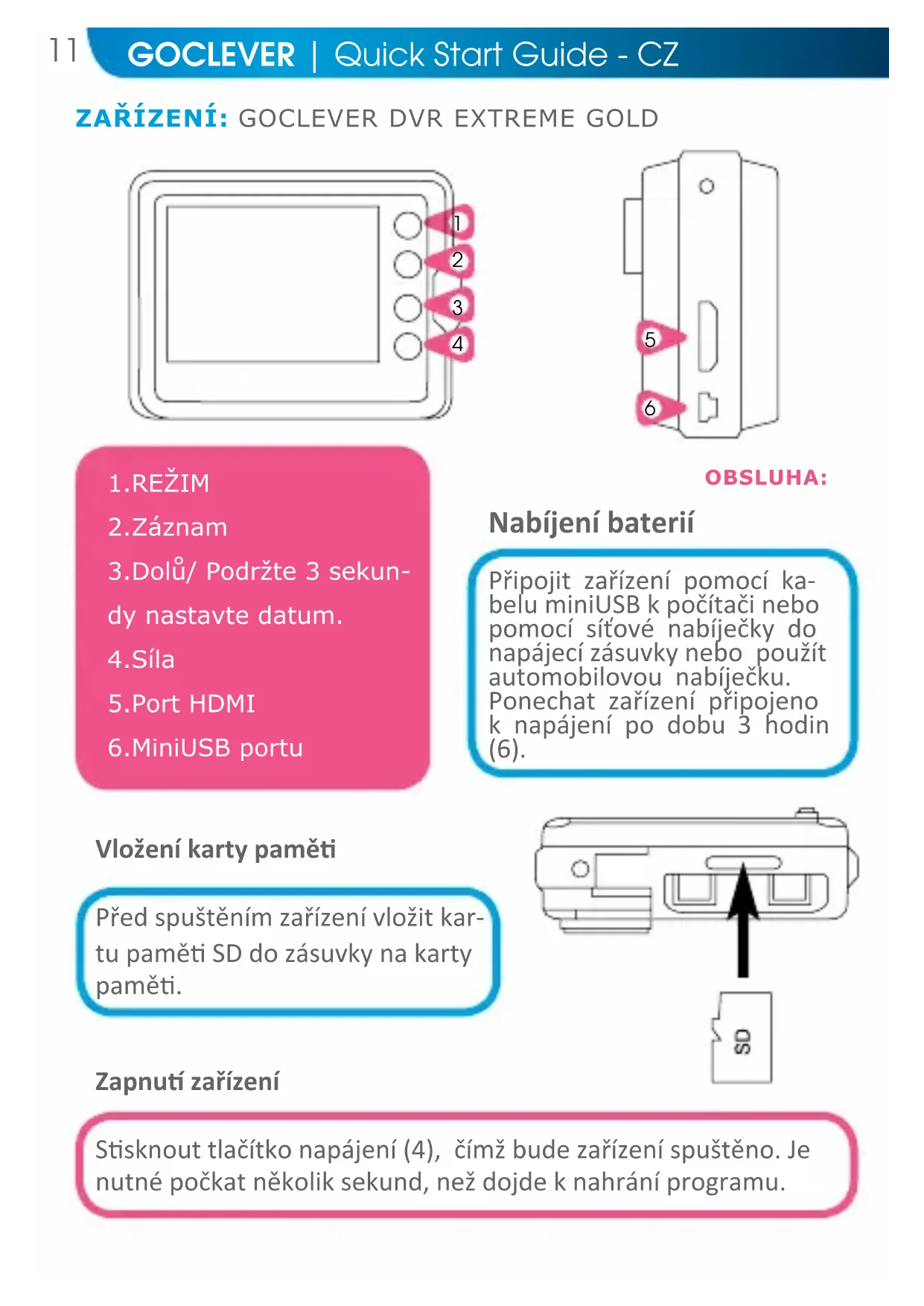 11 GOCLEVER | Quick Start Guide - CZ

ZAŘÍZENÍ: GOCLEVER DVR EXTREME GOLD

1
2
3
4
5
6

1.REŽIM
2.Záznam
3.Dolů/ Podržte 3 sekundy nastavte datum.
4.Síla
5.Port HDMI
6.MiniUSB portu

OBSLUHA:

Nabíjení baterií

Připojit zařízení pomocí kabelu miniUSB k počítači nebo pomocí síťové nabíječky do napájecí zásuvky nebo použít automobilovou nabíječku. Ponechat zařízení připojeno k napájení po dobu 3 hodin (6).

Vložení karty paměti

Před spuštěním zařízení vložit kartu paměti SD do zásuvky na karty paměti.

SD

Zapnutí zařízení

Stisknout tlačítko napájení (4), čímž bude zařízení spuštěno. Je nutné počkat několik sekund, než dojde k nahrání programu.