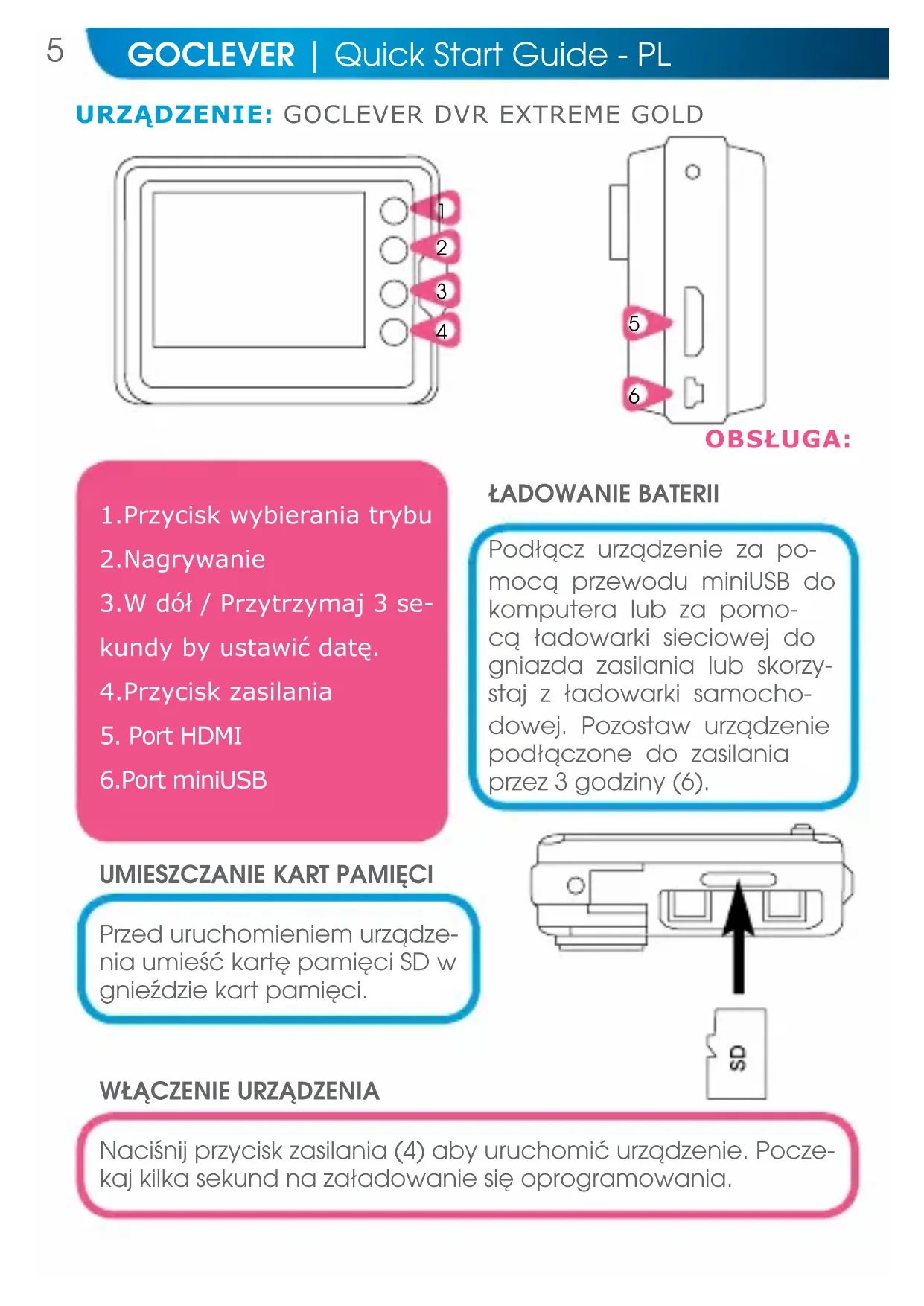 5 GOCLEVER | Quick Start Guide - PL

URZĄDZENIE: GOCLEVER DVR EXTREME GOLD

1
2
3
4
5
6

OBSŁUGA:

1.Przycisk wybierania trybu
2.Nagrywanie
3.W dół / Przytrzymaj 3 sekundy by ustawić datę.
4.Przycisk zasilania
5. Port HDMI
6.Port miniUSB

ŁADOWANIE BATERII

Podłącz urządzenie za pomocą przewodu miniUSB do komputera lub za pomocą ładowarki sieciowej do gniazda zasilania lub skorzystaj z ładowarki samochodowej. Pozostaw urządzenie podłączone do zasilania przez 3 godziny (6).

UMIESZCZANIE KART PAMIĘCI

Przed uruchomieniem urządzenia umieść kartę pamięci SD w gnieździe kart pamięci.

SD

WŁĄCZENIE URZĄDZENIA

Naciśnij przycisk zasilania (4) aby uruchomić urządzenie. Poczekaj kilka sekund na załadowanie się oprogramowania.