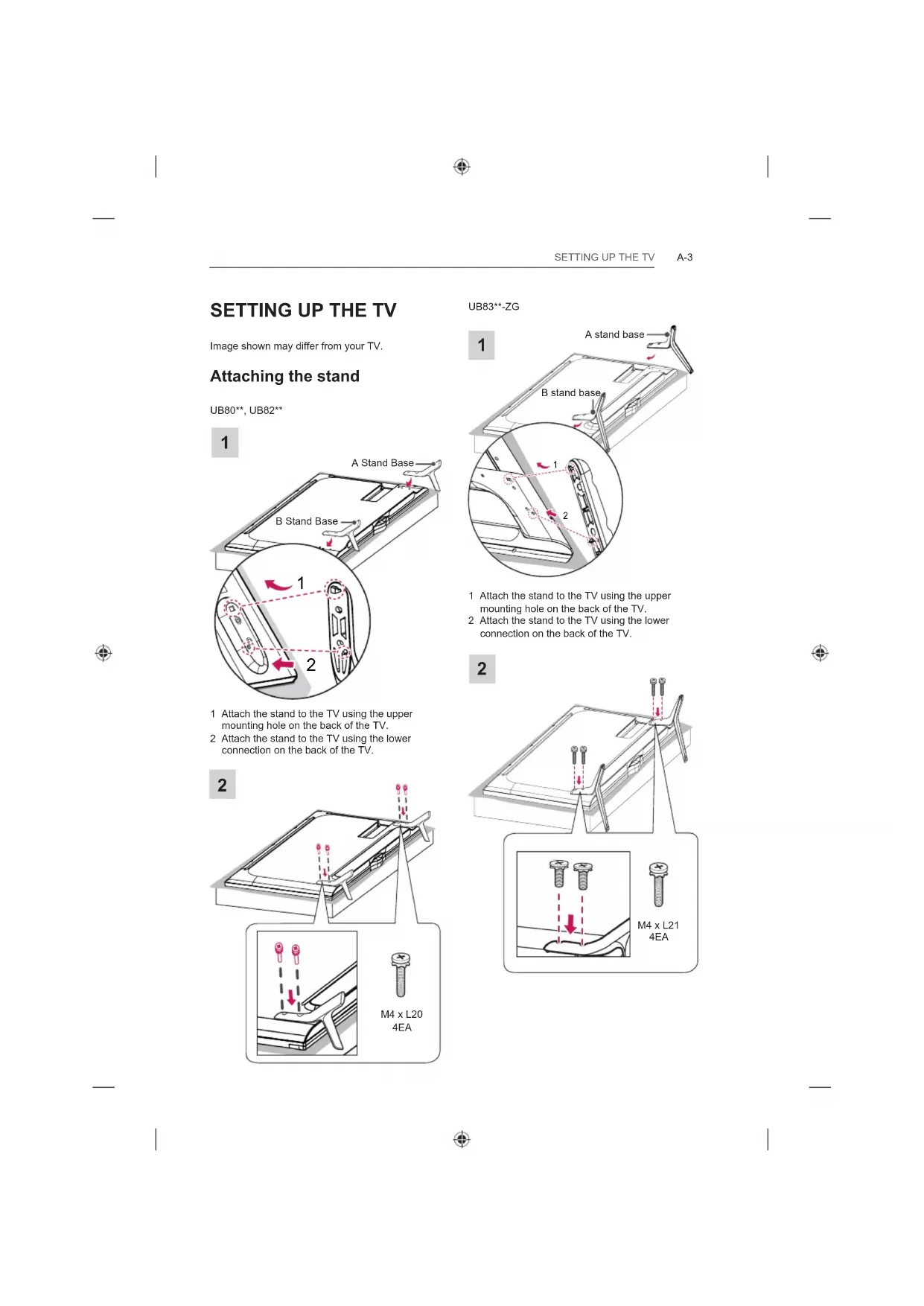 SETTING UP THE TV A-3

SETTING UP THE TV

Image shown may differ from your TV.

Attaching the stand

UB80**, UB82**

1

A Stand Base

B Stand Base

1

2

1 Attach the stand to the TV using the upper mounting hole on the back of the TV.
2 Attach the stand to the TV using the lower connection on the back of the TV.

2

M4 x L20
4EA

UB83**-ZG

1

A stand base

B stand base

1

2

1 Attach the stand to the TV using the upper mounting hole on the back of the TV.
2 Attach the stand to the TV using the lower connection on the back of the TV.

2

M4 x L21
4EA