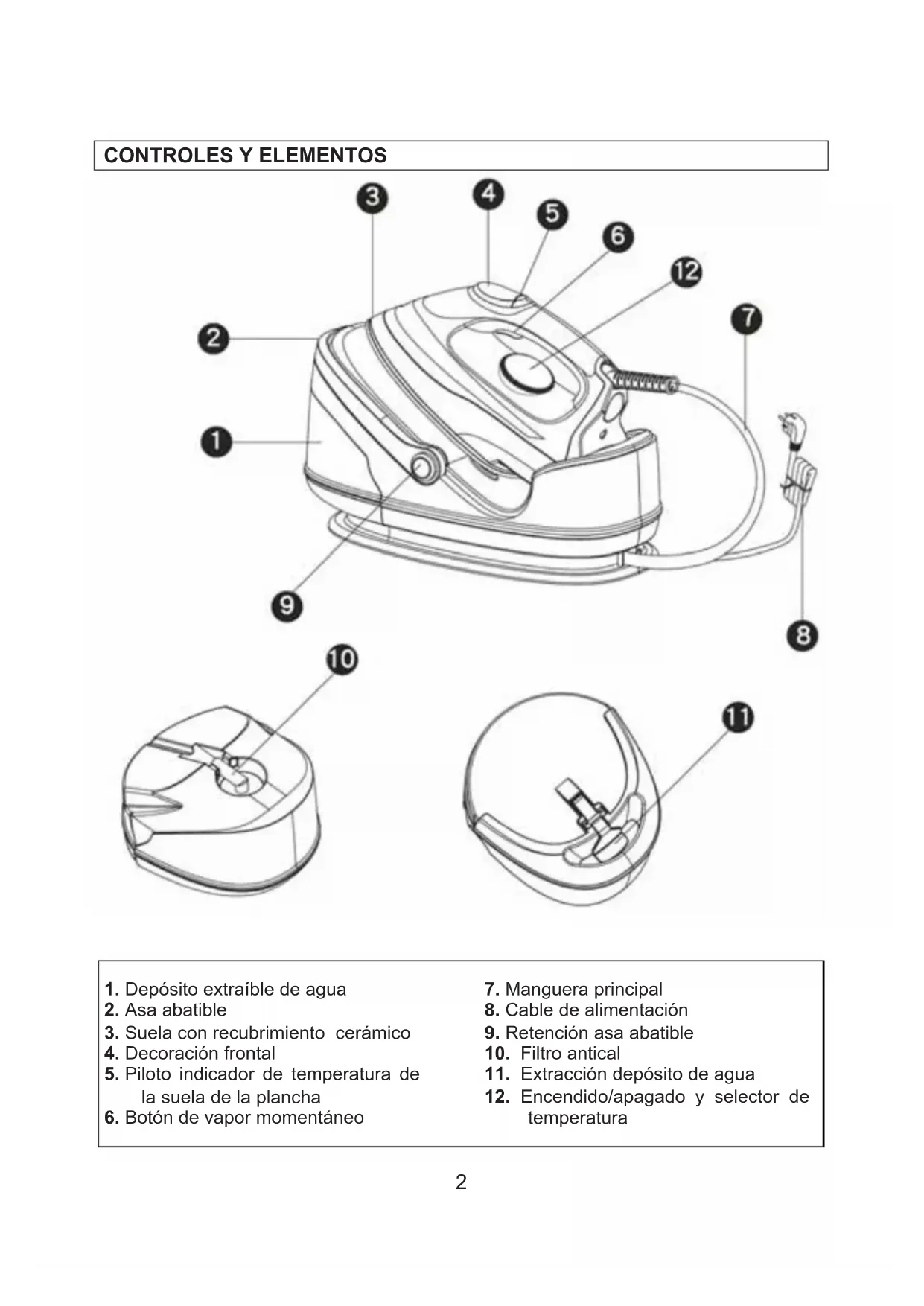 CONTROLES Y ELEMENTOS

3
4
5
6
12
7
2
1
9
8
10
11

1. Depósito extraíble de agua
2. Asa abatible
3. Suela con recubrimiento cerámico
4. Decoración frontal
5. Piloto indicador de temperatura de la suela de la plancha
6. Botón de vapor momentáneo

7. Manguera principal
8. Cable de alimentación
9. Retención asa abatible
10. Filtro antical
11. Extracción depósito de agua
12. Encendido/apagado y selector de temperatura

2