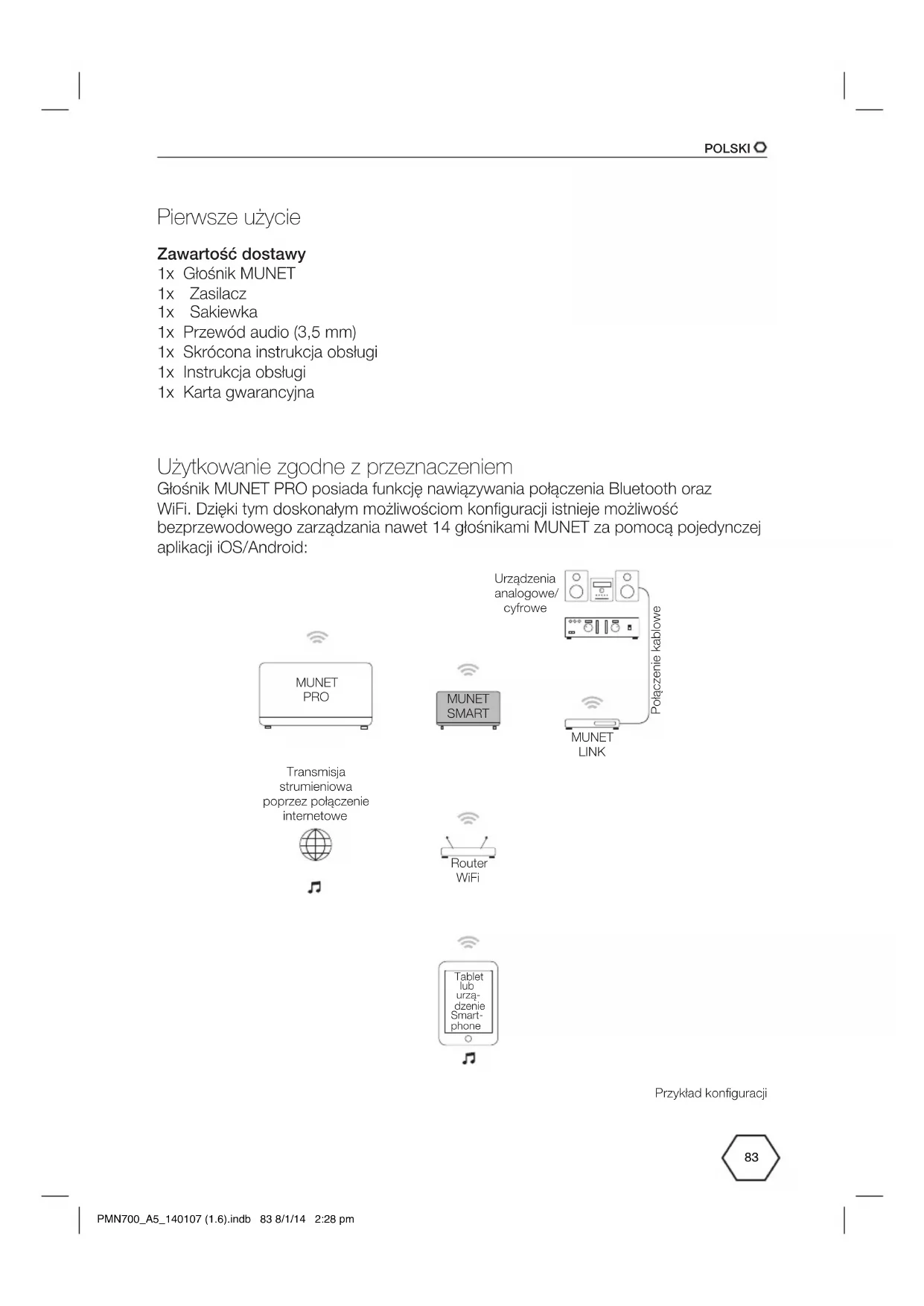 POLSKI

Pierwsze użycie

Zawartość dostawy
1x Głośnik MUNET
1x Zasilacz
1x Sakiewka
1x Przewód audio (3,5 mm)
1x Skrócona instrukcja obsługi
1x Instrukcja obsługi
1x Karta gwarancyjna

Użytkowanie zgodne z przeznaczeniem
Głośnik MUNET PRO posiada funkcję nawiązywania połączenia Bluetooth oraz WiFi. Dzięki tym doskonałym możliwościom konfiguracji istnieje możliwość bezprzewodowego zarządzania nawet 14 głośnikami MUNET za pomocą pojedynczej aplikacji iOS/Android:

Urządzenia analogowe/ cyfrowe

Połączenie kablowe

MUNET PRO

MUNET SMART

MUNET LINK

Transmisja strumieniowa poprzez połączenie internetowe

Router WiFi

Tablet lub urządzenie Smartphone

Przykład konfiguracji

83

PMN700_A5_140107 (1.6).indb 83 8/1/14 2:28 pm