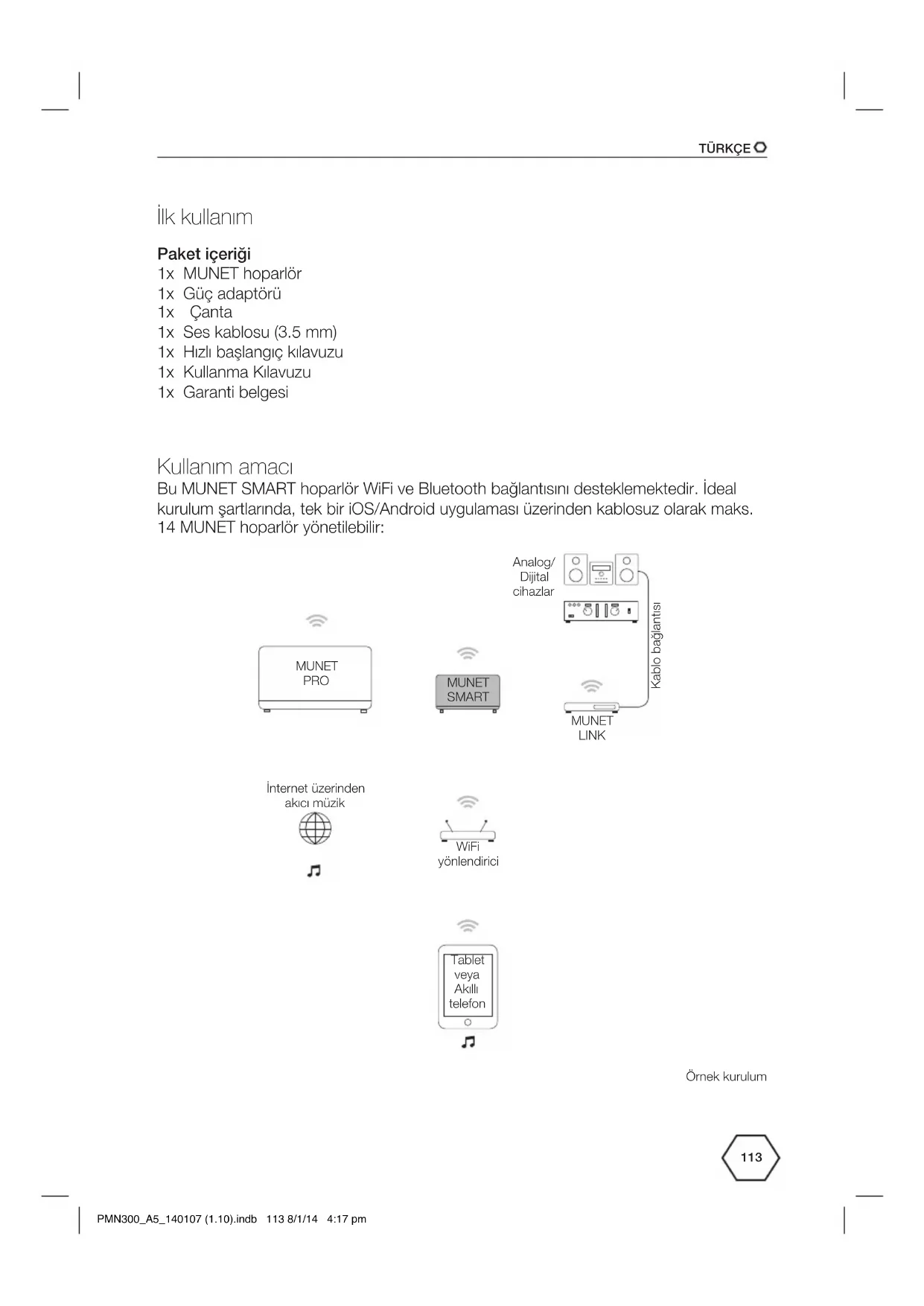 TÜRKÇE

İlk kullanım

Paket içeriği
1x MUNET hoparlör
1x Güç adaptörü
1x Çanta
1x Ses kablosu (3.5 mm)
1x Hızlı başlangıç kılavuzu
1x Kullanma Kılavuzu
1x Garanti belgesi

Kullanım amacı
Bu MUNET SMART hoparlör WiFi ve Bluetooth bağlantısını desteklemektedir. İdeal kurulum şartlarında, tek bir iOS/Android uygulaması üzerinden kablosuz olarak maks. 14 MUNET hoparlör yönetilebilir:

Analog/
Dijital
cihazlar

Kablo bağlantısı

MUNET
PRO

MUNET
SMART

MUNET
LINK

İnternet üzerinden
akıcı müzik

WiFi
yönlendirici

Tablet
veya
Akıllı
telefon

Örnek kurulum

113

PMN300_A5_140107 (1.10).indb 113 8/1/14 4:17 pm